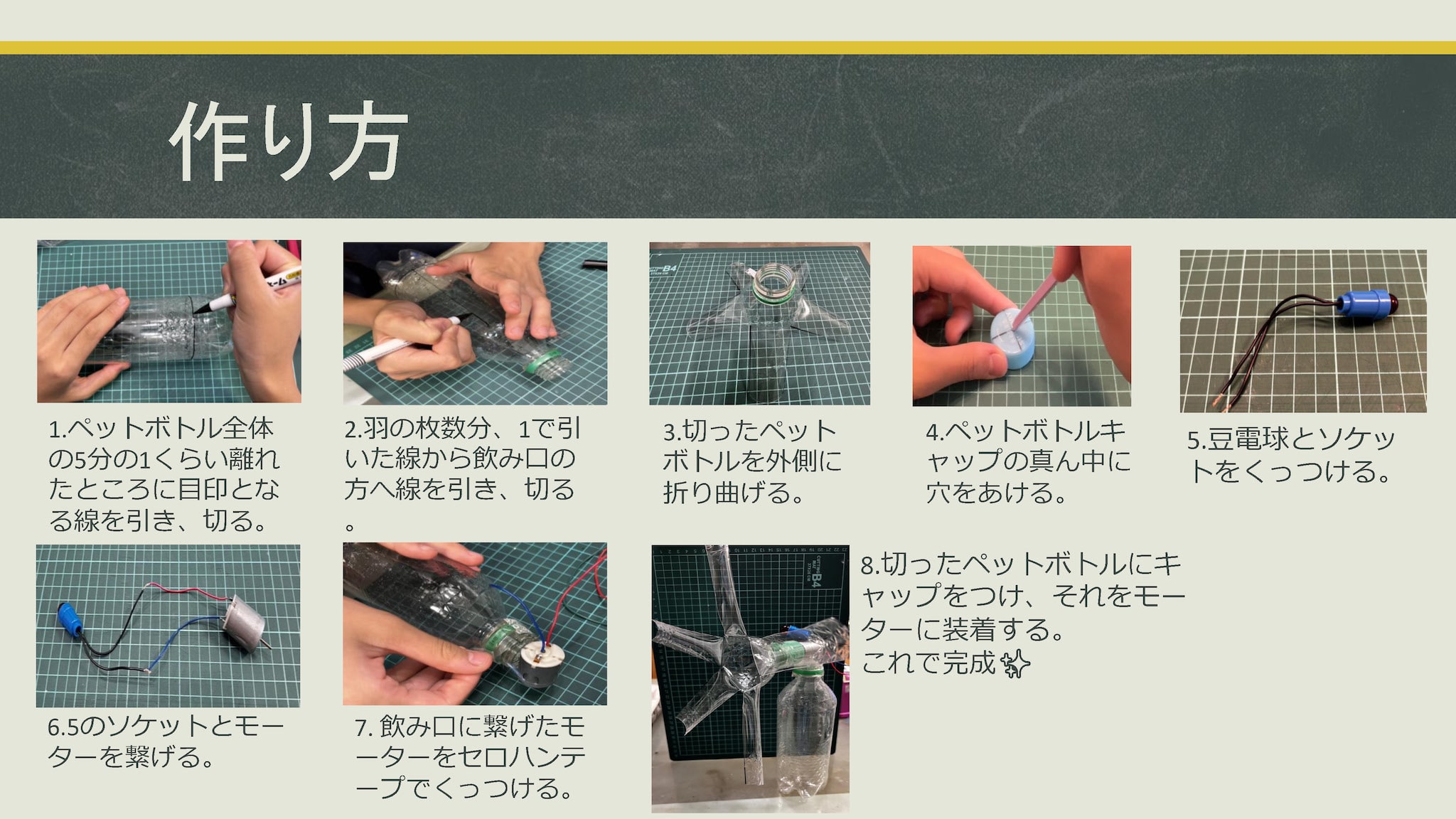 作り方

1.ペットボトル全体の5分の1くらい離れたところに目印となる線を引き、切る。

2.羽の枚数分、1で引いた線から飲み口の方へ線を引き、切る。

3.切ったペットボトルを外側に折り曲げる。

4.ペットボトルキャップの真ん中に穴をあける。

5.豆電球とソケットをくっつける。

6.5のソケットとモーターを繋げる。

7. 飲み口に繋げたモーターをセロハンテープでくっつける。

8.切ったペットボトルにキャップをつけ、それをモーターに装着する。
これで完成✨