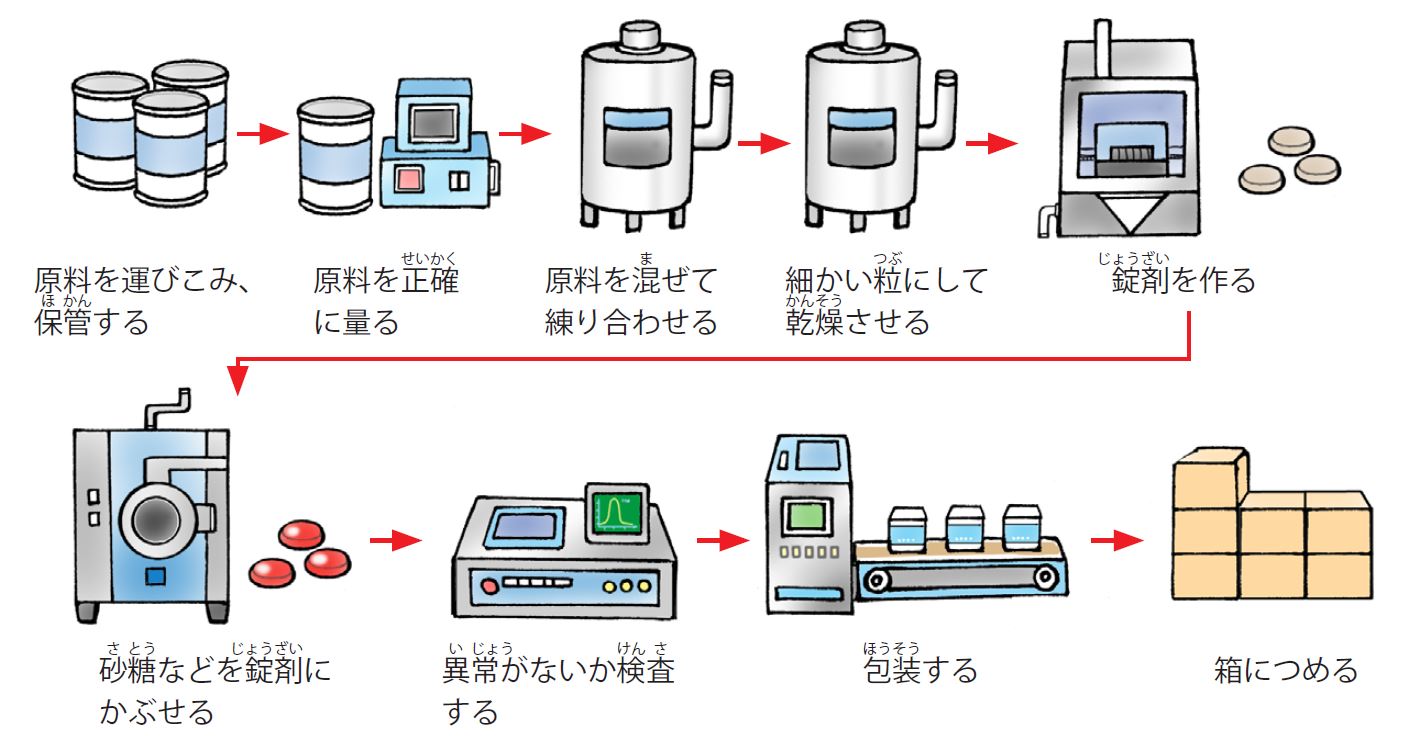 原料を運びこみ、保管(ほかん)する

原料を正確(せいかく)に量る

原料を混(ま)ぜて練り合わせる

細かい粒(つぶ)にして乾燥(かんそう)させる

錠剤(じょうざい)を作る

砂糖(さとう)などを錠剤(じょうざい)にかぶせる

異常(いじょう)がないか検査(けんさ)する

包装(ほうそう)する

箱につめる