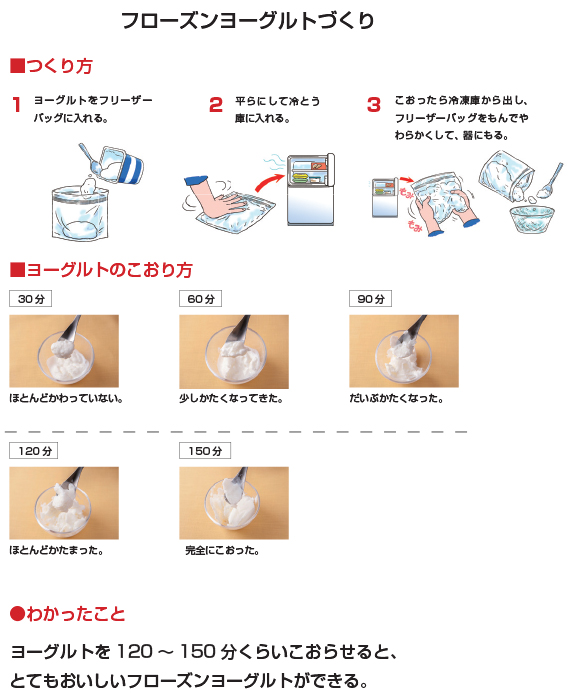 フローズンヨーグルトづくり

■つくり方

1 ヨーグルトをフリーザーバッグに入れる。

2 平らにして冷とう庫に入れる。

3 こおったら冷凍庫から出し、フリーザーバッグをもんでやわらかくして、器にもる。

もみ
もみ

■ヨーグルトのこおり方

30分
ほとんどかわっていない。

60分
少しかたくなってきた。

90分
だいぶかたくなった。

120分
ほとんどかたまった。

150分
完全にこおった。

●わかったこと

ヨーグルトを 120 ～ 150 分くらいこおらせると、とてもおいしいフローズンヨーグルトができる。