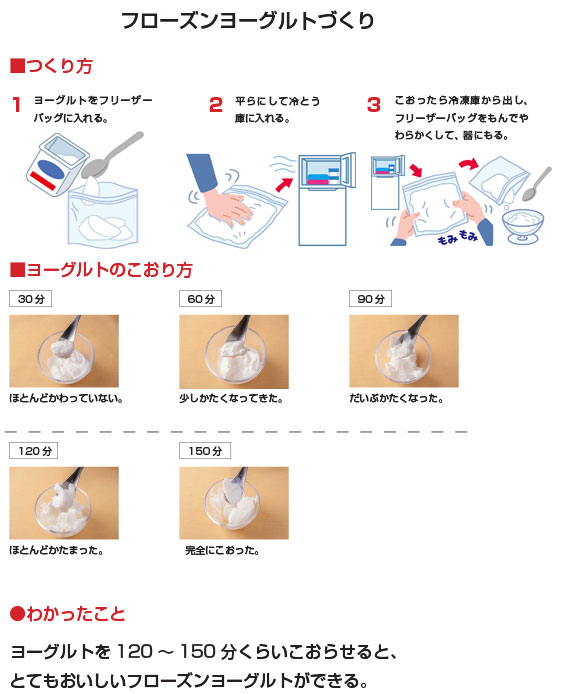 フローズンヨーグルトづくり

■つくり方

1 ヨーグルトをフリーザーバッグに入れる。

2 平らにして冷とう庫に入れる。

3 こおったら冷凍庫から出し、フリーザーバッグをもんでやわらかくして、器にもる。

もみ もみ

■ヨーグルトのこおり方

30分

ほとんどかわっていない。

60分

少しかたくなってきた。

90分

だいぶかたくなった。

120分

ほとんどかたまった。

150分

完全にこおった。

●わかったこと

ヨーグルトを 120 ～ 150 分くらいこおらせると、とてもおいしいフローズンヨーグルトができる。