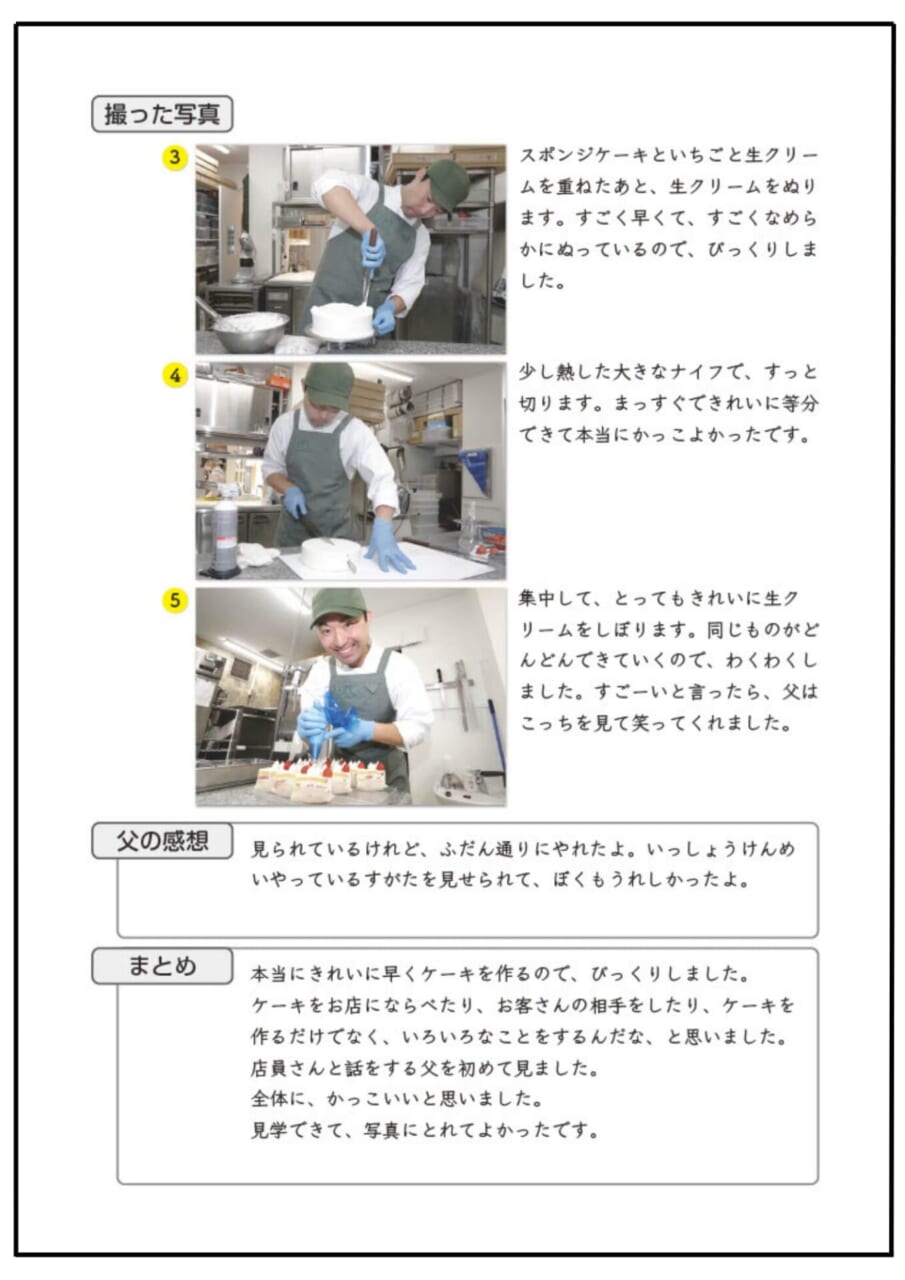 撮った写真

3

スポンジケーキといちごと生クリームを重ねたあと、生クリームをぬります。すごく早くて、すごくなめらかにぬっているので、びっくりしました。

4

少し熱した大きなナイフで、すっと切ります。まっすぐできれいに等分できて本当にかっこよかったです。

5

集中して、とってもきれいに生クリームをしぼります。同じものがどんどんできていくので、わくわくしました。すごーいと言ったら、父はこっちを見て笑ってくれました。

父の感想

見られているけれど、ふだん通りにやれたよ。いっしょうけんめいやっているすがたを見せられて、ぼくもうれしかったよ。

まとめ

本当にきれいに早くケーキを作るので、びっくりしました。
ケーキをお店にならべたり、お客さんの相手をしたり、ケーキを作るだけでなく、いろいろなことをするんだな、と思いました。
店員さんと話をする父を初めて見ました。
全体に、かっこいいと思いました。
見学できて、写真にとれてよかったです。