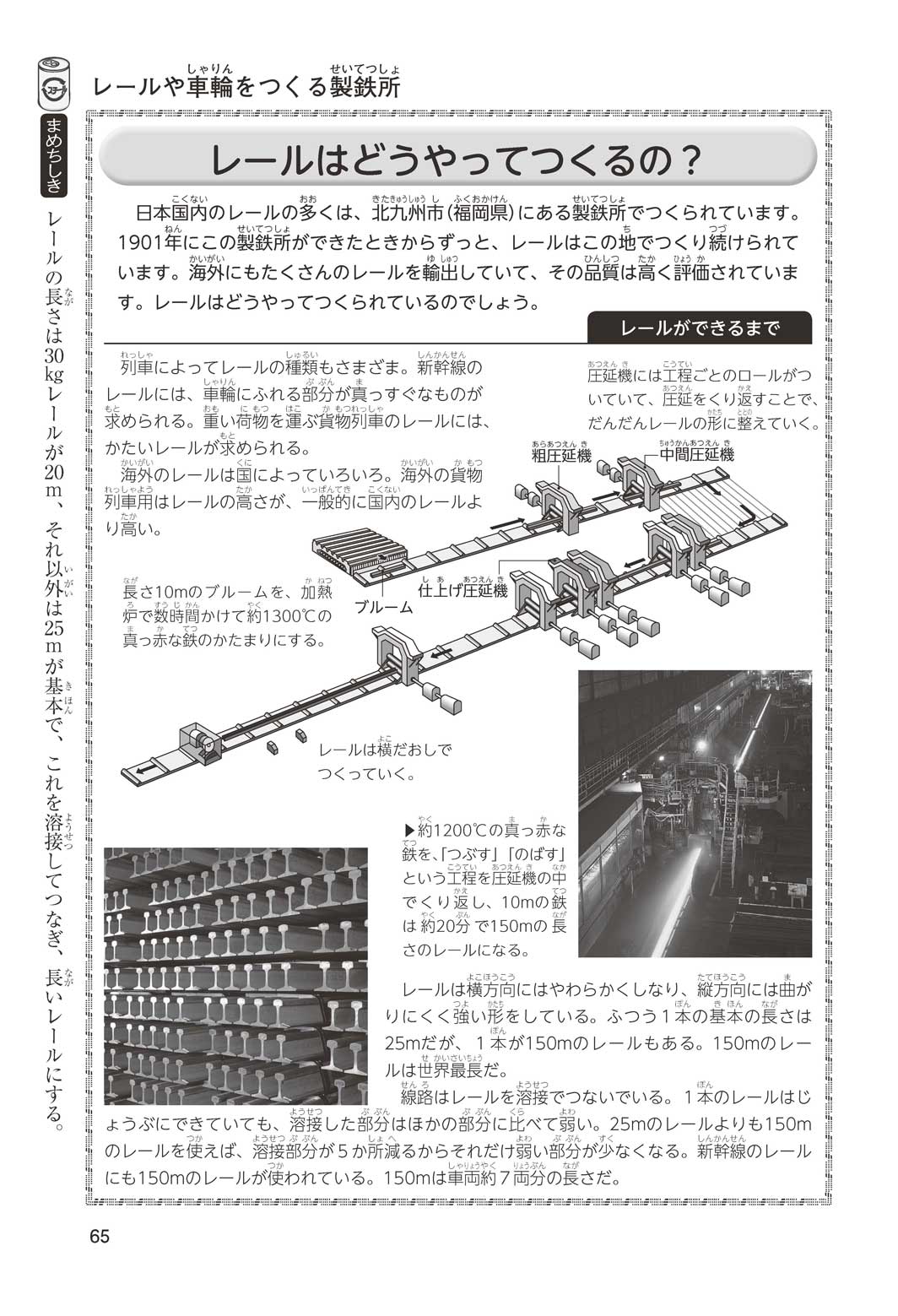 スチール

レールや車輪をつくる製鉄所

まめちしき

レールの長さは30kgレールが20m、それ以外は25mが基本で、これを溶接してつなぎ、長いレールにする。

レールはどうやってつくるの？

日本国内のレールの多くは、北九州市（福岡県）にある製鉄所でつくられています。1901年にこの製鉄所ができたときからずっと、レールはこの地でつくり続けられています。海外にもたくさんのレールを輸出していて、その品質は高く評価されています。レールはどうやってつくられているのでしょう。

レールができるまで

列車によってレールの種類もさまざま。新幹線のレールには、車輪にふれる部分が真っすぐなものが求められる。重い荷物を運ぶ貨物列車のレールには、かたいレールが求められる。

海外のレールは国によっていろいろ。海外の貨物列車用はレールの高さが、一般的に国内のレールより高い。

圧延機には工程ごとのロールがついていて、圧延をくり返すことで、だんだんレールの形に整えていく。

粗圧延機

中間圧延機

仕上げ圧延機

ブルーム

長さ10mのブルームを、加熱炉で数時間かけて約1300℃の真っ赤な鉄のかたまりにする。

レールは横だおしでつくっていく。

▶約1200℃の真っ赤な鉄を、「つぶす」「のばす」という工程を圧延機の中でくり返し、10mの鉄は約20分で150mの長さのレールになる。

レールは横方向にはやわらかくしなり、縦方向には曲がりにくく強い形をしている。ふつう１本の基本の長さは25mだが、１本が150mのレールもある。150mのレールは世界最長だ。

線路はレールを溶接でつないでいる。１本のレールはじょうぶにできていても、溶接した部分はほかの部分に比べて弱い。25mのレールよりも150mのレールを使えば、溶接部分が５か所減るからそれだけ弱い部分が少なくなる。新幹線のレールにも150mのレールが使われている。150mは車両約７両分の長さだ。

65