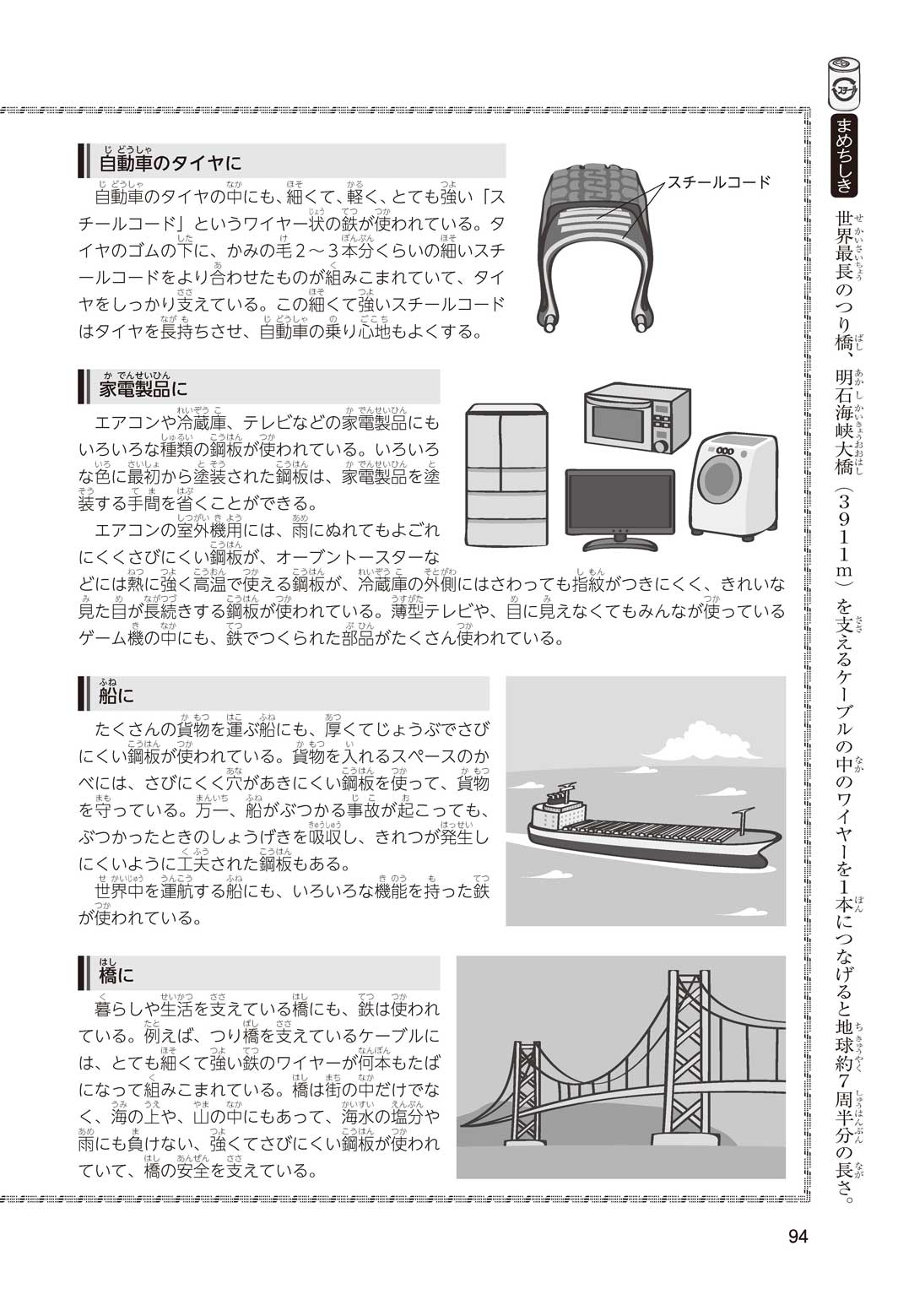 スチール

まめちしき

世界最長のつり橋、明石海峡大橋（３９１１ｍ）を支えるケーブルの中のワイヤーを1本につなげると地球約7周半分の長さ。

自動車のタイヤに

自動車のタイヤの中にも、細くて、軽く、とても強い「スチールコード」というワイヤー状の鉄が使われている。タイヤのゴムの下に、かみの毛２～３本分くらいの細いスチールコードをより合わせたものが組みこまれていて、タイヤをしっかり支えている。この細くて強いスチールコードはタイヤを長持ちさせ、自動車の乗り心地もよくする。

スチールコード

家電製品に

エアコンや冷蔵庫、テレビなどの家電製品にもいろいろな種類の鋼板が使われている。いろいろな色に最初から塗装された鋼板は、家電製品を塗装する手間を省くことができる。

エアコンの室外機用には、雨にぬれてもよごれにくくさびにくい鋼板が、オーブントースターなどには熱に強く高温で使える鋼板が、冷蔵庫の外側にはさわっても指紋がつきにくく、きれいな見た目が長続きする鋼板が使われている。薄型テレビや、目に見えなくてもみんなが使っているゲーム機の中にも、鉄でつくられた部品がたくさん使われている。

船に

たくさんの貨物を運ぶ船にも、厚くてじょうぶでさびにくい鋼板が使われている。貨物を入れるスペースのかべには、さびにくく穴があきにくい鋼板を使って、貨物を守っている。万一、船がぶつかる事故が起こっても、ぶつかったときのしょうげきを吸収し、きれつが発生しにくいように工夫された鋼板もある。

世界中を運航する船にも、いろいろな機能を持った鉄が使われている。

橋に

暮らしや生活を支えている橋にも、鉄は使われている。例えば、つり橋を支えているケーブルには、とても細くて強い鉄のワイヤーが何本もたばになって組みこまれている。橋は街の中だけでなく、海の上や、山の中にもあって、海水の塩分や雨にも負けない、強くてさびにくい鋼板が使われていて、橋の安全を支えている。

94