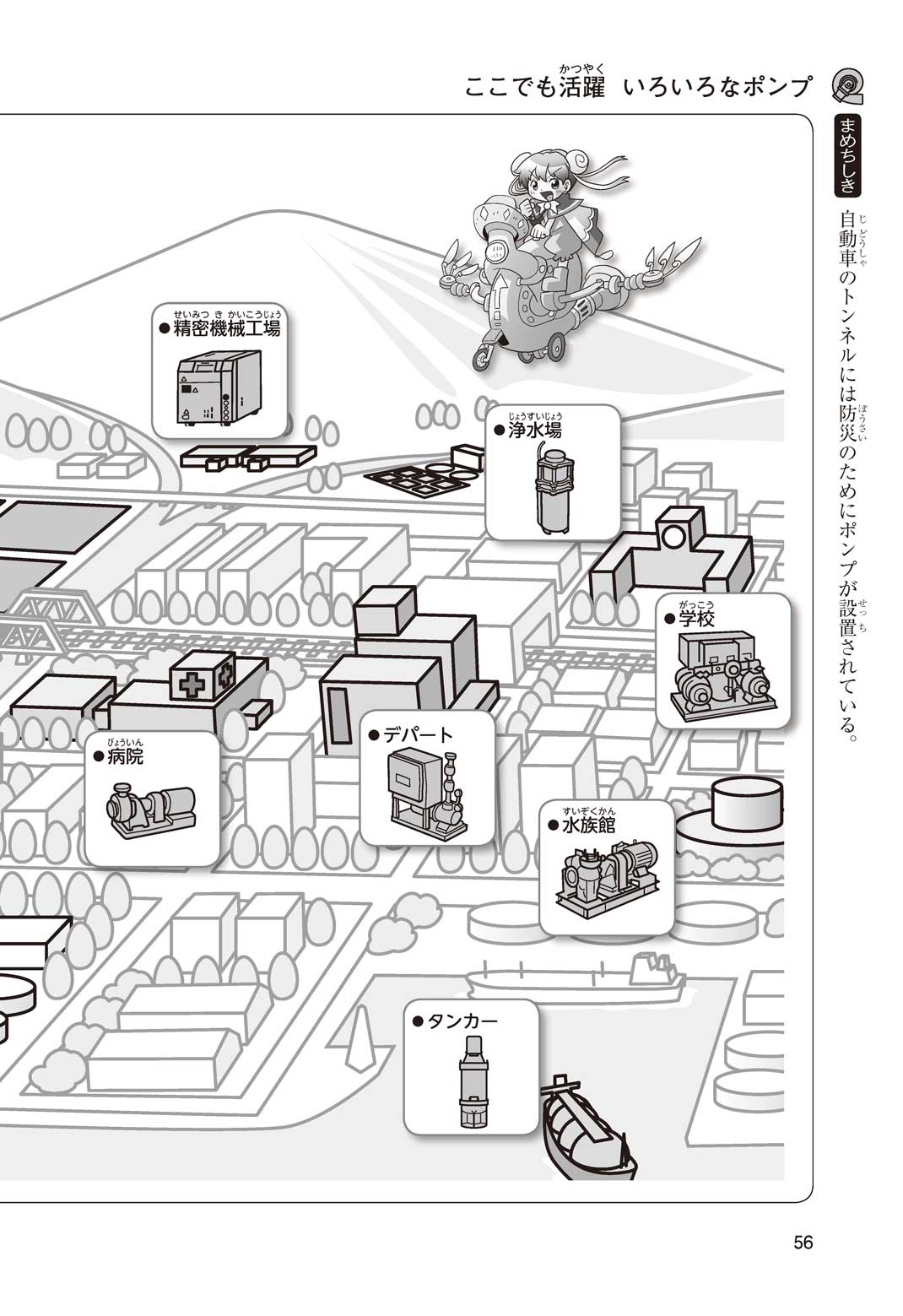 ここでも活躍（かつやく）　いろいろなポンプ

まめちしき

自動車（じどうしゃ）のトンネルには防災（ぼうさい）のためにポンプが設置（せっち）されている。

●精密機械工場（せいみつきかいこうじょう）

●浄水場（じょうすいじょう）

●学校（がっこう）

●病院（びょういん）

●デパート

●水族館（すいぞくかん）

●タンカー

56