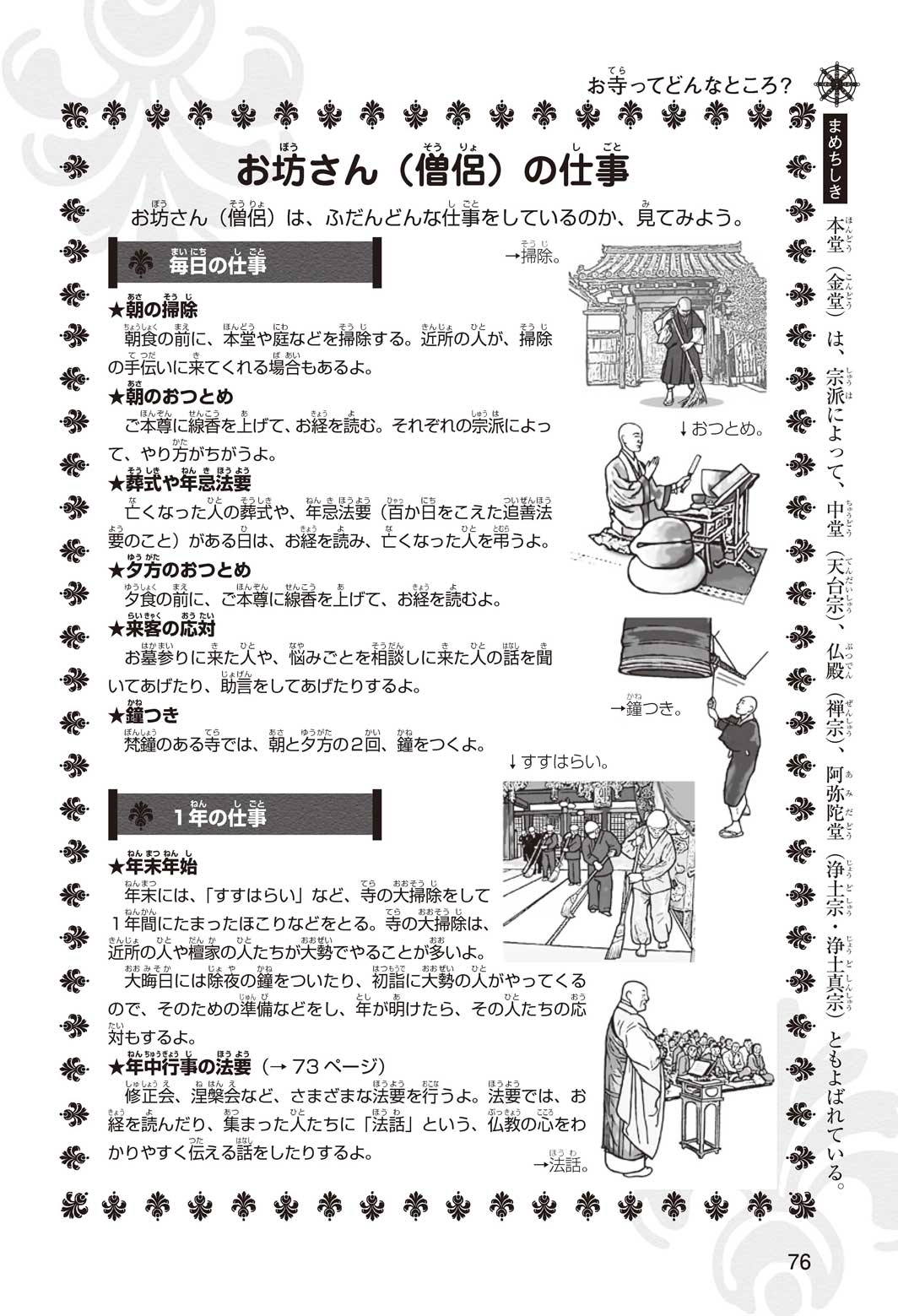 お寺ってどんなところ？

お坊さん（僧侶）の仕事

お坊さん（僧侶）は、ふだんどんな仕事をしているのか、見てみよう。

毎日の仕事

★朝の掃除
朝食の前に、本堂や庭などを掃除する。近所の人が、掃除の手伝いに来てくれる場合もあるよ。

★朝のおつとめ
ご本尊に線香を上げて、お経を読む。それぞれの宗派によって、やり方がちがうよ。

★葬式や年忌法要
亡くなった人の葬式や、年忌法要（百か日をこえた追善法要のこと）がある日は、お経を読み、亡くなった人を弔うよ。

★夕方のおつとめ
夕食の前に、ご本尊に線香を上げて、お経を読むよ。

★来客の応対
お墓参りに来た人や、悩みごとを相談しに来た人の話を聞いてあげたり、助言をしてあげたりするよ。

★鐘つき
梵鐘のある寺では、朝と夕方の２回、鐘をつくよ。

→掃除。

↓おつとめ。

→鐘つき。

↓すすはらい。

１年の仕事

★年末年始
年末には、「すすはらい」など、寺の大掃除をして１年間にたまったほこりなどをとる。寺の大掃除は、近所の人や檀家の人たちが大勢でやることが多いよ。
大晦日には除夜の鐘をついたり、初詣に大勢の人がやってくるので、そのための準備などをし、年が明けたら、その人たちの応対もするよ。

★年中行事の法要（→ 73 ページ）
修正会、涅槃会など、さまざまな法要を行うよ。法要では、お経を読んだり、集まった人たちに「法話」という、仏教の心をわかりやすく伝える話をしたりするよ。

→法話。

まめちしき
本堂（金堂）は、宗派によって、中堂（天台宗）、仏殿（禅宗）、阿弥陀堂（浄土宗・浄土真宗）ともよばれている。

76