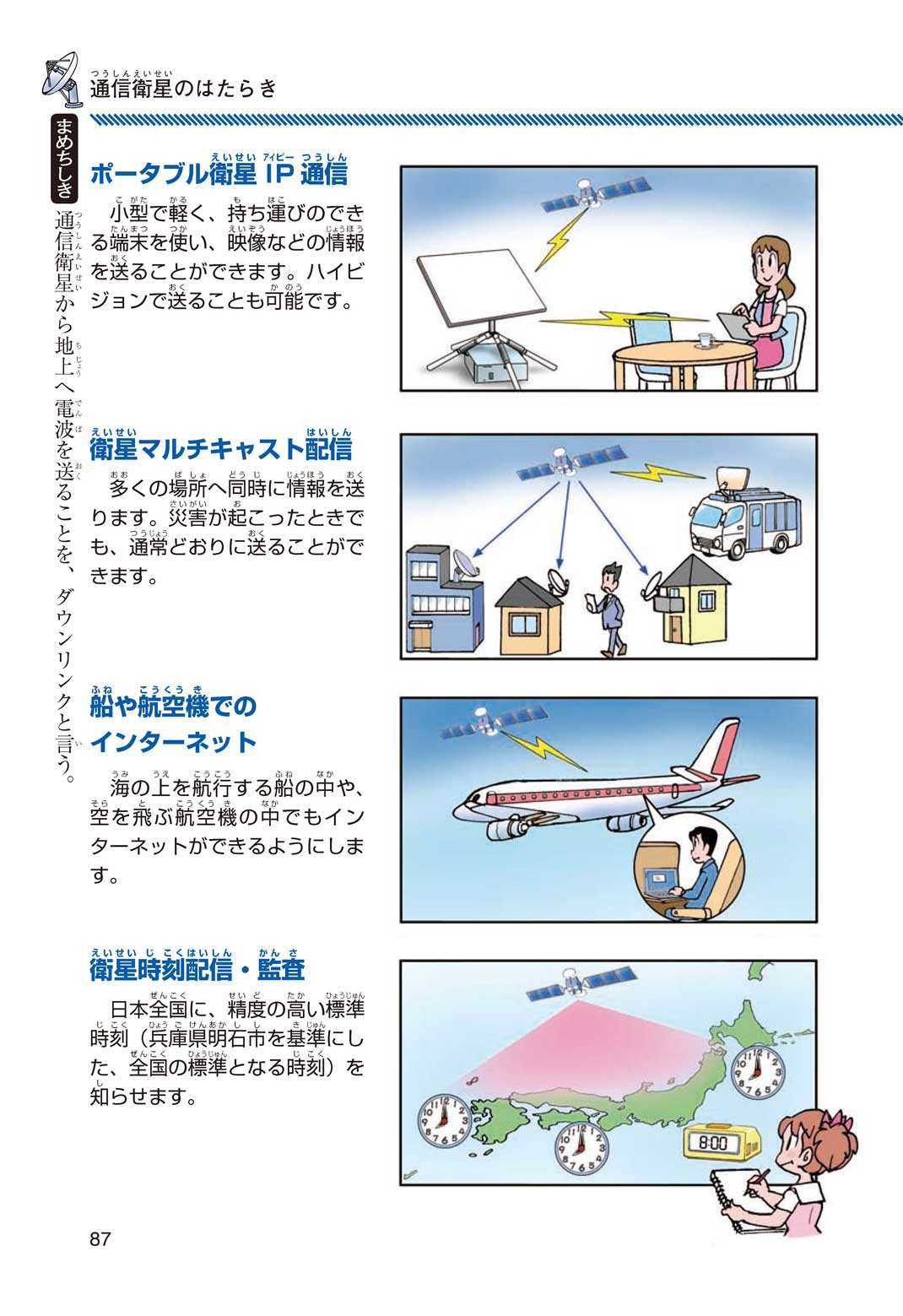 通信衛星のはたらき

まめちしき
通信衛星から地上へ電波を送ることを、ダウンリンクと言う。

ポータブル衛星 IP 通信

小型で軽く、持ち運びのできる端末を使い、映像などの情報を送ることができます。ハイビジョンで送ることも可能です。

衛星マルチキャスト配信

多くの場所へ同時に情報を送ります。災害が起こったときでも、通常どおりに送ることができます。

船や航空機でのインターネット

海の上を航行する船の中や、空を飛ぶ航空機の中でもインターネットができるようにします。

衛星時刻配信・監査

日本全国に、精度の高い標準時刻（兵庫県明石市を基準にした、全国の標準となる時刻）を知らせます。

8:00

87