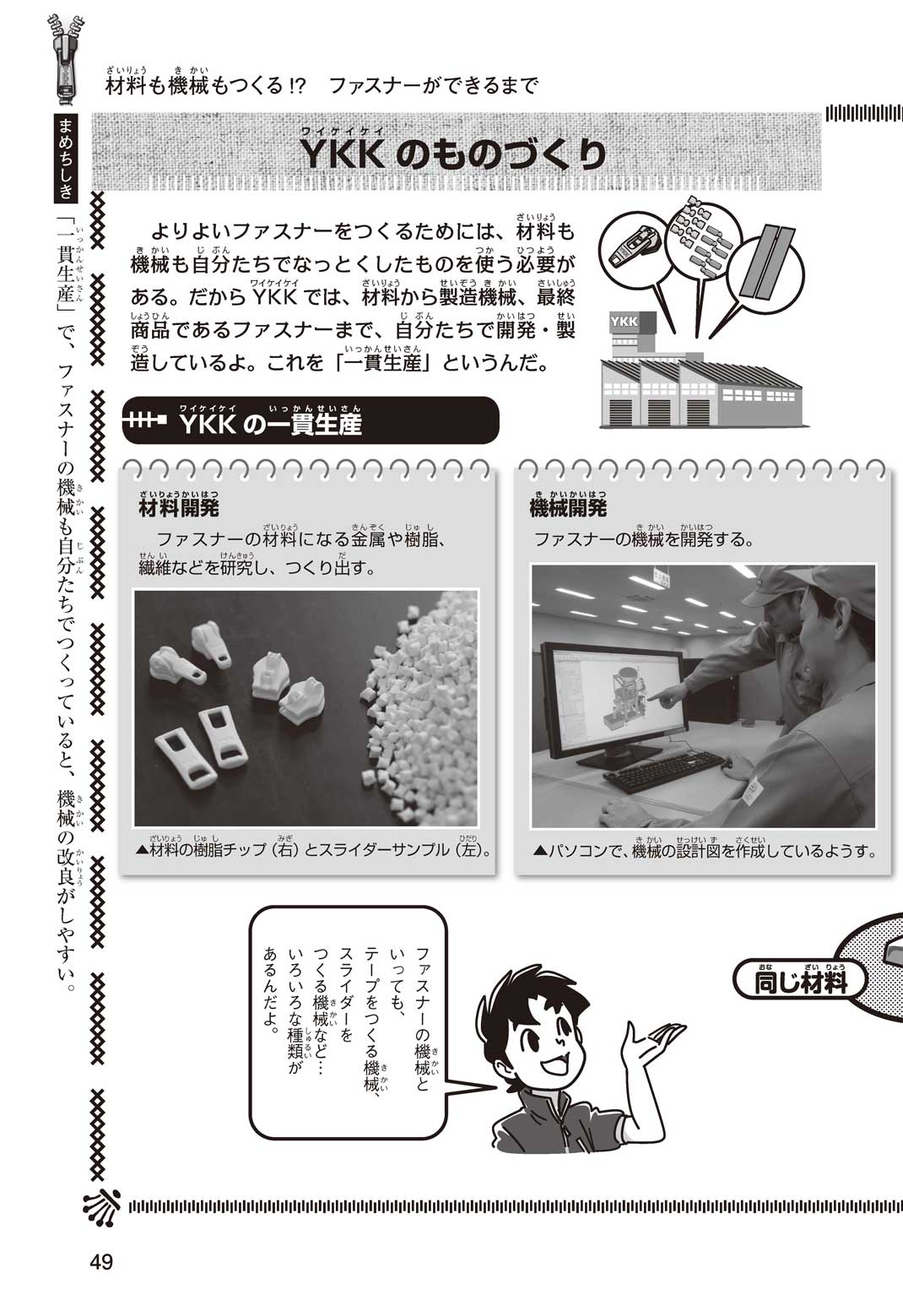 材料も機械もつくる!? ファスナーができるまで

まめちしき

「一貫生産」で、ファスナーの機械も自分たちでつくっていると、機械の改良がしやすい。

YKKのものづくり

よりよいファスナーをつくるためには、材料も機械も自分たちでなっとくしたものを使う必要がある。だからYKKでは、材料から製造機械、最終商品であるファスナーまで、自分たちで開発・製造しているよ。これを「一貫生産」というんだ。

YKK

YKKの一貫生産

材料開発

ファスナーの材料になる金属や樹脂、繊維などを研究し、つくり出す。

▲材料の樹脂チップ(右)とスライダーサンプル(左)。

機械開発

ファスナーの機械を開発する。

▲パソコンで、機械の設計図を作成しているようす。

ファスナーの機械といっても、テープをつくる機械、スライダーをつくる機械など…いろいろな種類があるんだよ。

同じ材料

49