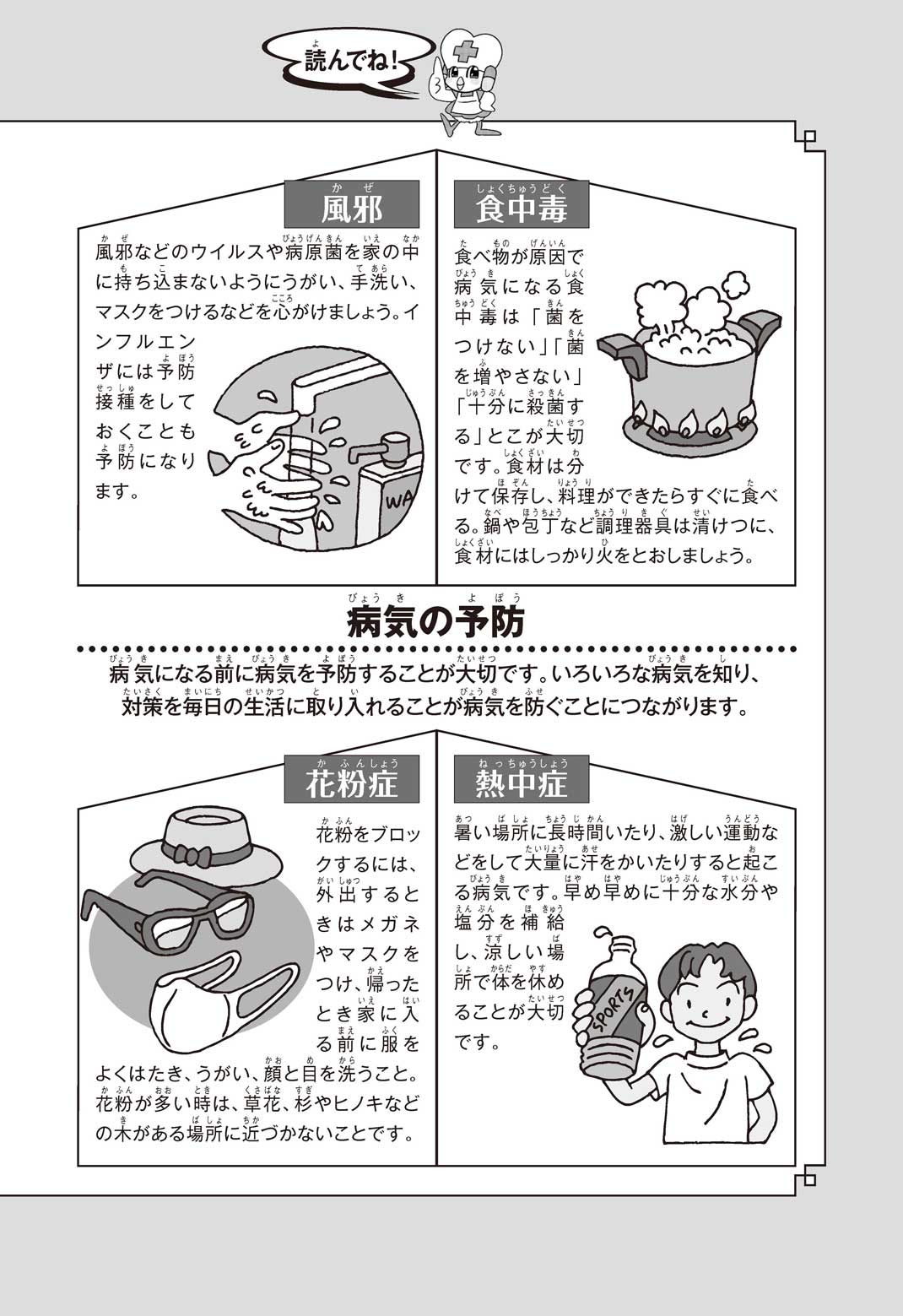 読んでね!

風邪

風邪などのウイルスや病原菌を家の中に持ち込まないようにうがい、手洗い、マスクをつけるなどを心がけましょう。インフルエンザには予防接種をしておくことも予防になります。

WA

食中毒

食べ物が原因で病気になる食中毒は「菌をつけない」「菌を増やさない」「十分に殺菌する」とこが大切です。食材は分けて保存し、料理ができたらすぐに食べる。鍋や包丁など調理器具は清けつに、食材にはしっかり火をとおしましょう。

病気の予防

病気になる前に病気を予防することが大切です。いろいろな病気を知り、対策を毎日の生活に取り入れることが病気を防ぐことにつながります。

花粉症

花粉をブロックするには、外出するときはメガネやマスクをつけ、帰ったとき家に入る前に服をよくはたき、うがい、顔と目を洗うこと。花粉が多い時は、草花、杉やヒノキなどの木がある場所に近づかないことです。

熱中症

暑い場所に長時間いたり、激しい運動などをして大量に汗をかいたりすると起こる病気です。早め早めに十分な水分や塩分を補給し、涼しい場所で体を休めることが大切です。

SPORTS