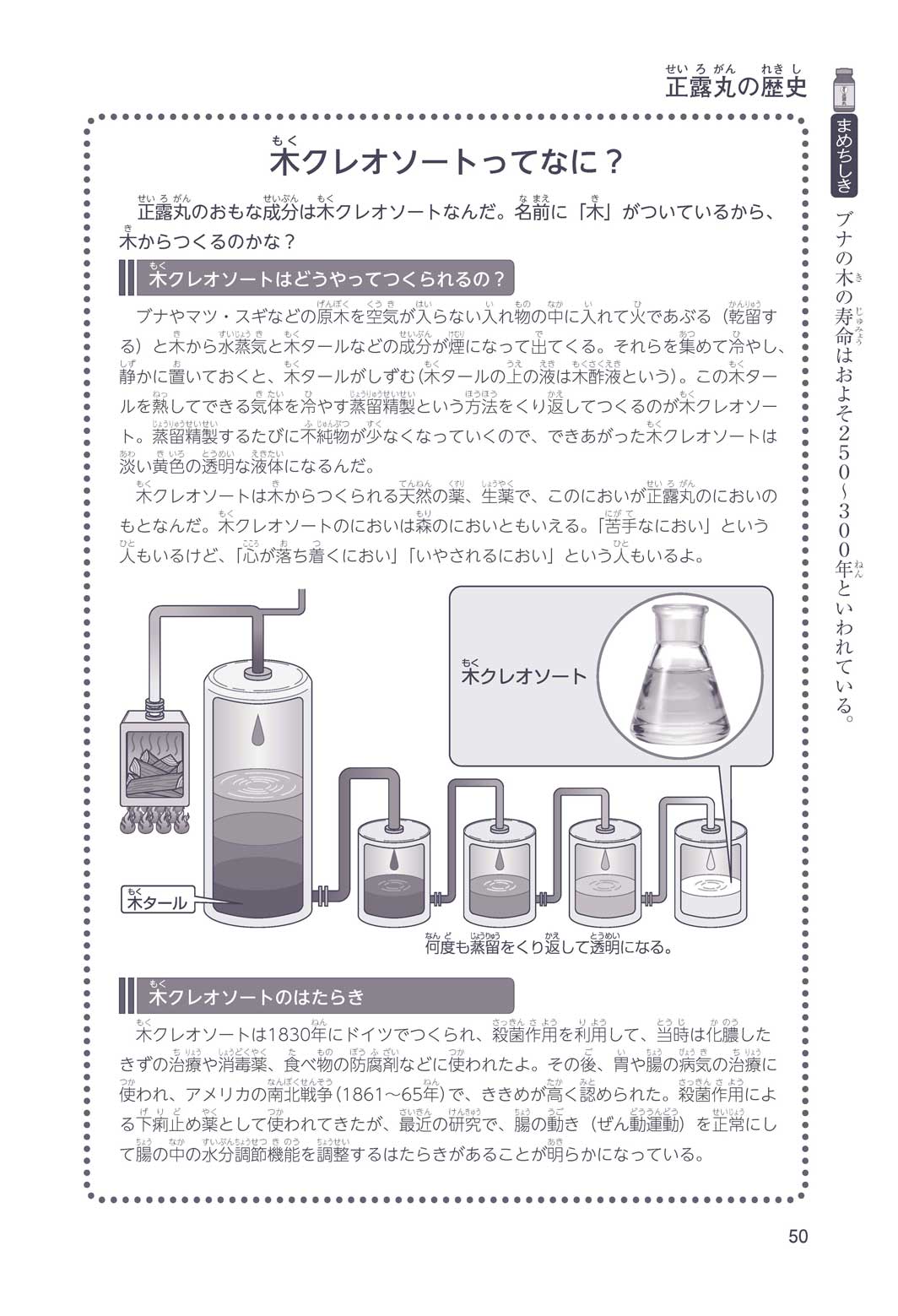 正露丸の歴史

まめちしき

ブナの木の寿命はおよそ250～300年といわれている。

木クレオソートってなに？

正露丸のおもな成分は木クレオソートなんだ。名前に「木」がついているから、木からつくるのかな？

木クレオソートはどうやってつくられるの？

ブナやマツ・スギなどの原木を空気が入らない入れ物の中に入れて火であぶる（乾留する）と木から水蒸気と木タールなどの成分が煙になって出てくる。それらを集めて冷やし、静かに置いておくと、木タールがしずむ（木タールの上の液は木酢液という）。この木タールを熱してできる気体を冷やす蒸留精製という方法をくり返してつくるのが木クレオソート。蒸留精製するたびに不純物が少なくなっていくので、できあがった木クレオソートは淡い黄色の透明な液体になるんだ。

木クレオソートは木からつくられる天然の薬、生薬で、このにおいが正露丸のにおいのもとなんだ。木クレオソートのにおいは森のにおいともいえる。「苦手なにおい」という人もいるけど、「心が落ち着くにおい」「いやされるにおい」という人もいるよ。

木クレオソート

木タール

何度も蒸留をくり返して透明になる。

木クレオソートのはたらき

木クレオソートは1830年にドイツでつくられ、殺菌作用を利用して、当時は化膿したきずの治療や消毒薬、食べ物の防腐剤などに使われたよ。その後、胃や腸の病気の治療に使われ、アメリカの南北戦争（1861～65年）で、ききめが高く認められた。殺菌作用による下痢止め薬として使われてきたが、最近の研究で、腸の動き（ぜん動運動）を正常にして腸の中の水分調節機能を調整するはたらきがあることが明らかになっている。

50