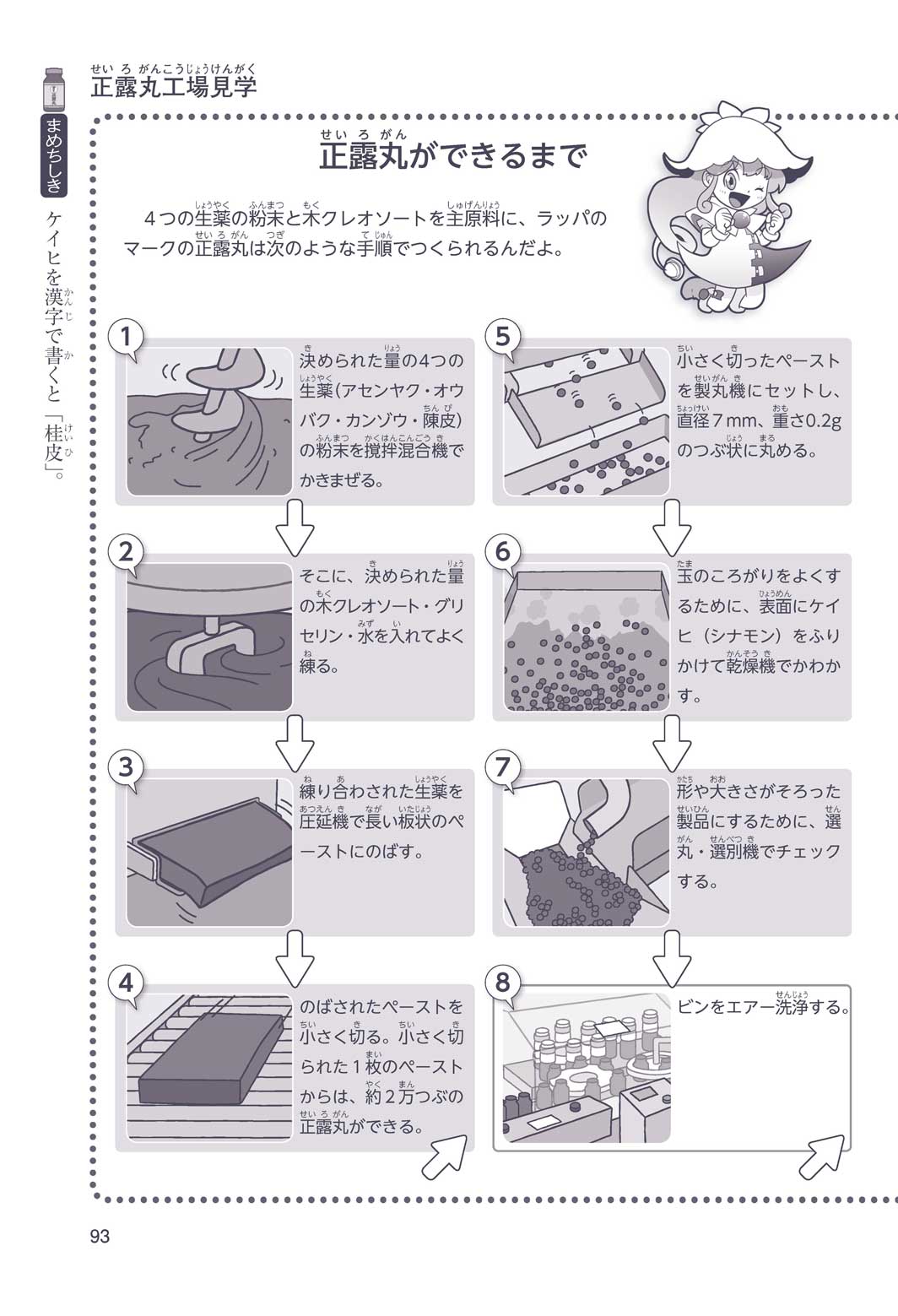 正露丸工場見学

まめちしき

ケイヒを漢字で書くと「桂皮」。

正露丸ができるまで

4つの生薬の粉末と木クレオソートを主原料に、ラッパのマークの正露丸は次のような手順でつくられるんだよ。

1
決められた量の4つの生薬（アセンヤク・オウバク・カンゾウ・陳皮）の粉末を撹拌混合機でかきまぜる。

2
そこに、決められた量の木クレオソート・グリセリン・水を入れてよく練る。

3
練り合わされた生薬を圧延機で長い板状のペーストにのばす。

4
のばされたペーストを小さく切る。小さく切られた1枚のペーストからは、約2万つぶの正露丸ができる。

5
小さく切ったペーストを製丸機にセットし、直径7mm、重さ0.2gのつぶ状に丸める。

6
玉のころがりをよくするために、表面にケイヒ（シナモン）をふりかけて乾燥機でかわかす。

7
形や大きさがそろった製品にするために、選丸・選別機でチェックする。

8
ビンをエアー洗浄する。

93