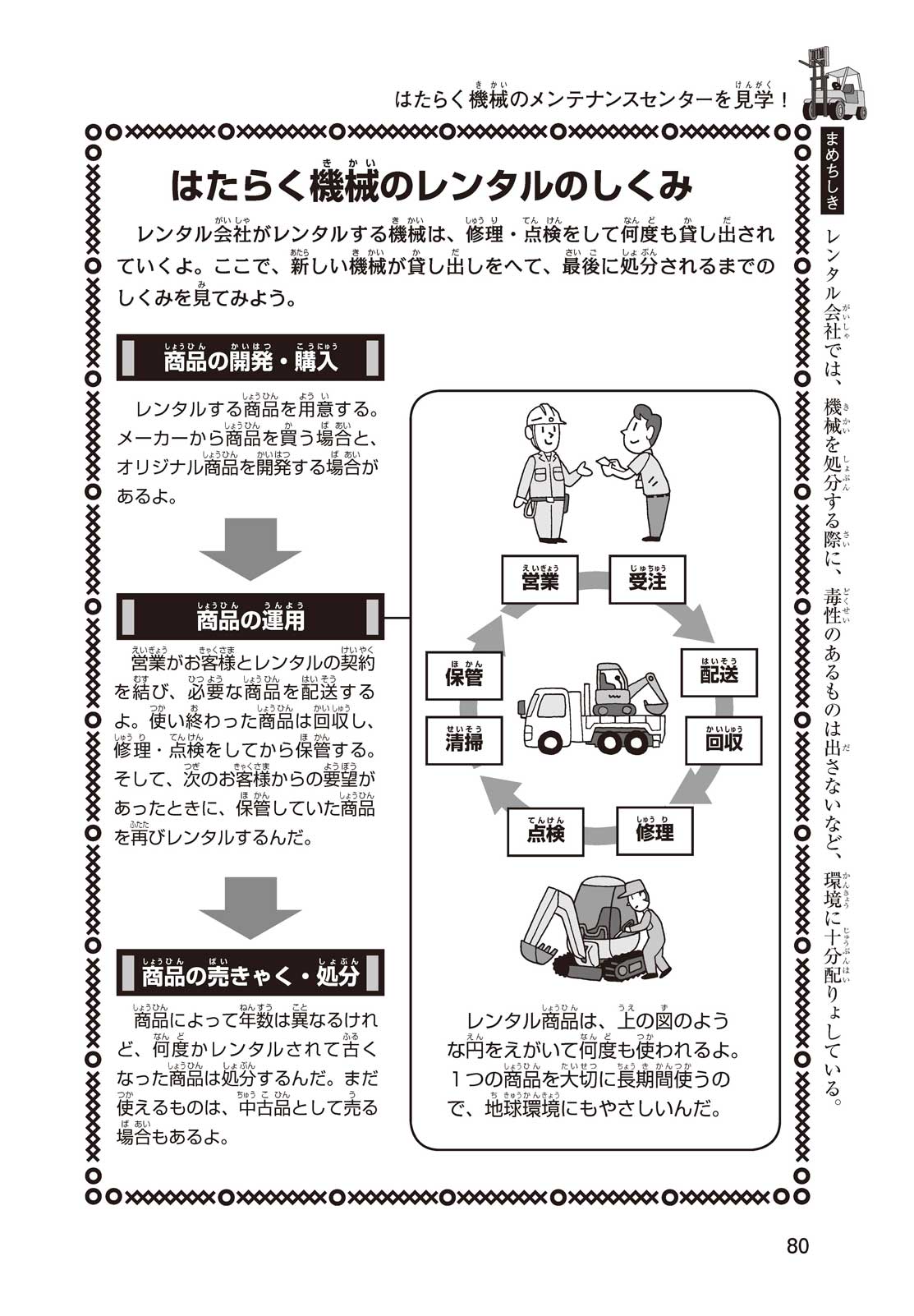 はたらく機械のメンテナンスセンターを見学！

はたらく機械のレンタルのしくみ

レンタル会社がレンタルする機械は、修理・点検をして何度も貸し出されていくよ。ここで、新しい機械が貸し出しをへて、最後に処分されるまでのしくみを見てみよう。

商品の開発・購入

レンタルする商品を用意する。メーカーから商品を買う場合と、オリジナル商品を開発する場合があるよ。

商品の運用

営業がお客様とレンタルの契約を結び、必要な商品を配送するよ。使い終わった商品は回収し、修理・点検をしてから保管する。そして、次のお客様からの要望があったときに、保管していた商品を再びレンタルするんだ。

商品の売きゃく・処分

商品によって年数は異なるけれど、何度かレンタルされて古くなった商品は処分するんだ。まだ使えるものは、中古品として売る場合もあるよ。

営業
受注
配送
回収
修理
点検
清掃
保管

レンタル商品は、上の図のような円をえがいて何度も使われるよ。1つの商品を大切に長期間使うので、地球環境にもやさしいんだ。

まめちしき

レンタル会社では、機械を処分する際に、毒性のあるものは出さないなど、環境に十分配りょしている。

80