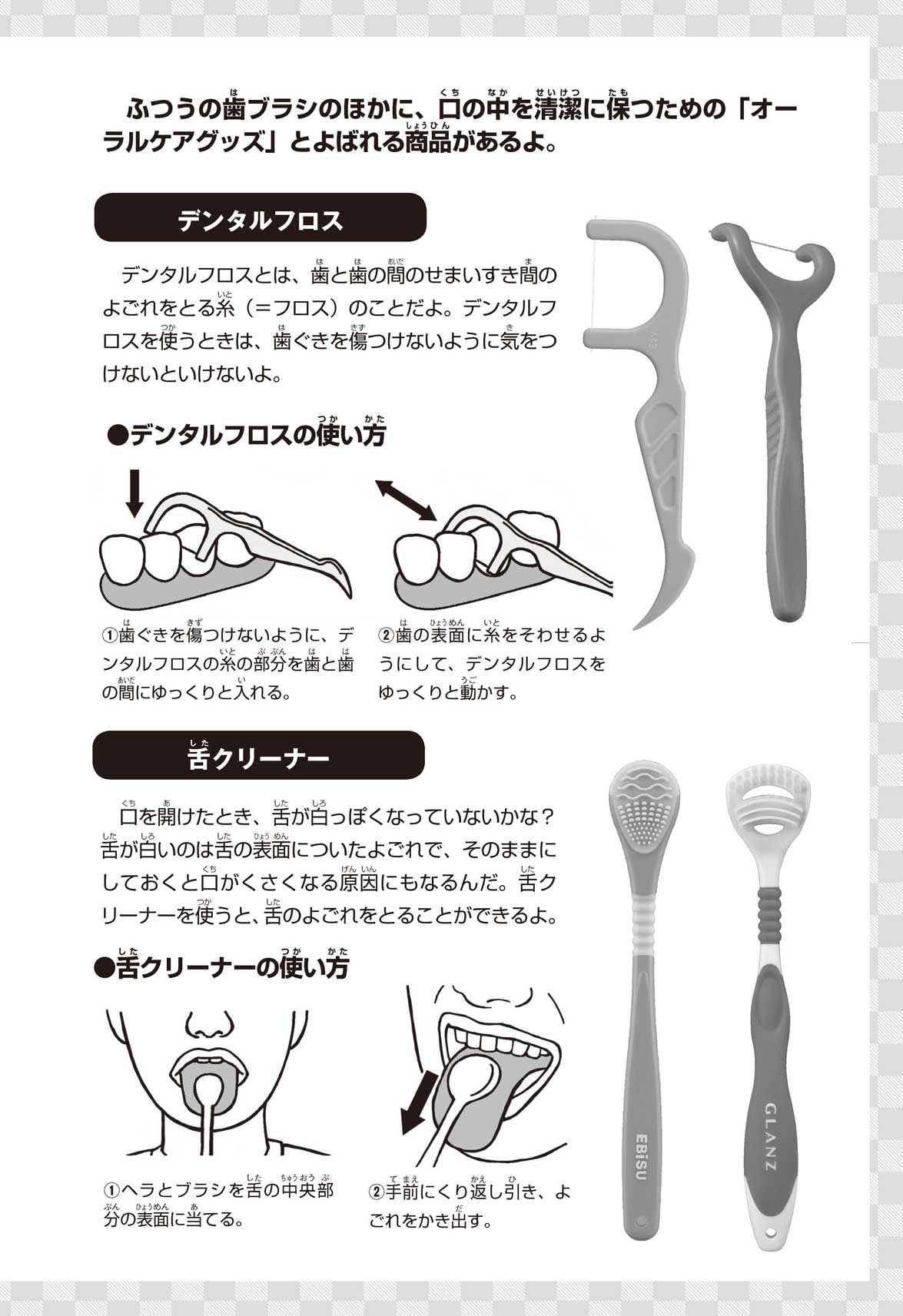 ふつうの歯ブラシのほかに、口の中を清潔に保つための「オーラルケアグッズ」とよばれる商品があるよ。

デンタルフロス

デンタルフロスとは、歯と歯の間のせまいすき間のよごれをとる糸（＝フロス）のことだよ。デンタルフロスを使うときは、歯ぐきを傷つけないように気をつけないといけないよ。

●デンタルフロスの使い方

①歯ぐきを傷つけないように、デンタルフロスの糸の部分を歯と歯の間にゆっくりと入れる。

②歯の表面に糸をそわせるようにして、デンタルフロスをゆっくりと動かす。

舌クリーナー

口を開けたとき、舌が白っぽくなっていないかな？舌が白いのは舌の表面についたよごれで、そのままにしておくと口がくさくなる原因にもなるんだ。舌クリーナーを使うと、舌のよごれをとることができるよ。

●舌クリーナーの使い方

①ヘラとブラシを舌の中央部分の表面に当てる。

②手前にくり返し引き、よごれをかき出す。

EBiSU

GLANZ