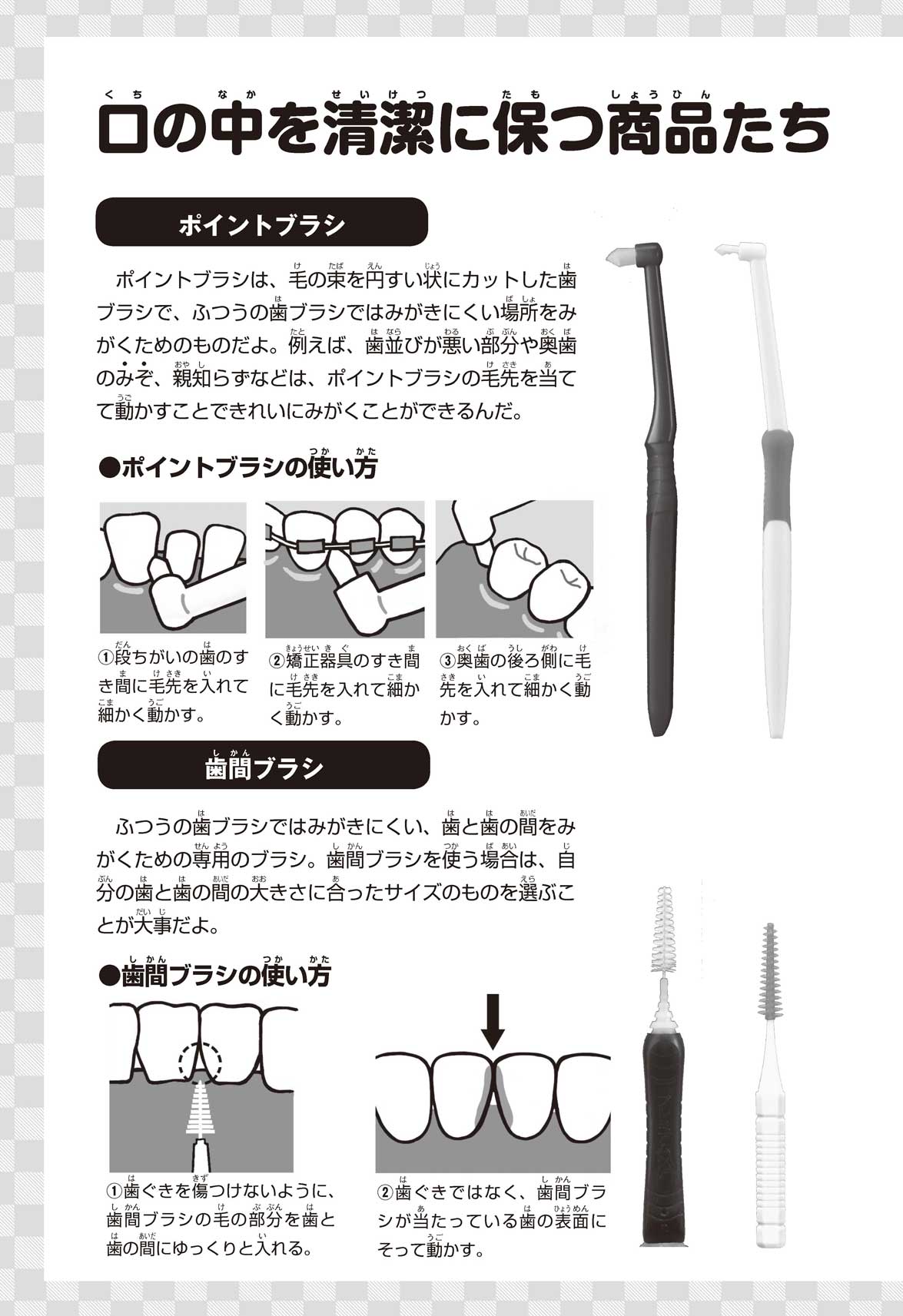 口の中を清潔に保つ商品たち

ポイントブラシ

ポイントブラシは、毛の束を円すい状にカットした歯ブラシで、ふつうの歯ブラシではみがきにくい場所をみがくためのものだよ。例えば、歯並びが悪い部分や奥歯のみぞ、親知らずなどは、ポイントブラシの毛先を当てて動かすことできれいにみがくことができるんだ。

●ポイントブラシの使い方

①段ちがいの歯のすき間に毛先を入れて細かく動かす。

②矯正器具のすき間に毛先を入れて細かく動かす。

③奥歯の後ろ側に毛先を入れて細かく動かす。

歯間ブラシ

ふつうの歯ブラシではみがきにくい、歯と歯の間をみがくための専用のブラシ。歯間ブラシを使う場合は、自分の歯と歯の間の大きさに合ったサイズのものを選ぶことが大事だよ。

●歯間ブラシの使い方

①歯ぐきを傷つけないように、歯間ブラシの毛の部分を歯と歯の間にゆっくりと入れる。

②歯ぐきではなく、歯間ブラシが当たっている歯の表面にそって動かす。