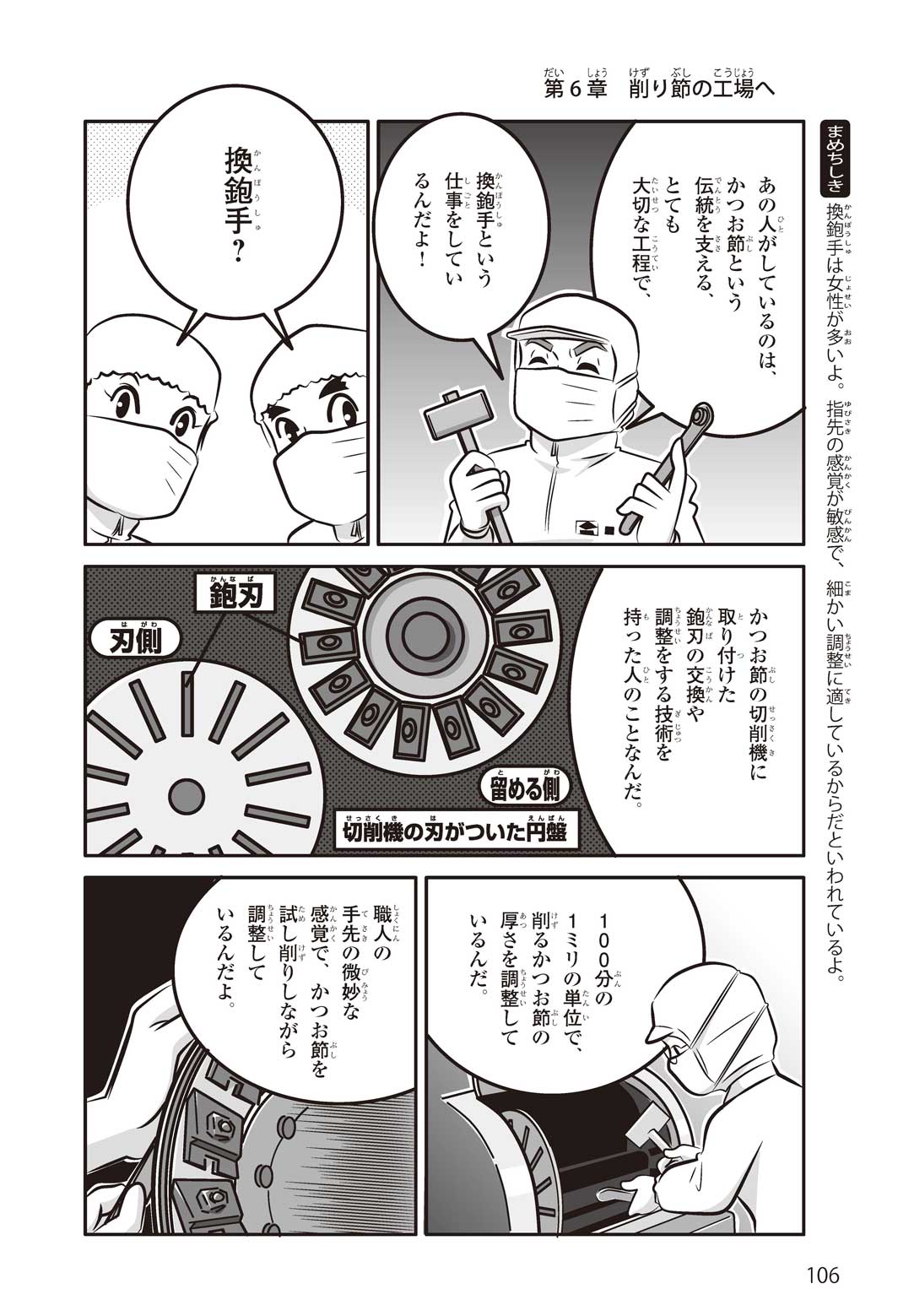 第6章　削り節の工場へ

まめちしき
換鉋手は女性が多いよ。指先の感覚が敏感で、細かい調整に適しているからだといわれているよ。

あの人がしているのは、かつお節という伝統を支える、とても大切な工程で、

換鉋手という仕事をしているんだよ！

換鉋手？

かつお節の切削機に取り付けた鉋刃の交換や調整をする技術を持った人のことなんだ。

鉋刃

刃側

留める側

切削機の刃がついた円盤

100分の1ミリの単位で、削るかつお節の厚さを調整しているんだ。

職人の手先の微妙な感覚で、かつお節を試し削りしながら調整しているんだよ。

106