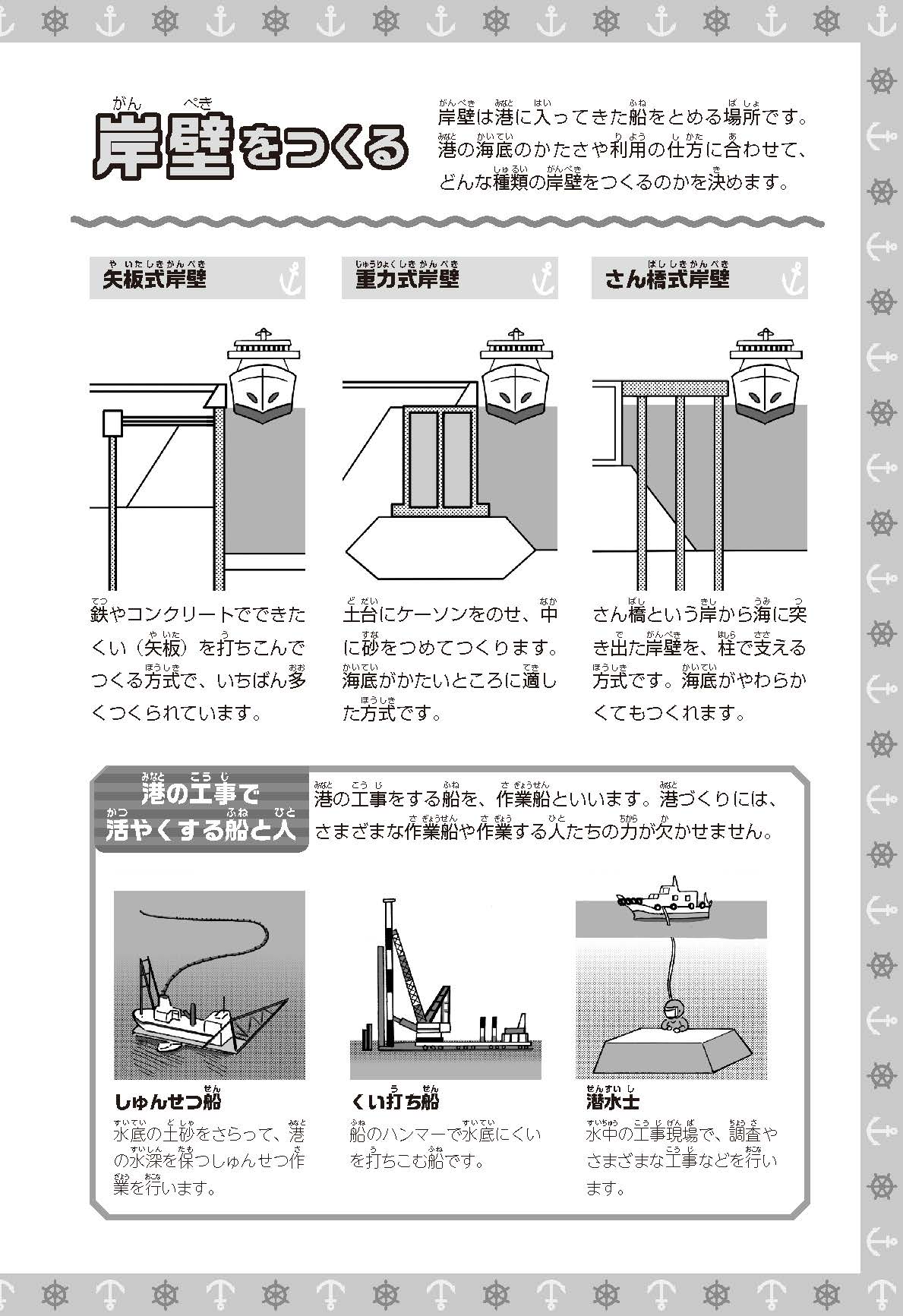 岸壁をつくる

岸壁は港に入ってきた船をとめる場所です。港の海底のかたさや利用の仕方に合わせて、どんな種類の岸壁をつくるのかを決めます。

矢板式岸壁

鉄やコンクリートでできたくい（矢板）を打ちこんでつくる方式で、いちばん多くつくられています。

重力式岸壁

土台にケーソンをのせ、中に砂をつめてつくります。海底がかたいところに適した方式です。

さん橋式岸壁

さん橋という岸から海に突き出た岸壁を、柱で支える方式です。海底がやわらかくてもつくれます。

港の工事で活やくする船と人

港の工事をする船を、作業船といいます。港づくりには、さまざまな作業船や作業する人たちの力が欠かせません。

しゅんせつ船

水底の土砂をさらって、港の水深を保つしゅんせつ作業を行います。

くい打ち船

船のハンマーで水底にくいを打ちこむ船です。

潜水士

水中の工事現場で、調査やさまざまな工事などを行います。