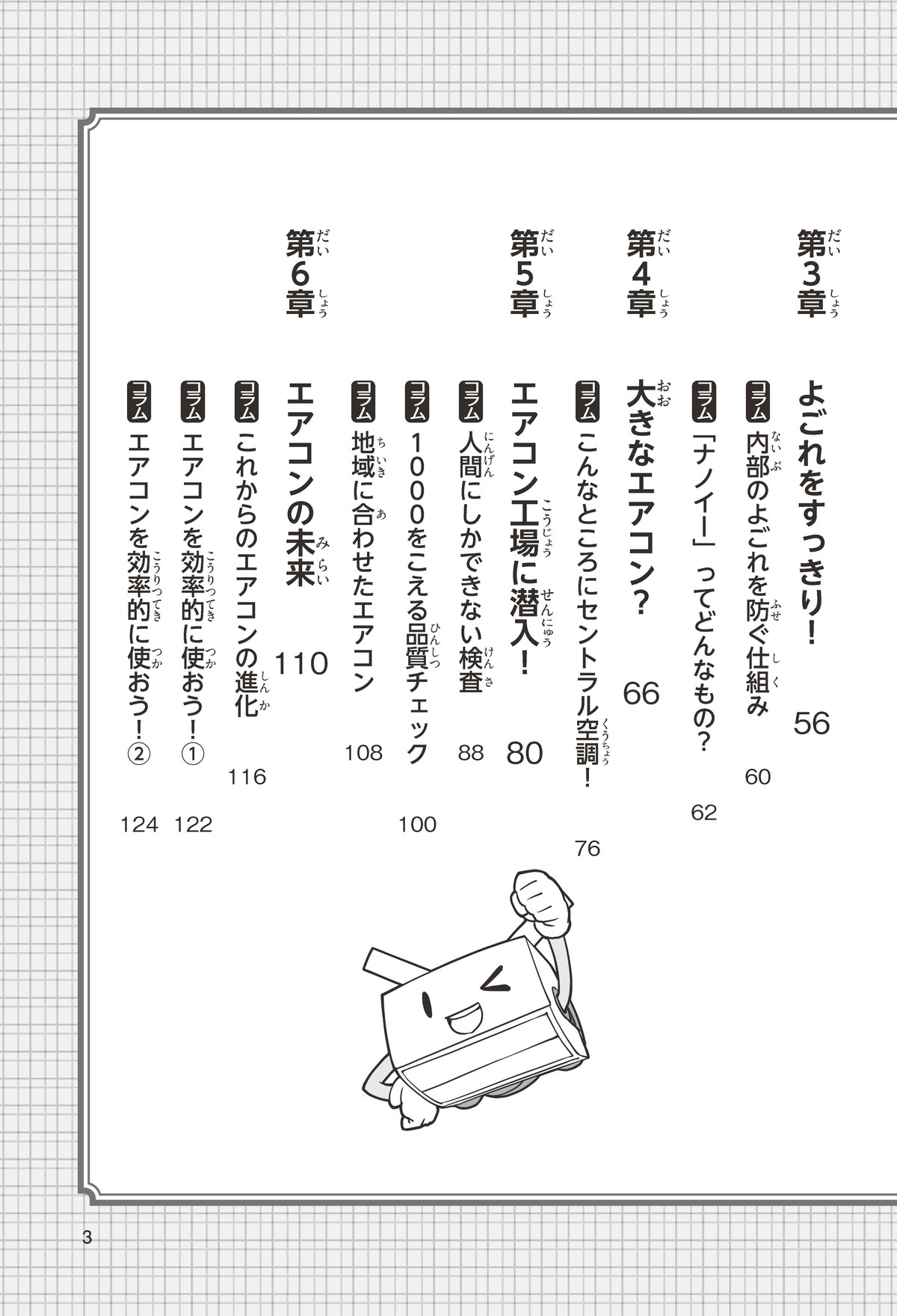 第3章 よごれをすっきり！ 56

コラム 内部のよごれを防ぐ仕組み 60

コラム 「ナノイー」ってどんなもの？ 62

第4章 大きなエアコン？ 66

コラム こんなところにセントラル空調！ 76

第5章 エアコン工場に潜入！ 80

コラム 人間にしかできない検査 88

コラム 1000をこえる品質チェック 100

コラム 地域に合わせたエアコン 108

第6章 エアコンの未来 110

コラム これからのエアコンの進化 116

コラム エアコンを効率的に使おう！① 122

コラム エアコンを効率的に使おう！② 124

3