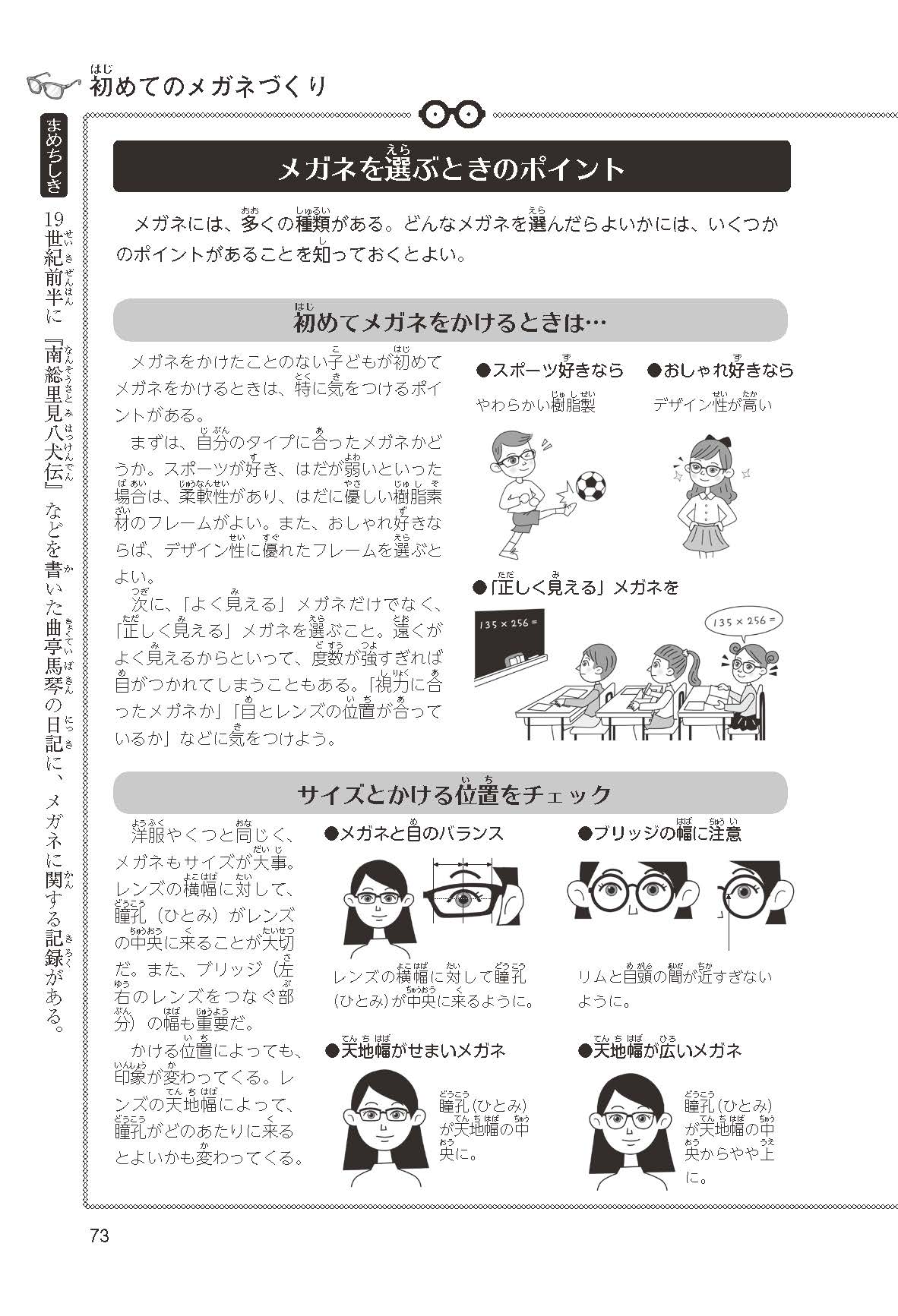 初めてのメガネづくり

まめちしき

19世紀前半に『南総里見八犬伝』などを書いた曲亭馬琴の日記に、メガネに関する記録がある。

メガネを選ぶときのポイント

メガネには、多くの種類がある。どんなメガネを選んだらよいかには、いくつかのポイントがあることを知っておくとよい。

初めてメガネをかけるときは…

メガネをかけたことのない子どもが初めてメガネをかけるときは、特に気をつけるポイントがある。

まずは、自分のタイプに合ったメガネかどうか。スポーツが好き、はだが弱いといった場合は、柔軟性があり、はだに優しい樹脂素材のフレームがよい。また、おしゃれ好きならば、デザイン性に優れたフレームを選ぶとよい。

次に、「よく見える」メガネだけでなく、「正しく見える」メガネを選ぶこと。遠くがよく見えるからといって、度数が強すぎれば目がつかれてしまうこともある。「視力に合ったメガネか」「目とレンズの位置が合っているか」などに気をつけよう。

●スポーツ好きなら
やわらかい樹脂製

●おしゃれ好きなら
デザイン性が高い

●「正しく見える」メガネを

135 × 256 =

135 × 256 =

サイズとかける位置をチェック

洋服やくつと同じく、メガネもサイズが大事。レンズの横幅に対して、瞳孔（ひとみ）がレンズの中央に来ることが大切だ。また、ブリッジ（左右のレンズをつなぐ部分）の幅も重要だ。

かける位置によっても、印象が変わってくる。レンズの天地幅によって、瞳孔がどのあたりに来るとよいかも変わってくる。

●メガネと目のバランス
レンズの横幅に対して瞳孔（ひとみ）が中央に来るように。

●ブリッジの幅に注意
リムと目頭の間が近すぎないように。

●天地幅がせまいメガネ
瞳孔（ひとみ）が天地幅の中央に。

●天地幅が広いメガネ
瞳孔（ひとみ）が天地幅の中央からやや上に。

73