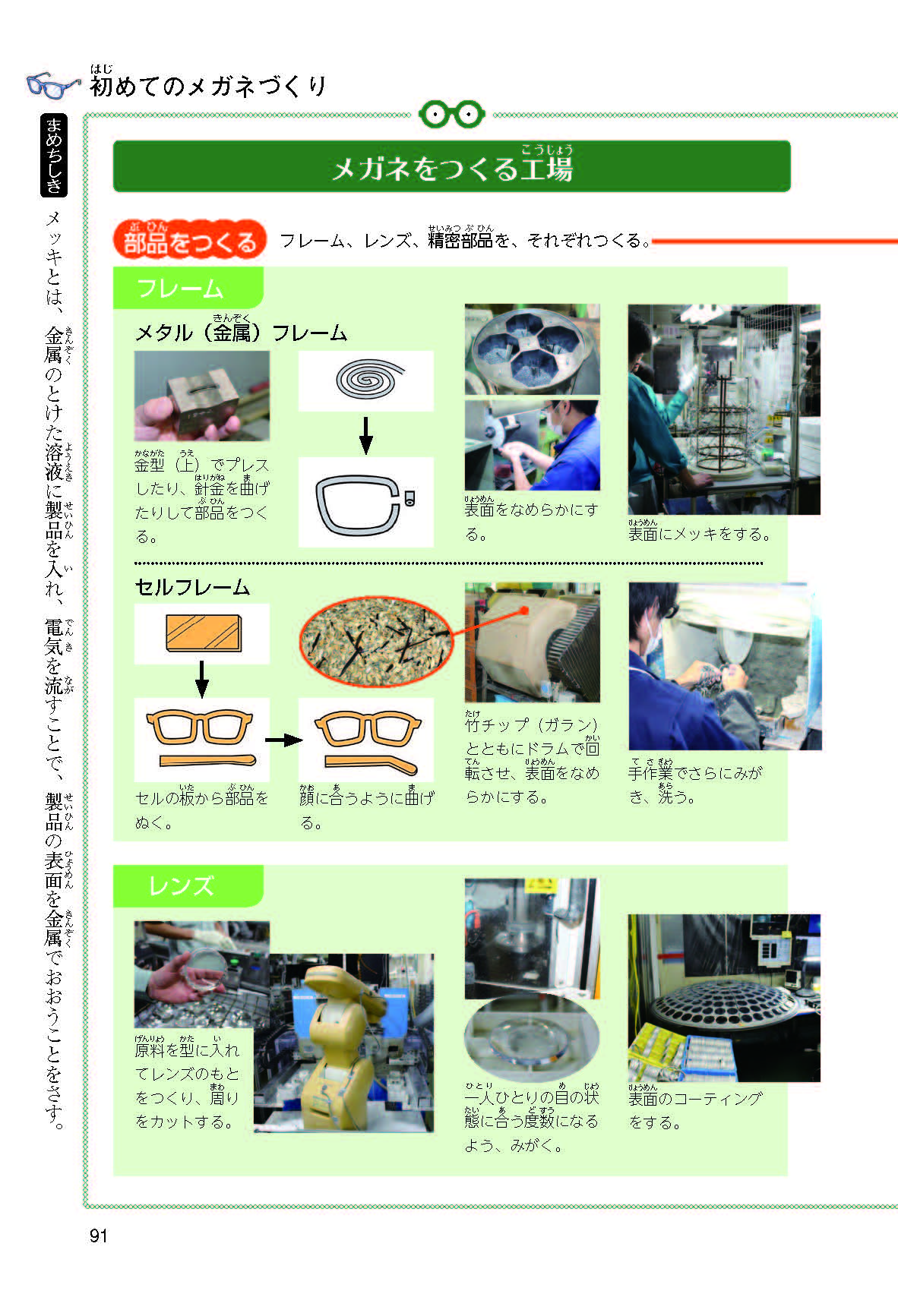 初めてのメガネづくり

まめちしき

メッキとは、金属のとけた溶液に製品を入れ、電気を流すことで、製品の表面を金属でおおうことをさす。

メガネをつくる工場

部品をつくる フレーム、レンズ、精密部品を、それぞれつくる。

フレーム

メタル（金属）フレーム

金型（上）でプレスしたり、針金を曲げたりして部品をつくる。

表面をなめらかにする。

表面にメッキをする。

セルフレーム

セルの板から部品をぬく。

顔に合うように曲げる。

竹チップ（ガラン）とともにドラムで回転させ、表面をなめらかにする。

手作業でさらにみがき、洗う。

レンズ

原料を型に入れてレンズのもとをつくり、周りをカットする。

一人ひとりの目の状態に合う度数になるよう、みがく。

表面のコーティングをする。

91