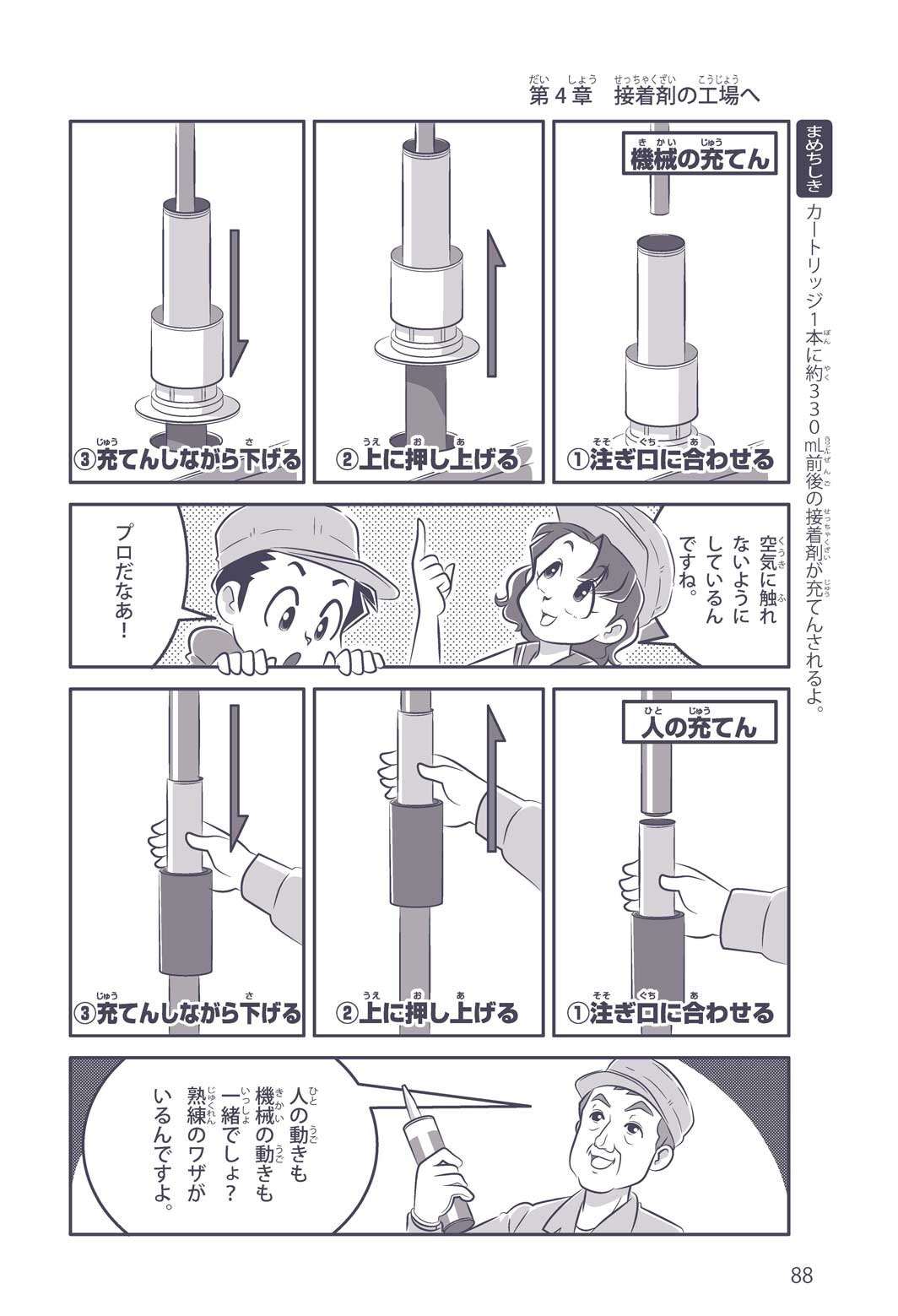 第４章　接着剤の工場へ

まめちしき
カートリッジ１本に約３３０mL前後の接着剤が充てんされるよ。

機械の充てん

①注ぎ口に合わせる

②上に押し上げる

③充てんしながら下げる

空気に触れないようにしているんですね。

プロだなあ！

人の充てん

①注ぎ口に合わせる

②上に押し上げる

③充てんしながら下げる

人の動きも機械の動きも一緒でしょ？熟練のワザがいるんですよ。

88