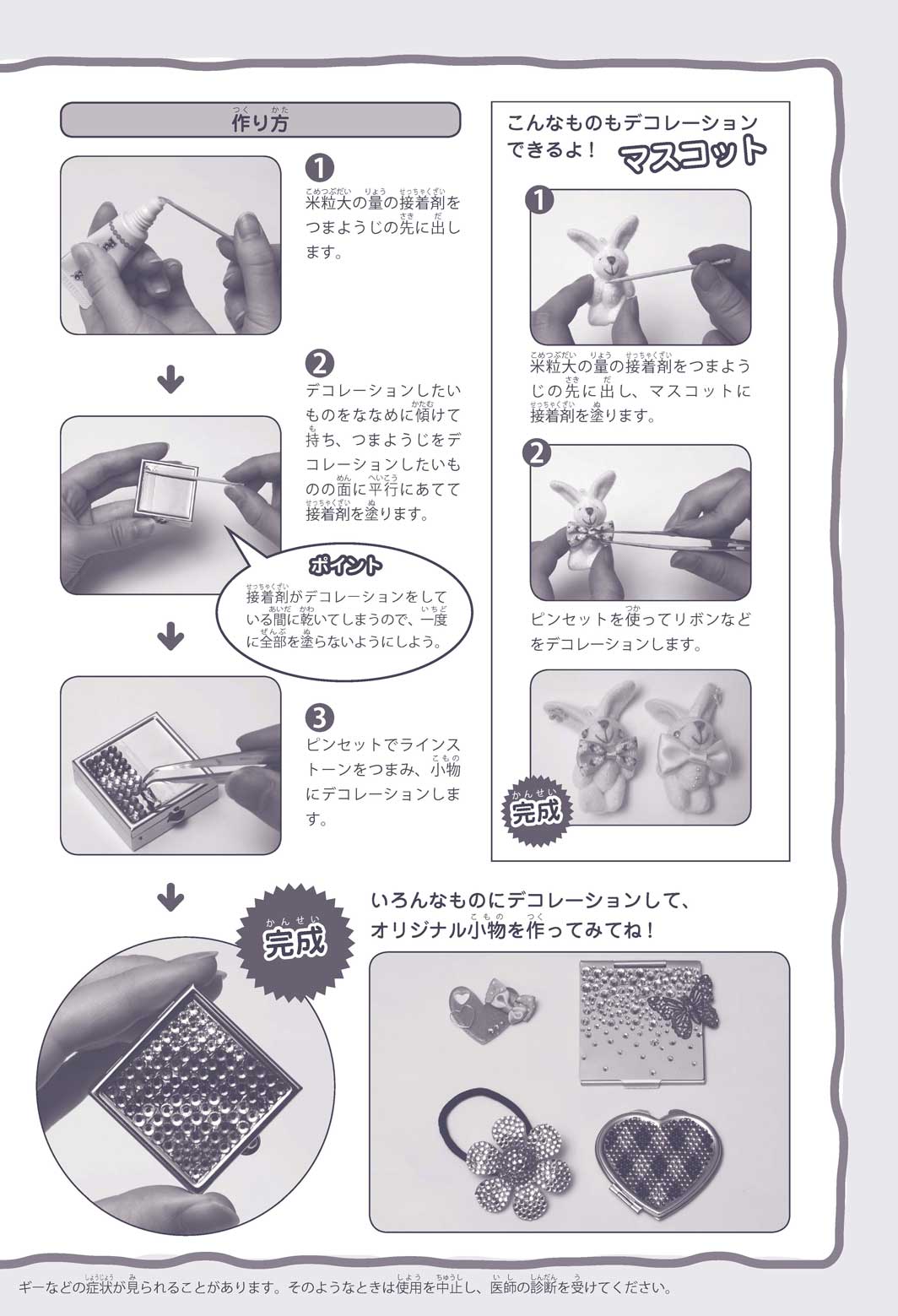 作り方

1
米粒大の量の接着剤をつまようじの先に出します。

2
デコレーションしたいものをななめに傾けて持ち、つまようじをデコレーションしたいものの面に平行にあてて接着剤を塗ります。

ポイント
接着剤がデコレーションをしている間に乾いてしまうので、一度に全部を塗らないようにしよう。

3
ピンセットでラインストーンをつまみ、小物にデコレーションします。

完成

こんなものもデコレーションできるよ！ マスコット

1
米粒大の量の接着剤をつまようじの先に出し、マスコットに接着剤を塗ります。

2
ピンセットを使ってリボンなどをデコレーションします。

完成

いろんなものにデコレーションして、オリジナル小物を作ってみてね！

ギーなどの症状が見られることがあります。そのようなときは使用を中止し、医師の診断を受けてください。