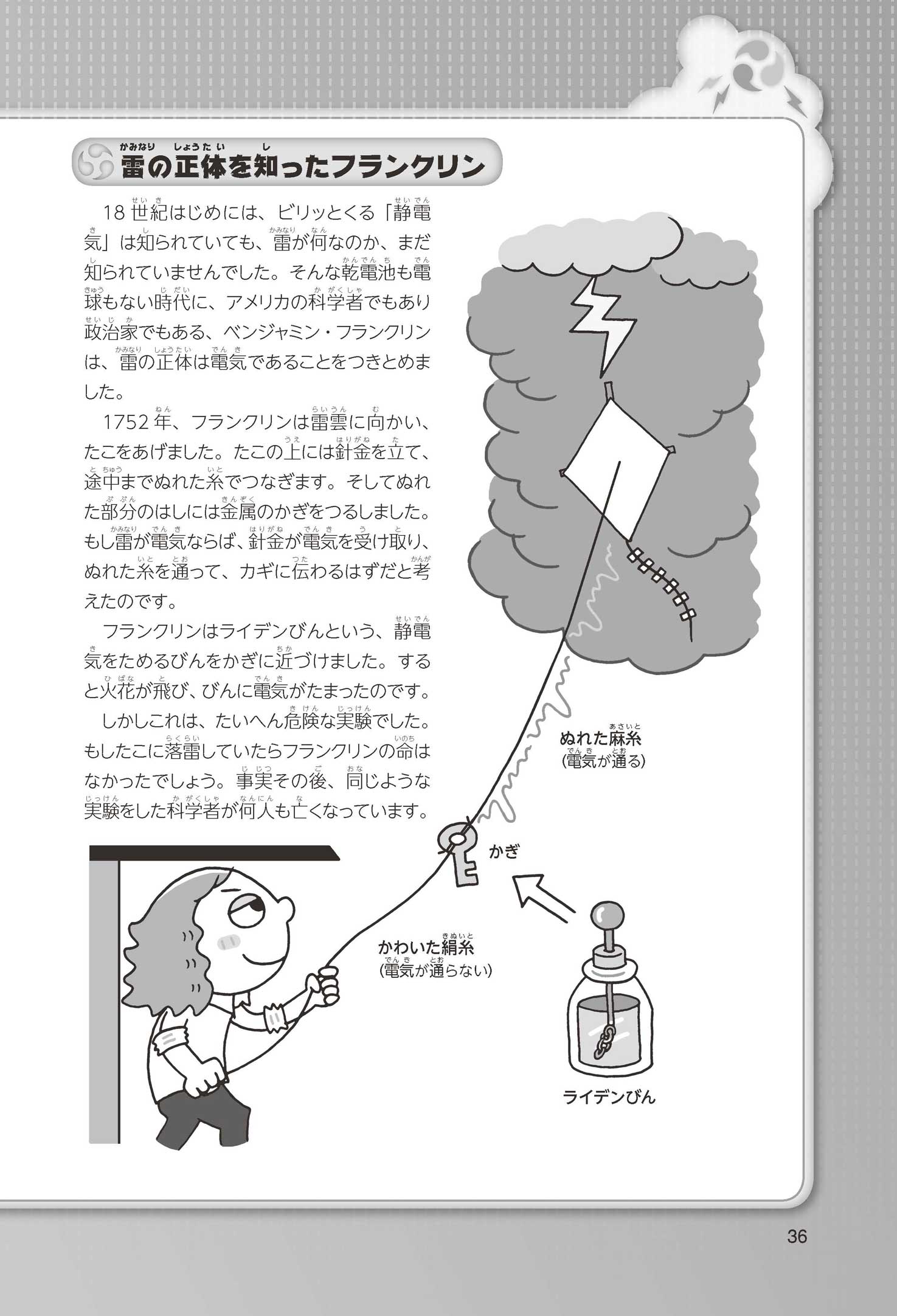 雷の正体を知ったフランクリン

18世紀はじめには、ビリッとくる「静電気」は知られていても、雷が何なのか、まだ知られていませんでした。そんな乾電池も電球もない時代に、アメリカの科学者でもあり政治家でもある、ベンジャミン・フランクリンは、雷の正体は電気であることをつきとめました。

1752年、フランクリンは雷雲に向かい、たこをあげました。たこの上には針金を立て、途中までぬれた糸でつなぎます。そしてぬれた部分のはしには金属のかぎをつるしました。もし雷が電気ならば、針金が電気を受け取り、ぬれた糸を通って、カギに伝わるはずだと考えたのです。

フランクリンはライデンびんという、静電気をためるびんをかぎに近づけました。すると火花が飛び、びんに電気がたまったのです。

しかしこれは、たいへん危険な実験でした。もしたこに落雷していたらフランクリンの命はなかったでしょう。事実その後、同じような実験をした科学者が何人も亡くなっています。

ぬれた麻糸
(電気が通る)

かぎ

かわいた絹糸
(電気が通らない)

ライデンびん

36