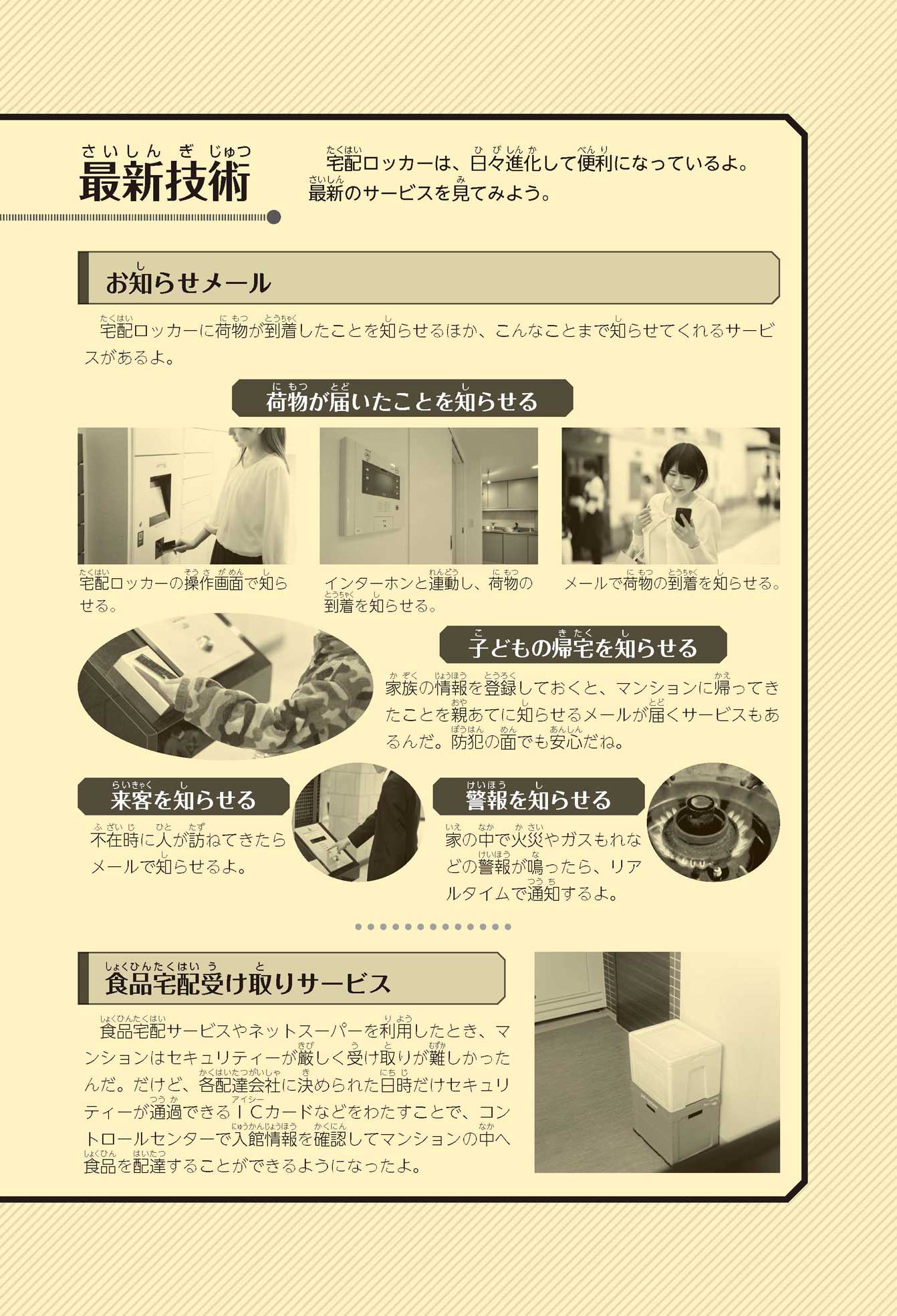 最新技術

宅配ロッカーは、日々進化して便利になっているよ。最新のサービスを見てみよう。

お知らせメール

宅配ロッカーに荷物が到着したことを知らせるほか、こんなことまで知らせてくれるサービスがあるよ。

荷物が届いたことを知らせる

宅配ロッカーの操作画面で知らせる。

インターホンと連動し、荷物の到着を知らせる。

メールで荷物の到着を知らせる。

子どもの帰宅を知らせる

家族の情報を登録しておくと、マンションに帰ってきたことを親あてに知らせるメールが届くサービスもあるんだ。防犯の面でも安心だね。

来客を知らせる

不在時に人が訪ねてきたらメールで知らせるよ。

警報を知らせる

家の中で火災やガスもれなどの警報が鳴ったら、リアルタイムで通知するよ。

食品宅配受け取りサービス

食品宅配サービスやネットスーパーを利用したとき、マンションはセキュリティーが厳しく受け取りが難しかったんだ。だけど、各配達会社に決められた日時だけセキュリティーが通過できるＩＣカードなどをわたすことで、コントロールセンターで入館情報を確認してマンションの中へ食品を配達することができるようになったよ。