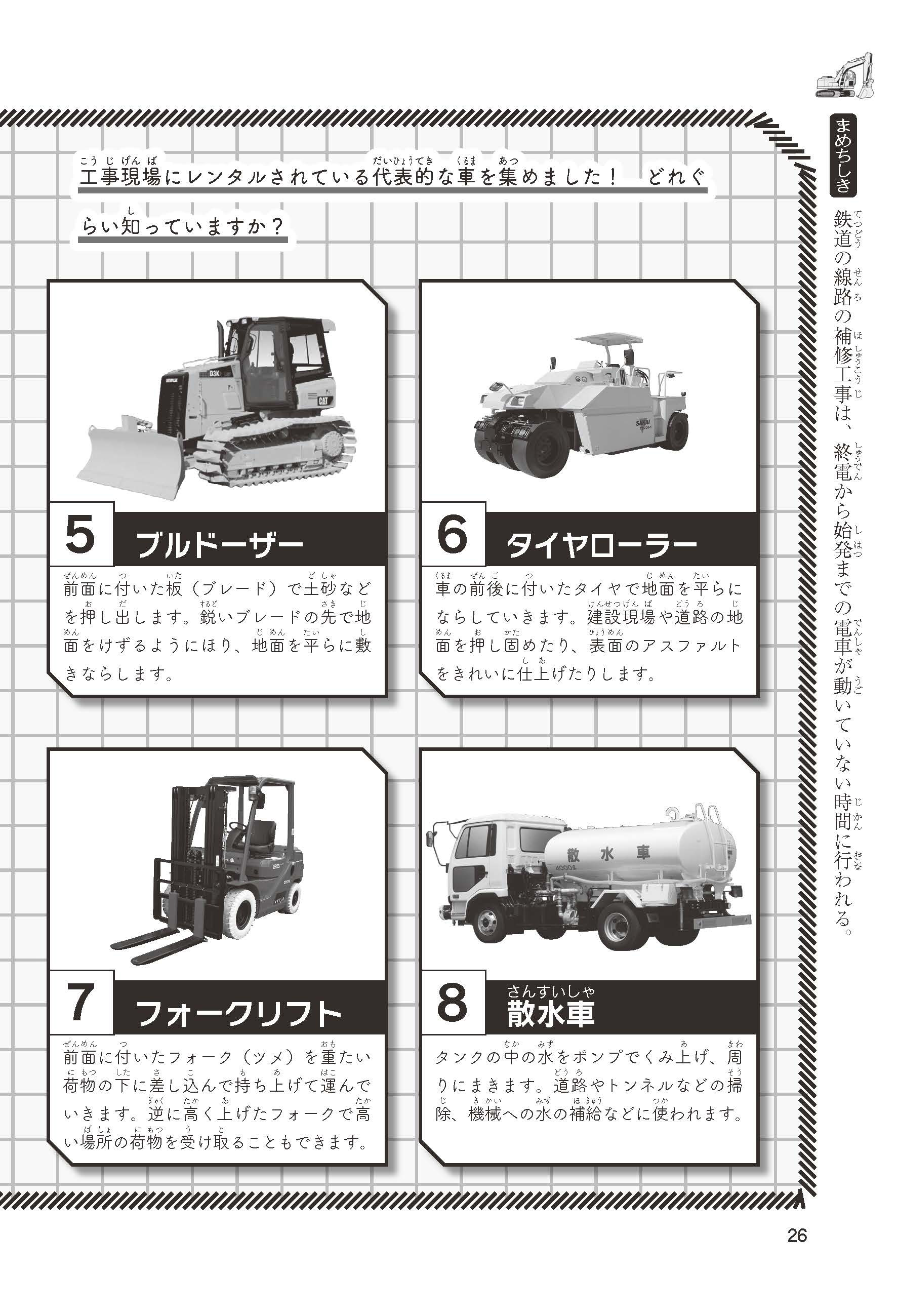 工事現場にレンタルされている代表的な車を集めました！　どれぐらい知っていますか？

D3K
CAT

5　ブルドーザー
前面に付いた板（ブレード）で土砂などを押し出します。鋭いブレードの先で地面をけずるようにほり、地面を平らに敷きならします。

SAKAI

6　タイヤローラー
車の前後に付いたタイヤで地面を平らにならしていきます。建設現場や道路の地面を押し固めたり、表面のアスファルトをきれいに仕上げたりします。

7　フォークリフト
前面に付いたフォーク（ツメ）を重たい荷物の下に差し込んで持ち上げて運んでいきます。逆に高く上げたフォークで高い場所の荷物を受け取ることもできます。

散水車

8　散水車
タンクの中の水をポンプでくみ上げ、周りにまきます。道路やトンネルなどの掃除、機械への水の補給などに使われます。

まめちしき
鉄道の線路の補修工事は、終電から始発までの電車が動いていない時間に行われる。

26