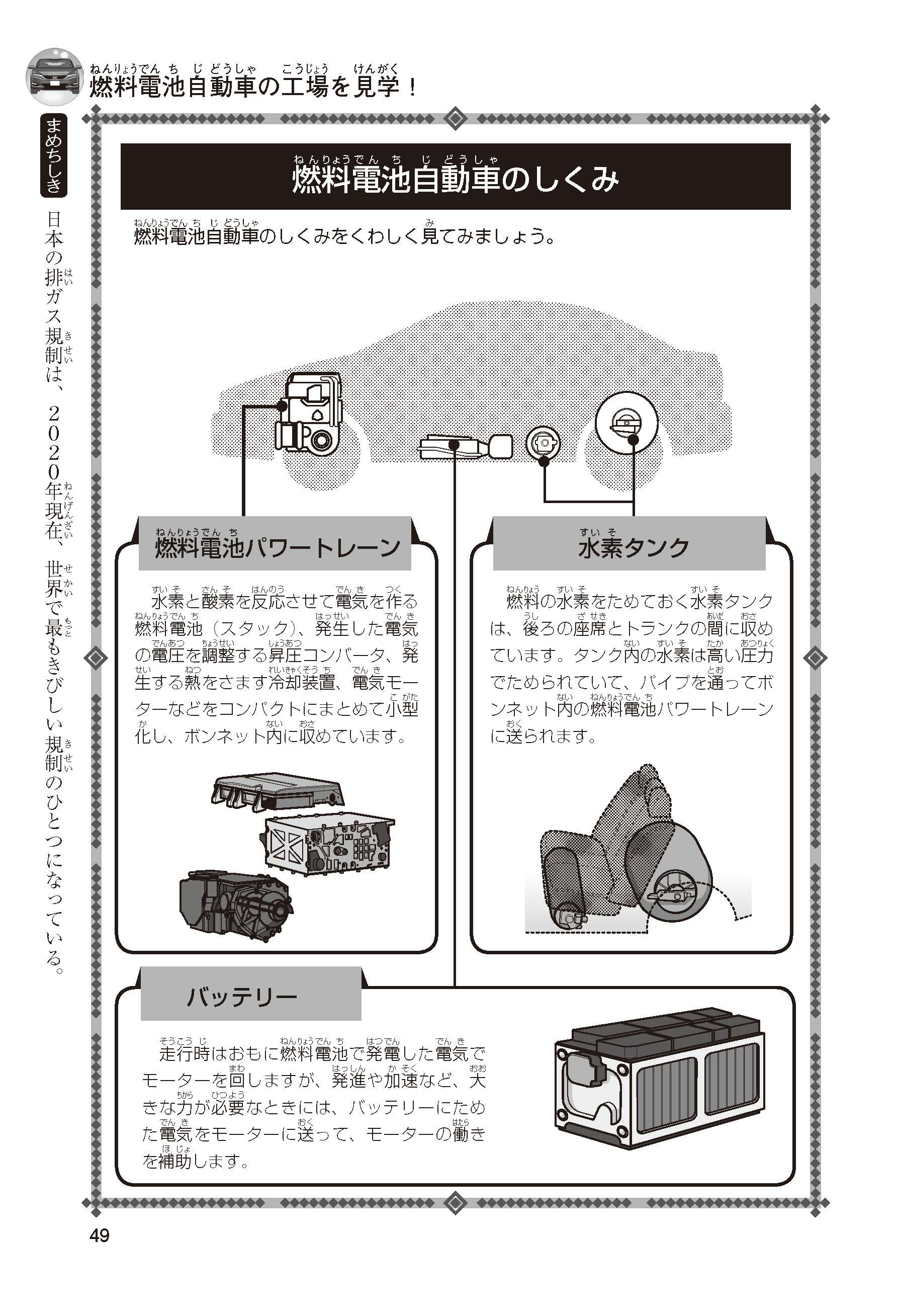 燃料電池自動車の工場を見学！

まめちしき

日本の排ガス規制は、2020年現在、世界で最もきびしい規制のひとつになっている。

燃料電池自動車のしくみ

燃料電池自動車のしくみをくわしく見てみましょう。

燃料電池パワートレーン

水素と酸素を反応させて電気を作る燃料電池（スタック）、発生した電気の電圧を調整する昇圧コンバータ、発生する熱をさます冷却装置、電気モーターなどをコンパクトにまとめて小型化し、ボンネット内に収めています。

水素タンク

燃料の水素をためておく水素タンクは、後ろの座席とトランクの間に収めています。タンク内の水素は高い圧力でためられていて、パイプを通ってボンネット内の燃料電池パワートレーンに送られます。

バッテリー

走行時はおもに燃料電池で発電した電気でモーターを回しますが、発進や加速など、大きな力が必要なときには、バッテリーにためた電気をモーターに送って、モーターの働きを補助します。

49