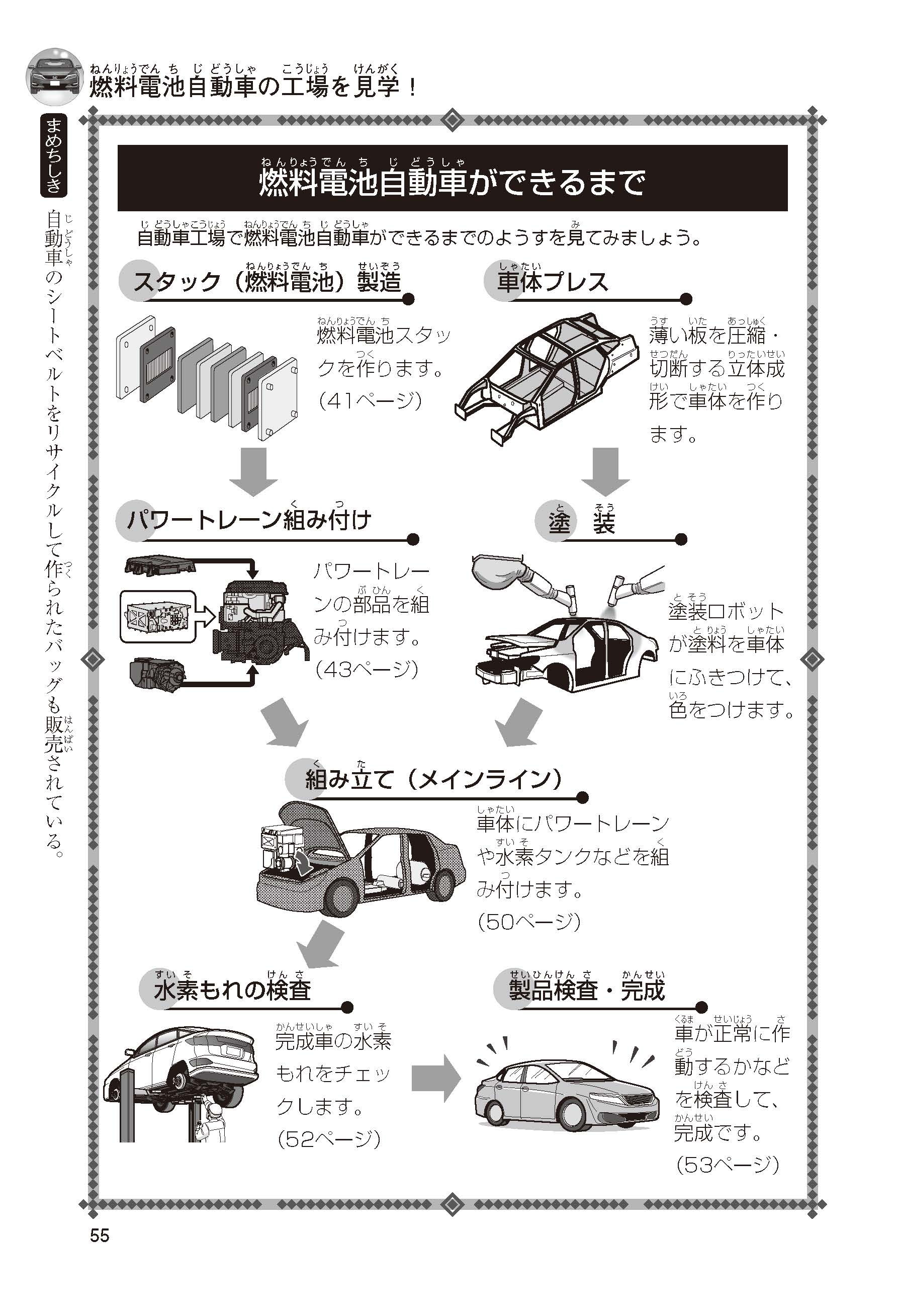 燃料電池自動車の工場を見学！

まめちしき

自動車のシートベルトをリサイクルして作られたバッグも販売されている。

燃料電池自動車ができるまで

自動車工場で燃料電池自動車ができるまでのようすを見てみましょう。

スタック（燃料電池）製造

燃料電池スタックを作ります。（41ページ）

車体プレス

薄い板を圧縮・切断する立体成形で車体を作ります。

パワートレーン組み付け

パワートレーンの部品を組み付けます。（43ページ）

塗装

塗装ロボットが塗料を車体にふきつけて、色をつけます。

組み立て（メインライン）

車体にパワートレーンや水素タンクなどを組み付けます。（50ページ）

水素もれの検査

完成車の水素もれをチェックします。（52ページ）

製品検査・完成

車が正常に作動するかなどを検査して、完成です。（53ページ）

55