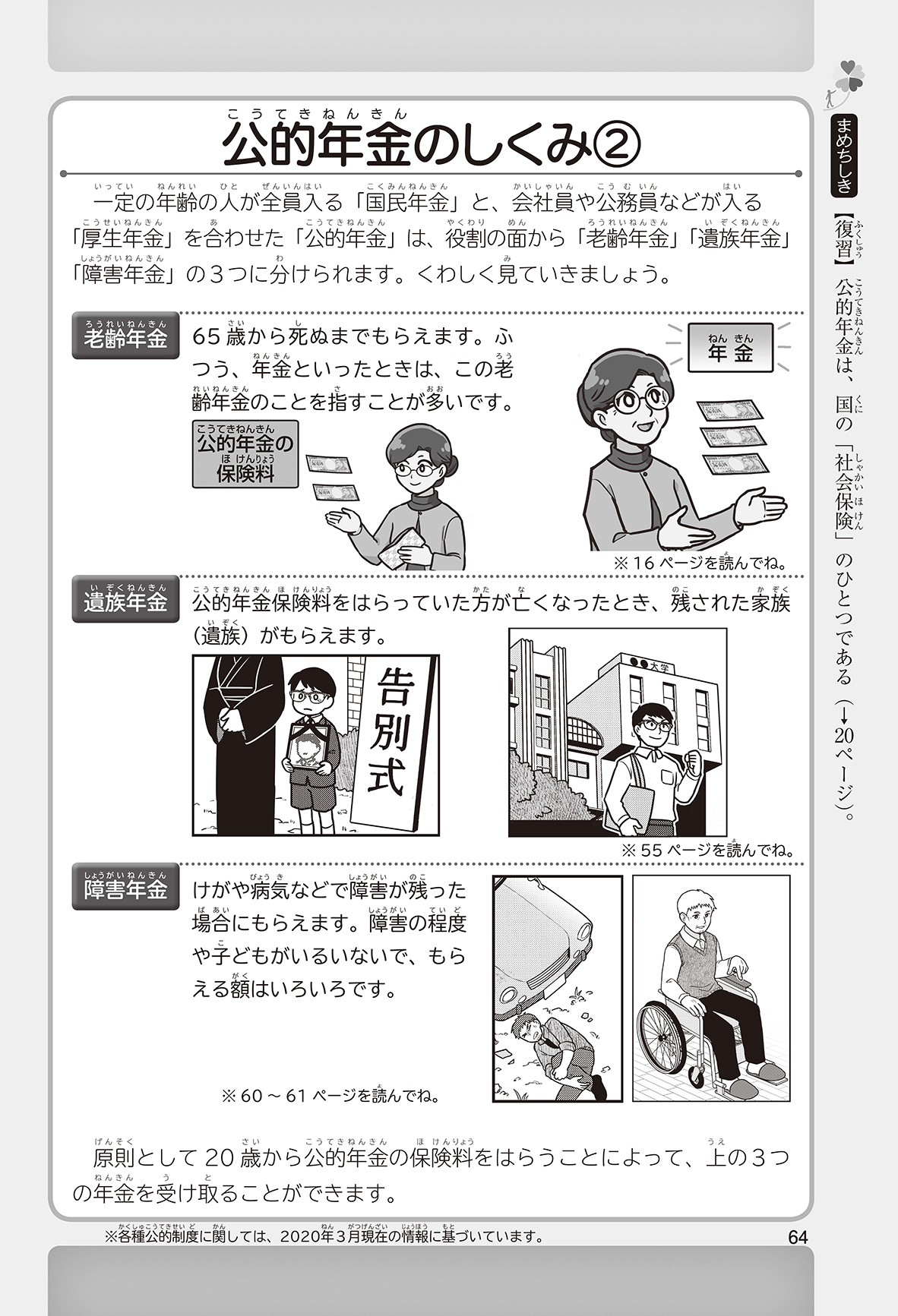 公的年金のしくみ②

一定の年齢の人が全員入る「国民年金」と、会社員や公務員などが入る「厚生年金」を合わせた「公的年金」は、役割の面から「老齢年金」「遺族年金」「障害年金」の３つに分けられます。くわしく見ていきましょう。

老齢年金

65歳から死ぬまでもらえます。ふつう、年金といったときは、この老齢年金のことを指すことが多いです。

公的年金の保険料

年金

※16ページを読んでね。

遺族年金

公的年金保険料をはらっていた方が亡くなったとき、残された家族（遺族）がもらえます。

告別式

●●大学

※55ページを読んでね。

障害年金

けがや病気などで障害が残った場合にもらえます。障害の程度や子どもがいるいないで、もらえる額はいろいろです。

※60～61ページを読んでね。

原則として20歳から公的年金の保険料をはらうことによって、上の３つの年金を受け取ることができます。

※各種公的制度に関しては、2020年３月現在の情報に基づいています。

64

まめちしき

【復習】公的年金は、国の「社会保険」のひとつである（→20ページ）。