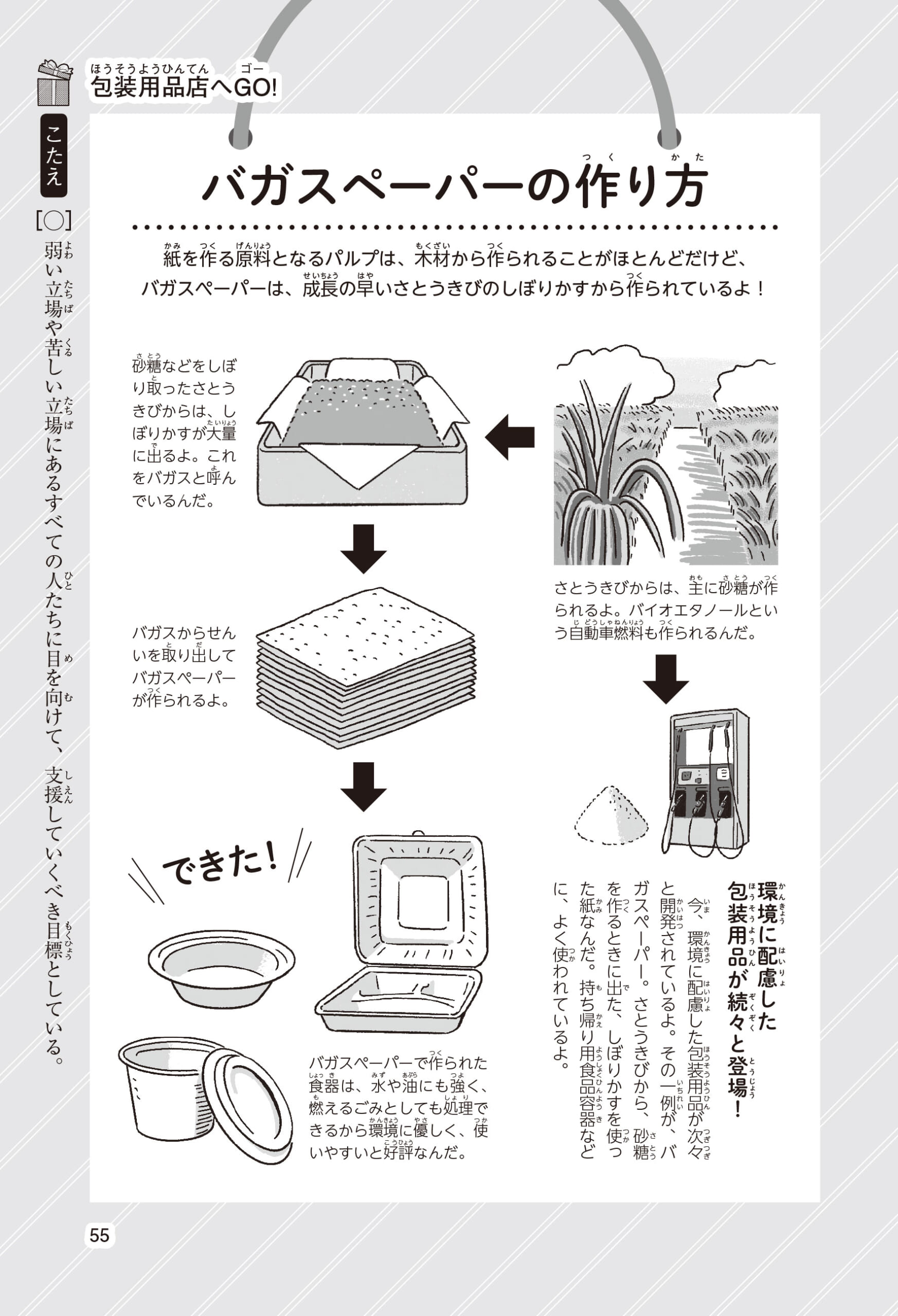 包装用品店へGO!

こたえ

[○] 弱い立場や苦しい立場にあるすべての人たちに目を向けて、支援していくべき目標としている。

バガスペーパーの作り方

紙を作る原料となるパルプは、木材から作られることがほとんどだけど、バガスペーパーは、成長の早いさとうきびのしぼりかすから作られているよ！

さとうきびからは、主に砂糖が作られるよ。バイオエタノールという自動車燃料も作られるんだ。

砂糖などをしぼり取ったさとうきびからは、しぼりかすが大量に出るよ。これをバガスと呼んでいるんだ。

バガスからせんいを取り出してバガスペーパーが作られるよ。

できた！

バガスペーパーで作られた食器は、水や油にも強く、燃えるごみとしても処理できるから環境に優しく、使いやすいと好評なんだ。

環境に配慮した包装用品が続々と登場！

今、環境に配慮した包装用品が次々と開発されているよ。その一例が、バガスペーパー。さとうきびから、砂糖を作るときに出た、しぼりかすを使った紙なんだ。持ち帰り用食品容器などに、よく使われているよ。

55