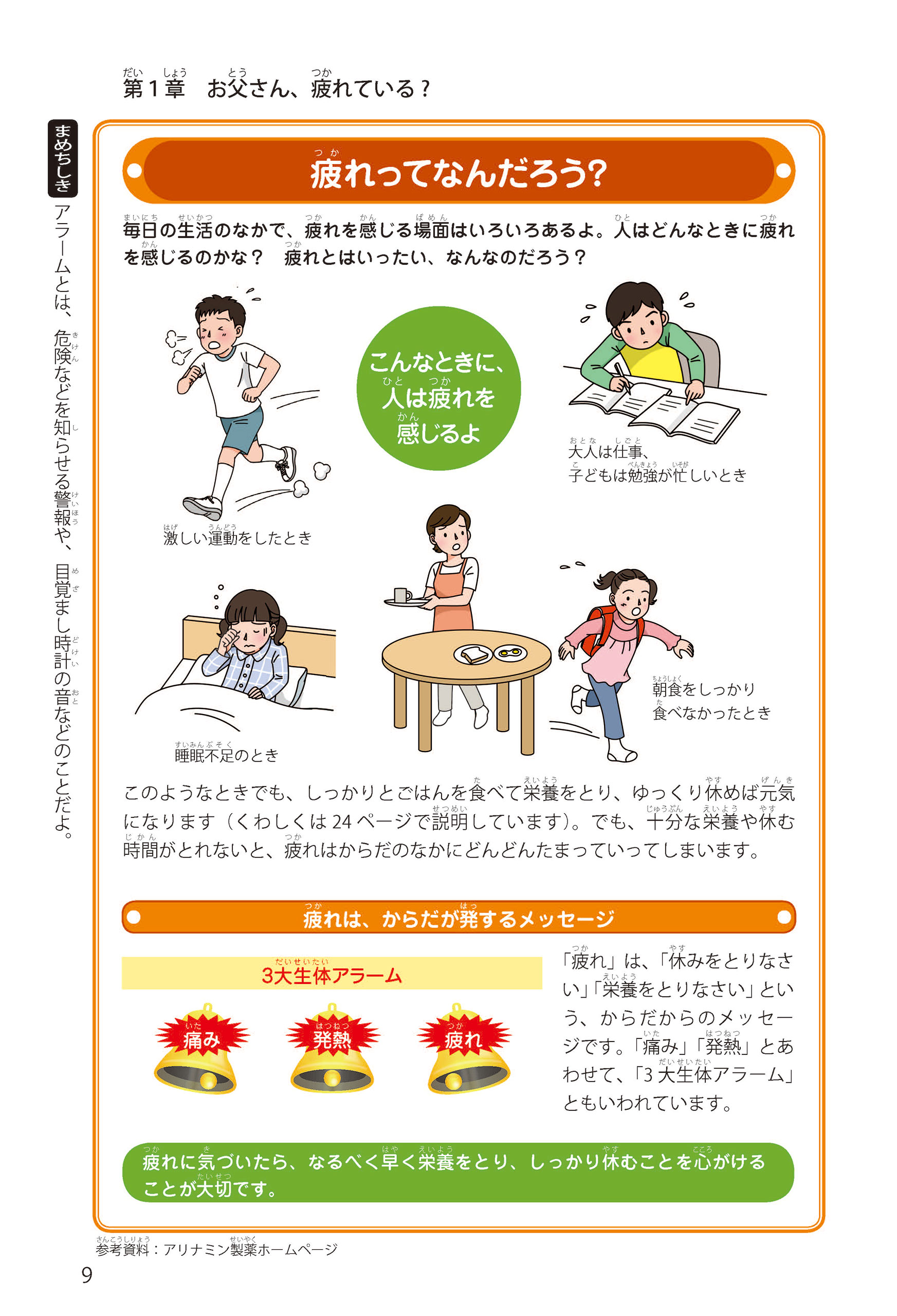 第1章　お父さん、疲れている？

まめちしき

アラームとは、危険などを知らせる警報や、目覚まし時計の音などのことだよ。

疲れってなんだろう？

毎日の生活のなかで、疲れを感じる場面はいろいろあるよ。人はどんなときに疲れを感じるのかな？　疲れとはいったい、なんなのだろう？

こんなときに、人は疲れを感じるよ

激しい運動をしたとき

大人は仕事、子どもは勉強が忙しいとき

睡眠不足のとき

朝食をしっかり食べなかったとき

このようなときでも、しっかりとごはんを食べて栄養をとり、ゆっくり休めば元気になります（くわしくは24ページで説明しています）。でも、十分な栄養や休む時間がとれないと、疲れはからだのなかにどんどんたまっていってしまいます。

疲れは、からだが発するメッセージ

3大生体アラーム

痛み

発熱

疲れ

「疲れ」は、「休みをとりなさい」「栄養をとりなさい」という、からだからのメッセージです。「痛み」「発熱」とあわせて、「3大生体アラーム」ともいわれています。

疲れに気づいたら、なるべく早く栄養をとり、しっかり休むことを心がけることが大切です。

参考資料：アリナミン製薬ホームページ

9