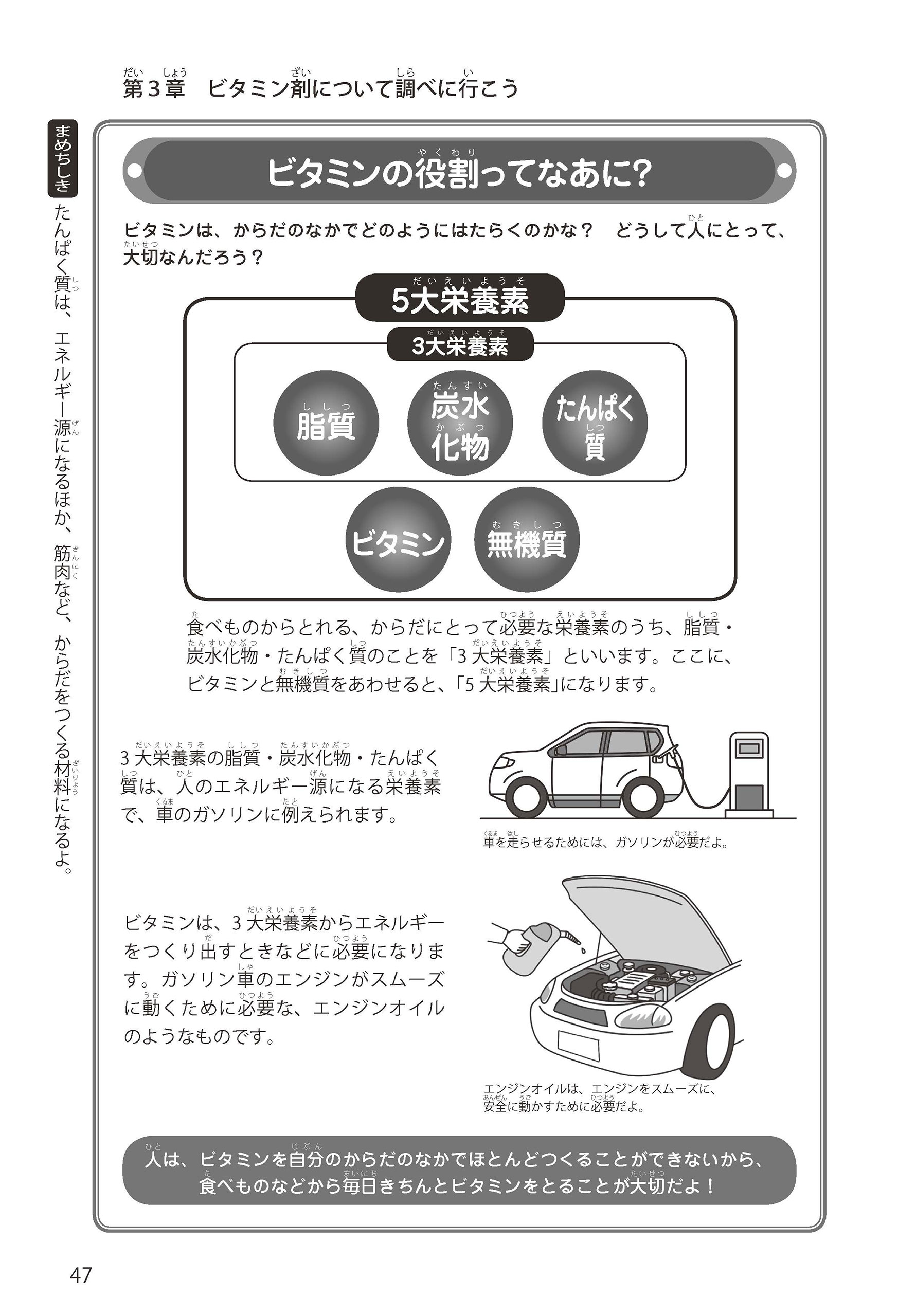 第３章　ビタミン剤について調べに行こう

まめちしき

たんぱく質は、エネルギー源になるほか、筋肉など、からだをつくる材料になるよ。

ビタミンの役割ってなあに？

ビタミンは、からだのなかでどのようにはたらくのかな？　どうして人にとって、大切なんだろう？

5大栄養素

3大栄養素

脂質

炭水化物

たんぱく質

ビタミン

無機質

食べものからとれる、からだにとって必要な栄養素のうち、脂質・炭水化物・たんぱく質のことを「3大栄養素」といいます。ここに、ビタミンと無機質をあわせると、「5大栄養素」になります。

3大栄養素の脂質・炭水化物・たんぱく質は、人のエネルギー源になる栄養素で、車のガソリンに例えられます。

車を走らせるためには、ガソリンが必要だよ。

ビタミンは、3大栄養素からエネルギーをつくり出すときなどに必要になります。ガソリン車のエンジンがスムーズに動くために必要な、エンジンオイルのようなものです。

エンジンオイルは、エンジンをスムーズに、安全に動かすために必要だよ。

人は、ビタミンを自分のからだのなかでほとんどつくることができないから、食べものなどから毎日きちんとビタミンをとることが大切だよ！

47