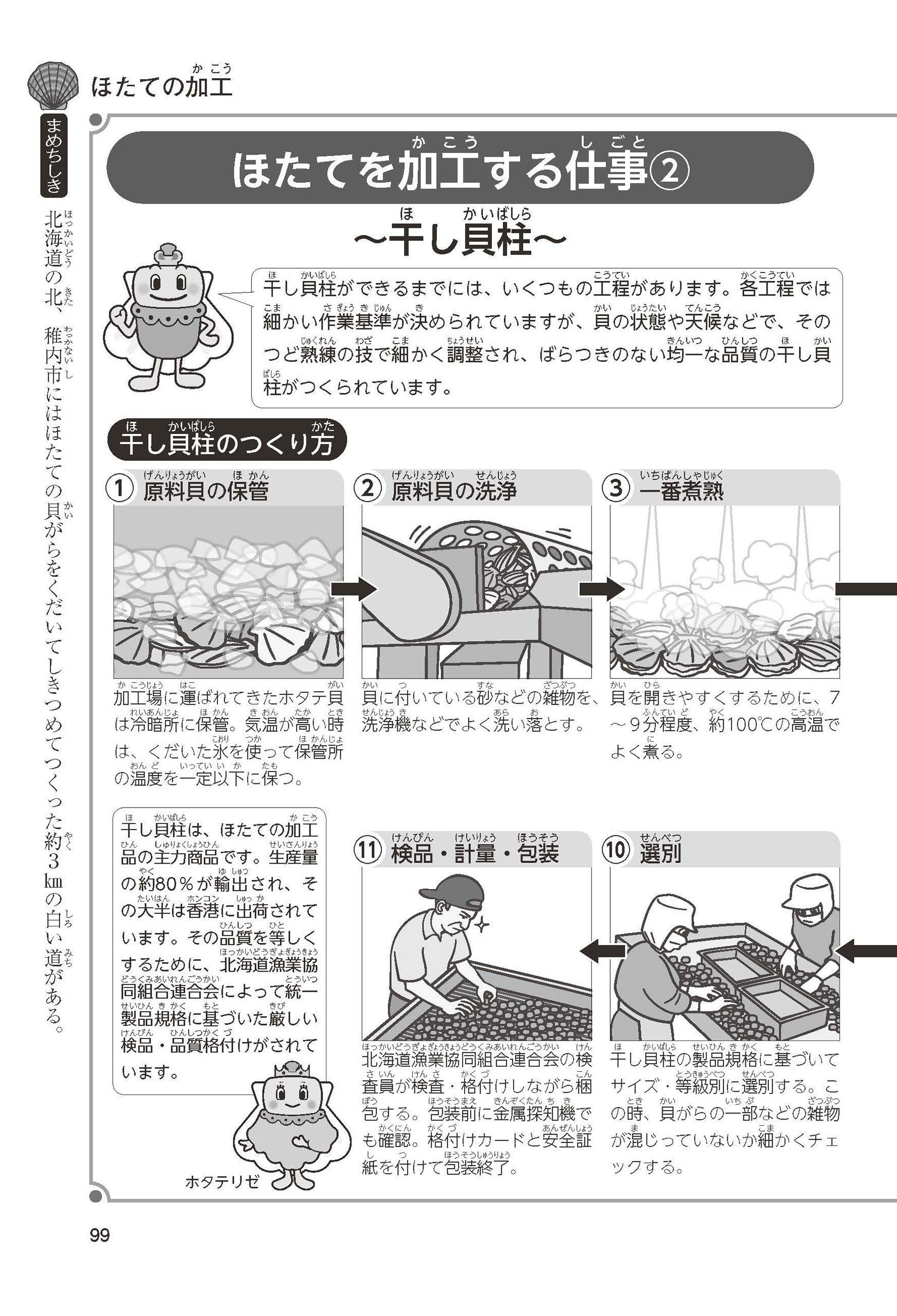 ほたての加工

まめちしき

北海道の北、稚内市にはほたての貝がらをくだいてしきつめてつくった約3㎞の白い道がある。

ほたてを加工する仕事②
～干し貝柱～

干し貝柱ができるまでには、いくつもの工程があります。各工程では細かい作業基準が決められていますが、貝の状態や天候などで、そのつど熟練の技で細かく調整され、ばらつきのない均一な品質の干し貝柱がつくられています。

干し貝柱のつくり方

① 原料貝の保管
加工場に運ばれてきたホタテ貝は冷暗所に保管。気温が高い時は、くだいた氷を使って保管所の温度を一定以下に保つ。

② 原料貝の洗浄
貝に付いている砂などの雑物を、洗浄機などでよく洗い落とす。

③ 一番煮熟
貝を開きやすくするために、7～9分程度、約100℃の高温でよく煮る。

干し貝柱は、ほたての加工品の主力商品です。生産量の約80％が輸出され、その大半は香港に出荷されています。その品質を等しくするために、北海道漁業協同組合連合会によって統一製品規格に基づいた厳しい検品・品質格付けがされています。

ホタテリゼ

⑪ 検品・計量・包装
北海道漁業協同組合連合会の検査員が検査・格付けしながら梱包する。包装前に金属探知機でも確認。格付けカードと安全証紙を付けて包装終了。

⑩ 選別
干し貝柱の製品規格に基づいてサイズ・等級別に選別する。この時、貝がらの一部などの雑物が混じっていないか細かくチェックする。

99