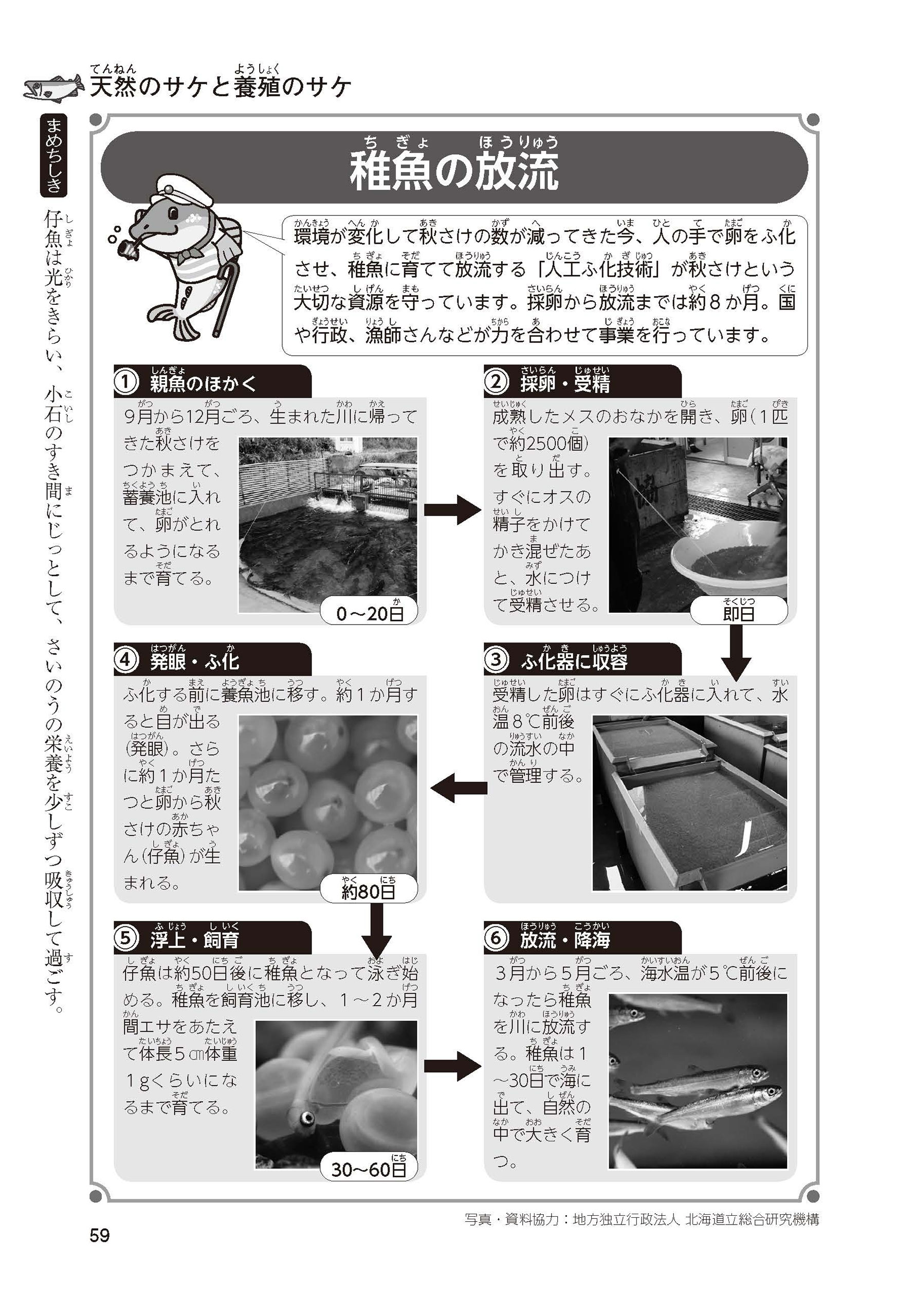 天然のサケと養殖のサケ

まめちしき

仔魚は光をきらい、小石のすき間にじっとして、さいのうの栄養を少しずつ吸収して過ごす。

稚魚の放流

環境が変化して秋さけの数が減ってきた今、人の手で卵をふ化させ、稚魚に育てて放流する「人工ふ化技術」が秋さけという大切な資源を守っています。採卵から放流までは約８か月。国や行政、漁師さんなどが力を合わせて事業を行っています。

① 親魚のほかく
9月から12月ごろ、生まれた川に帰ってきた秋さけをつかまえて、蓄養池に入れて、卵がとれるようになるまで育てる。
0～20日

② 採卵・受精
成熟したメスのおなかを開き、卵（1匹で約2500個）を取り出す。すぐにオスの精子をかけてかき混ぜたあと、水につけて受精させる。
即日

③ ふ化器に収容
受精した卵はすぐにふ化器に入れて、水温８℃前後の流水の中で管理する。

④ 発眼・ふ化
ふ化する前に養魚池に移す。約１か月すると目が出る（発眼）。さらに約１か月たつと卵から秋さけの赤ちゃん（仔魚）が生まれる。
約80日

⑤ 浮上・飼育
仔魚は約50日後に稚魚となって泳ぎ始める。稚魚を飼育池に移し、１～２か月間エサをあたえて体長５㎝体重１gくらいになるまで育てる。
30～60日

⑥ 放流・降海
３月から５月ごろ、海水温が５℃前後になったら稚魚を川に放流する。稚魚は１～30日で海に出て、自然の中で大きく育つ。

写真・資料協力：地方独立行政法人 北海道立総合研究機構

59