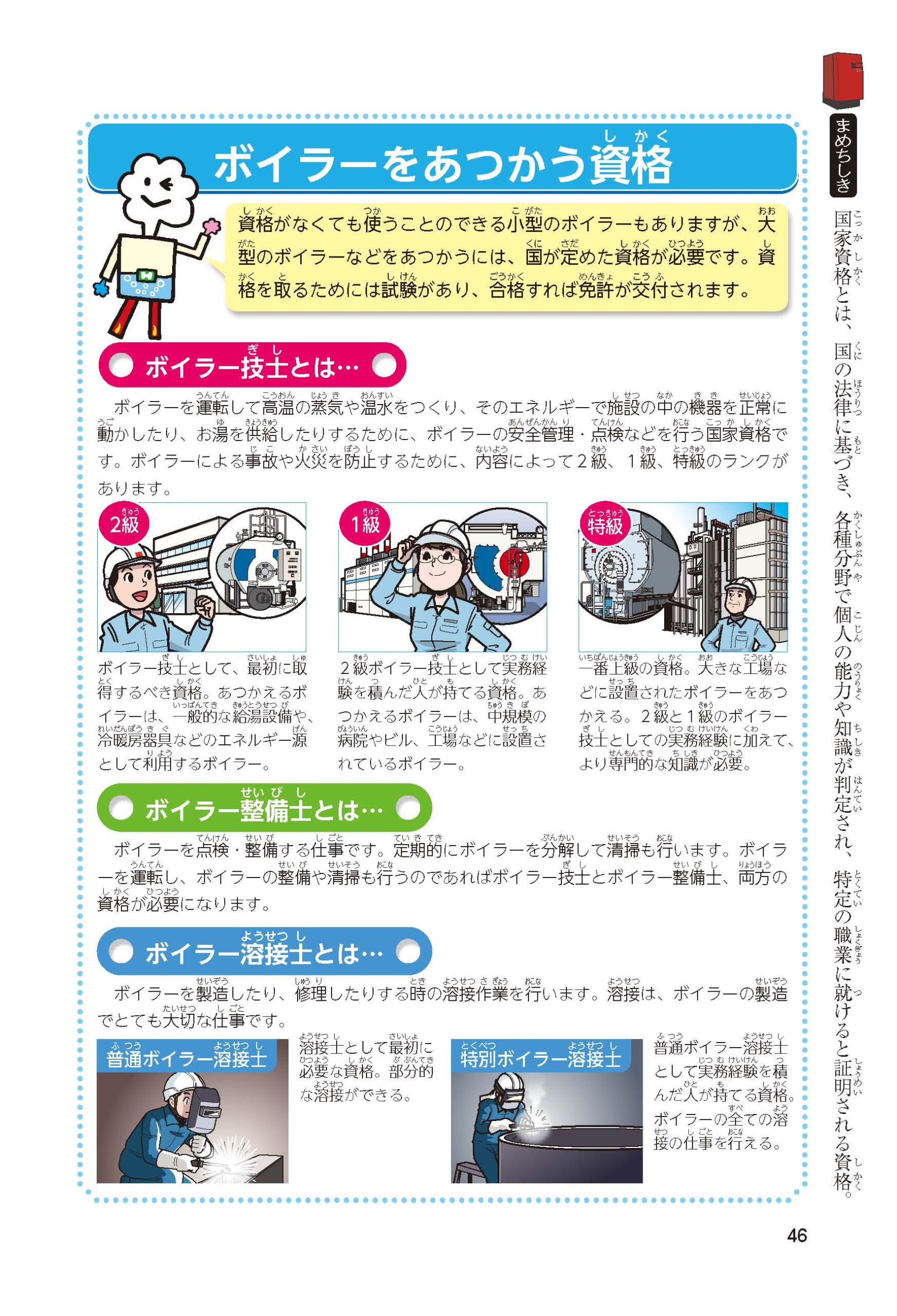 ボイラーをあつかう資格

資格がなくても使うことのできる小型のボイラーもありますが、大型のボイラーなどをあつかうには、国が定めた資格が必要です。資格を取るためには試験があり、合格すれば免許が交付されます。

ボイラー技士とは…

ボイラーを運転して高温の蒸気や温水をつくり、そのエネルギーで施設の中の機器を正常に動かしたり、お湯を供給したりするために、ボイラーの安全管理・点検などを行う国家資格です。ボイラーによる事故や火災を防止するために、内容によって２級、１級、特級のランクがあります。

2級

ボイラー技士として、最初に取得するべき資格。あつかえるボイラーは、一般的な給湯設備や、冷暖房器具などのエネルギー源として利用するボイラー。

1級

２級ボイラー技士として実務経験を積んだ人が持てる資格。あつかえるボイラーは、中規模の病院やビル、工場などに設置されているボイラー。

特級

一番上級の資格。大きな工場などに設置されたボイラーをあつかえる。２級と１級のボイラー技士としての実務経験に加えて、より専門的な知識が必要。

ボイラー整備士とは…

ボイラーを点検・整備する仕事です。定期的にボイラーを分解して清掃も行います。ボイラーを運転し、ボイラーの整備や清掃も行うのであればボイラー技士とボイラー整備士、両方の資格が必要になります。

ボイラー溶接士とは…

ボイラーを製造したり、修理したりする時の溶接作業を行います。溶接は、ボイラーの製造でとても大切な仕事です。

普通ボイラー溶接士

溶接士として最初に必要な資格。部分的な溶接ができる。

特別ボイラー溶接士

普通ボイラー溶接士として実務経験を積んだ人が持てる資格。ボイラーの全ての溶接の仕事を行える。

まめちしき

国家資格とは、国の法律に基づき、各種分野で個人の能力や知識が判定され、特定の職業に就けると証明される資格。

46