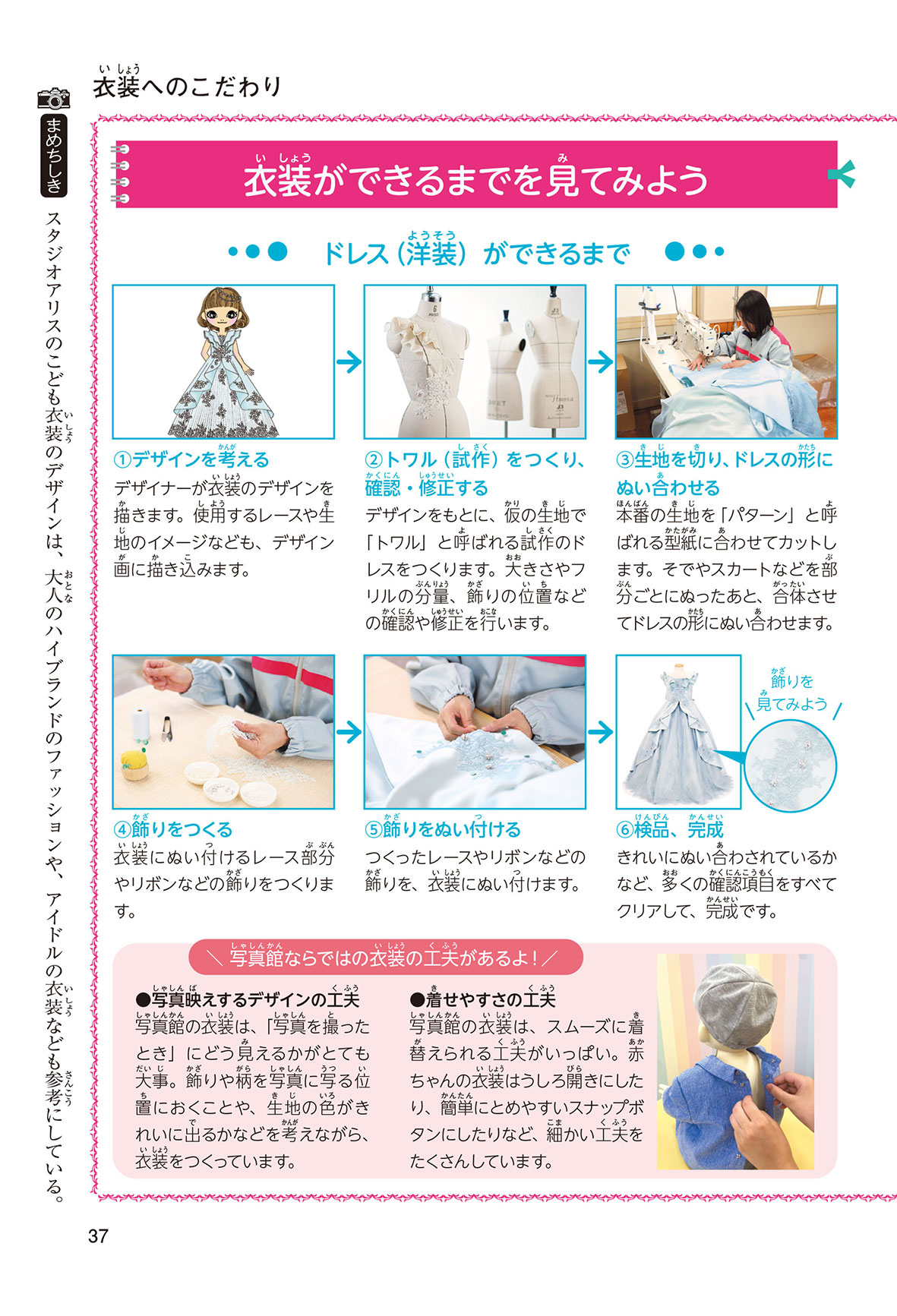 衣装へのこだわり

まめちしき

スタジオアリスのこども衣装のデザインは、大人のハイブランドのファッションや、アイドルの衣装なども参考にしている。

衣装ができるまでを見てみよう

ドレス（洋装）ができるまで

①デザインを考える
デザイナーが衣装のデザインを描きます。使用するレースや生地のイメージなども、デザイン画に描き込みます。

②トワル（試作）をつくり、確認・修正する
デザインをもとに、仮の生地で「トワル」と呼ばれる試作のドレスをつくります。大きさやフリルの分量、飾りの位置などの確認や修正を行います。

③生地を切り、ドレスの形にぬい合わせる
本番の生地を「パターン」と呼ばれる型紙に合わせてカットします。そでやスカートなどを部分ごとにぬったあと、合体させてドレスの形にぬい合わせます。

④飾りをつくる
衣装にぬい付けるレース部分やリボンなどの飾りをつくります。

⑤飾りをぬい付ける
つくったレースやリボンなどの飾りを、衣装にぬい付けます。

⑥検品、完成
きれいにぬい合わされているかなど、多くの確認項目をすべてクリアして、完成です。

飾りを見てみよう

写真館ならではの衣装の工夫があるよ！

●写真映えするデザインの工夫
写真館の衣装は、「写真を撮ったとき」にどう見えるかがとても大事。飾りや柄を写真に写る位置におくことや、生地の色がきれいに出るかなどを考えながら、衣装をつくっています。

●着せやすさの工夫
写真館の衣装は、スムーズに着替えられる工夫がいっぱい。赤ちゃんの衣装はうしろ開きにしたり、簡単にとめやすいスナップボタンにしたりなど、細かい工夫をたくさんしています。

37