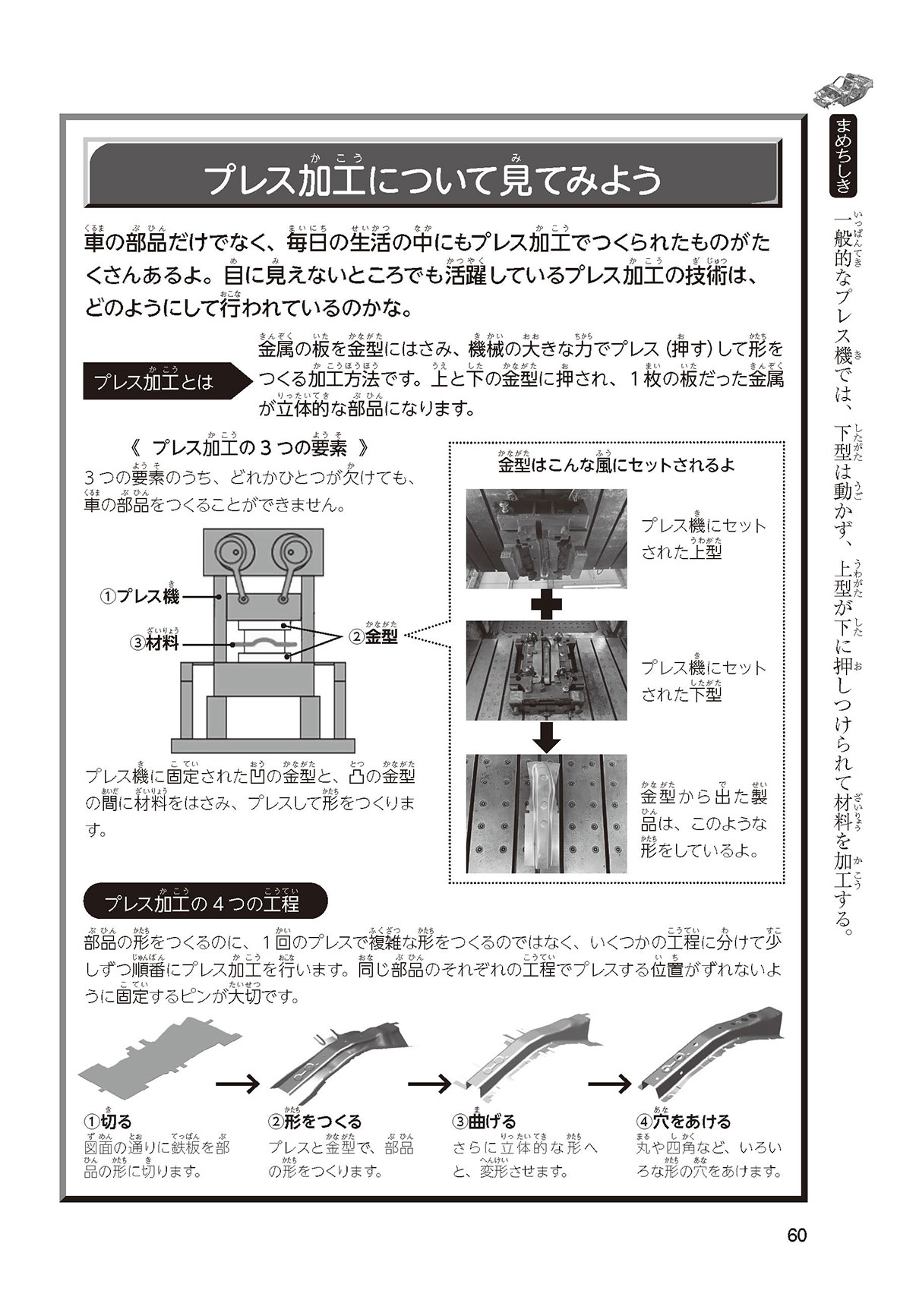 プレス加工について見てみよう

車の部品だけでなく、毎日の生活の中にもプレス加工でつくられたものがたくさんあるよ。目に見えないところでも活躍しているプレス加工の技術は、どのようにして行われているのかな。

プレス加工とは

金属の板を金型にはさみ、機械の大きな力でプレス（押す）して形をつくる加工方法です。上と下の金型に押され、1枚の板だった金属が立体的な部品になります。

《 プレス加工の3つの要素 》

3つの要素のうち、どれかひとつが欠けても、車の部品をつくることができません。

①プレス機

③材料

②金型

プレス機に固定された凹の金型と、凸の金型の間に材料をはさみ、プレスして形をつくります。

金型はこんな風にセットされるよ

プレス機にセットされた上型

プレス機にセットされた下型

金型から出た製品は、このような形をしているよ。

プレス加工の4つの工程

部品の形をつくるのに、1回のプレスで複雑な形をつくるのではなく、いくつかの工程に分けて少しずつ順番にプレス加工を行います。同じ部品のそれぞれの工程でプレスする位置がずれないように固定するピンが大切です。

①切る
図面の通りに鉄板を部品の形に切ります。

②形をつくる
プレスと金型で、部品の形をつくります。

③曲げる
さらに立体的な形へと、変形させます。

④穴をあける
丸や四角など、いろいろな形の穴をあけます。

まめちしき

一般的なプレス機では、下型は動かず、上型が下に押しつけられて材料を加工する。

60