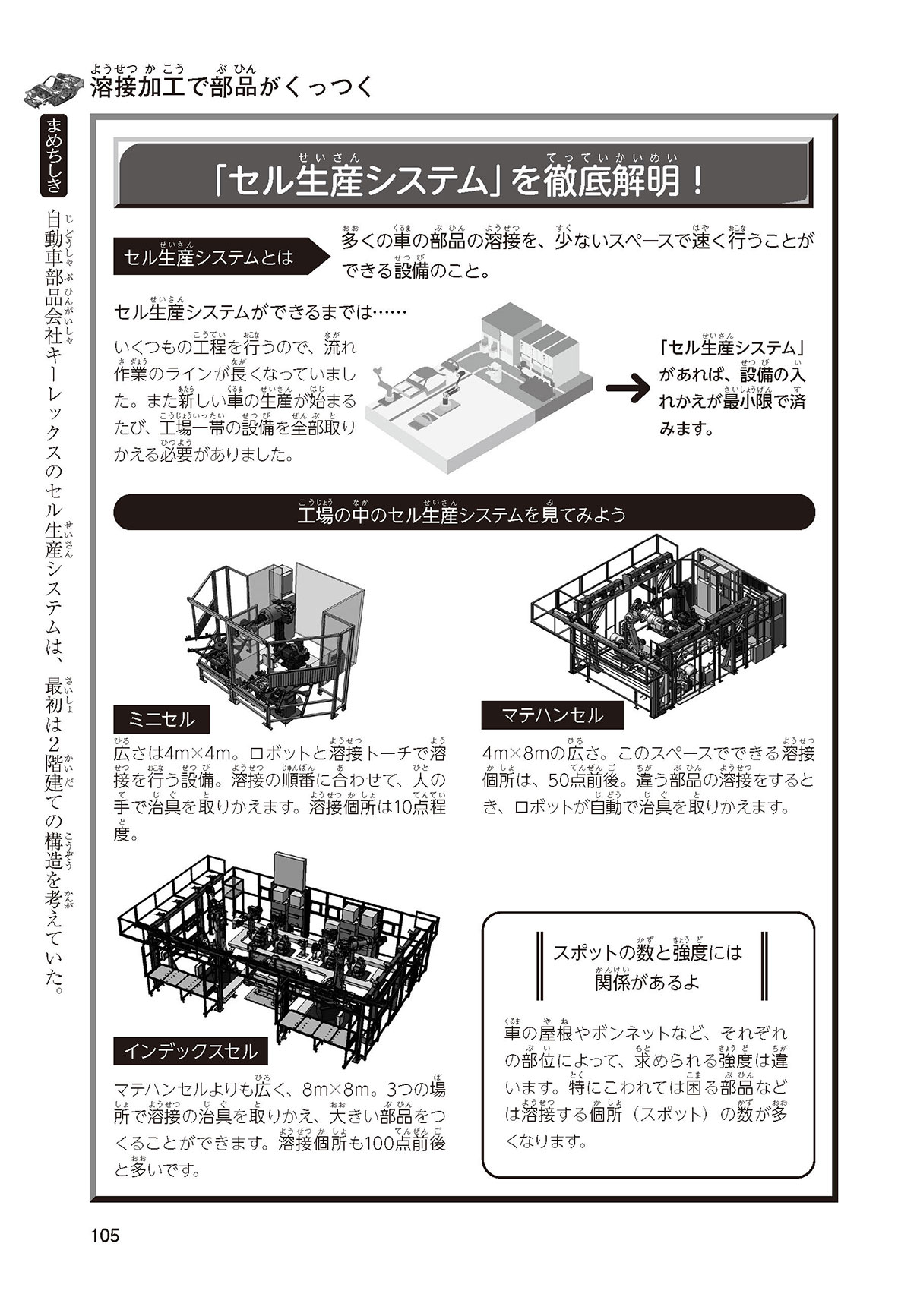 溶接加工で部品がくっつく

まめちしき

自動車部品会社キーレックスのセル生産システムは、最初は2階建ての構造を考えていた。

「セル生産システム」を徹底解明！

セル生産システムとは

多くの車の部品の溶接を、少ないスペースで速く行うことができる設備のこと。

セル生産システムができるまでは……

いくつもの工程を行うので、流れ作業のラインが長くなっていました。また新しい車の生産が始まるたび、工場一帯の設備を全部取りかえる必要がありました。

「セル生産システム」があれば、設備の入れかえが最小限で済みます。

工場の中のセル生産システムを見てみよう

ミニセル

広さは4m×4m。ロボットと溶接トーチで溶接を行う設備。溶接の順番に合わせて、人の手で治具を取りかえます。溶接個所は10点程度。

マテハンセル

4m×8mの広さ。このスペースでできる溶接個所は、50点前後。違う部品の溶接をするとき、ロボットが自動で治具を取りかえます。

インデックスセル

マテハンセルよりも広く、8m×8m。3つの場所で溶接の治具を取りかえ、大きい部品をつくることができます。溶接個所も100点前後と多いです。

スポットの数と強度には関係があるよ

車の屋根やボンネットなど、それぞれの部位によって、求められる強度は違います。特にこわれては困る部品などは溶接する個所（スポット）の数が多くなります。

105