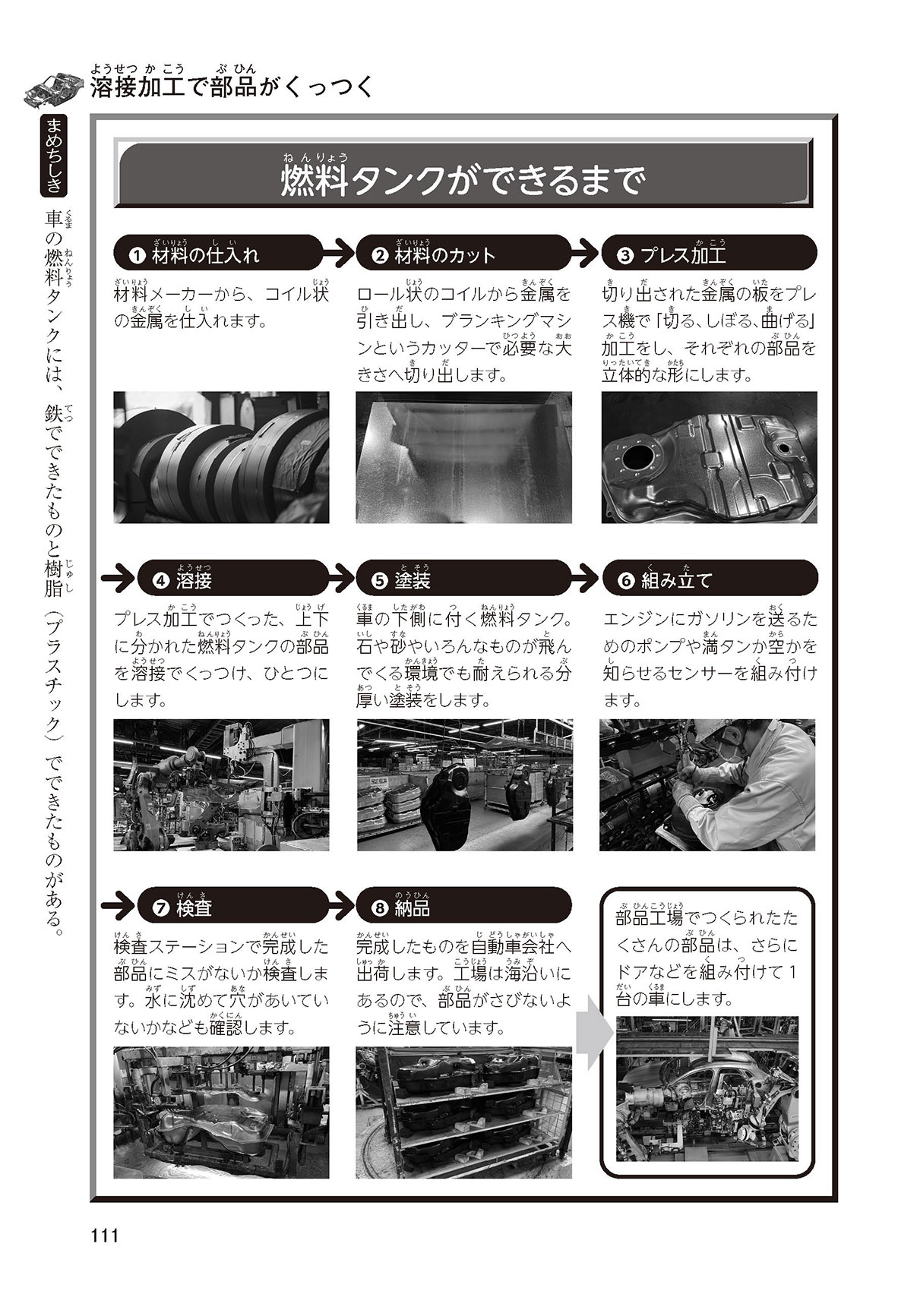 溶接加工で部品がくっつく

まめちしき

車の燃料タンクには、鉄でできたものと樹脂（プラスチック）でできたものがある。

燃料タンクができるまで

❶ 材料の仕入れ

材料メーカーから、コイル状の金属を仕入れます。

❷ 材料のカット

ロール状のコイルから金属を引き出し、ブランキングマシンというカッターで必要な大きさへ切り出します。

❸ プレス加工

切り出された金属の板をプレス機で「切る、しぼる、曲げる」加工をし、それぞれの部品を立体的な形にします。

❹ 溶接

プレス加工でつくった、上下に分かれた燃料タンクの部品を溶接でくっつけ、ひとつにします。

❺ 塗装

車の下側に付く燃料タンク。石や砂やいろんなものが飛んでくる環境でも耐えられる分厚い塗装をします。

❻ 組み立て

エンジンにガソリンを送るためのポンプや満タンか空かを知らせるセンサーを組み付けます。

❼ 検査

検査ステーションで完成した部品にミスがないか検査します。水に沈めて穴があいていないかなども確認します。

❽ 納品

完成したものを自動車会社へ出荷します。工場は海沿いにあるので、部品がさびないように注意しています。

部品工場でつくられたたくさんの部品は、さらにドアなどを組み付けて１台の車にします。

111