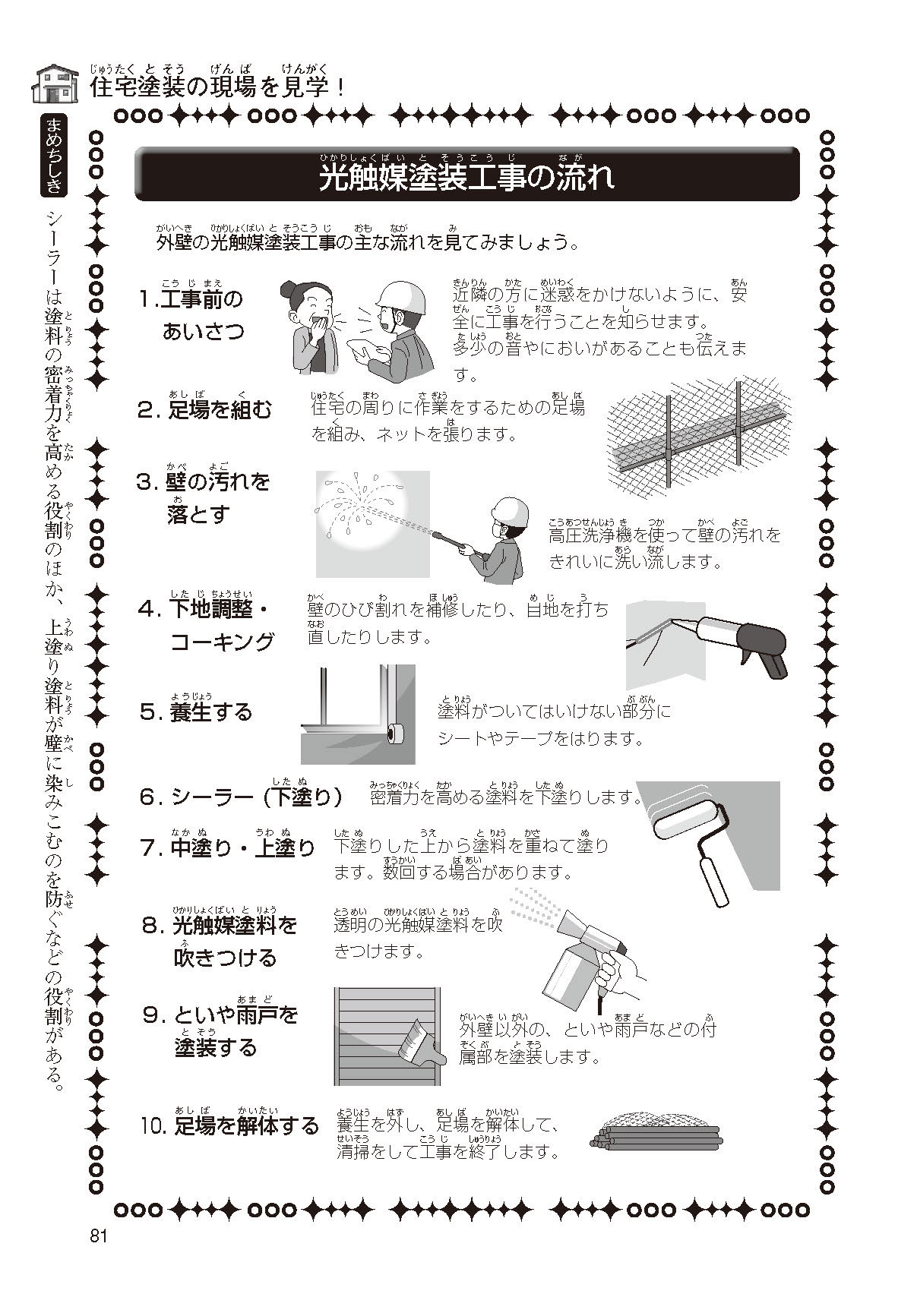 住宅塗装の現場を見学！

光触媒塗装工事の流れ

外壁の光触媒塗装工事の主な流れを見てみましょう。

1. 工事前のあいさつ
近隣の方に迷惑をかけないように、安全に工事を行うことを知らせます。多少の音やにおいがあることも伝えます。

2. 足場を組む
住宅の周りに作業をするための足場を組み、ネットを張ります。

3. 壁の汚れを落とす
高圧洗浄機を使って壁の汚れをきれいに洗い流します。

4. 下地調整・コーキング
壁のひび割れを補修したり、目地を打ち直したりします。

5. 養生する
塗料がついてはいけない部分にシートやテープをはります。

6. シーラー（下塗り）
密着力を高める塗料を下塗りします。

7. 中塗り・上塗り
下塗りした上から塗料を重ねて塗ります。数回する場合があります。

8. 光触媒塗料を吹きつける
透明の光触媒塗料を吹きつけます。

9. といや雨戸を塗装する
外壁以外の、といや雨戸などの付属部を塗装します。

10. 足場を解体する
養生を外し、足場を解体して、清掃をして工事を終了します。

まめちしき
シーラーは塗料の密着力を高める役割のほか、上塗り塗料が壁に染みこむのを防ぐなどの役割がある。

81