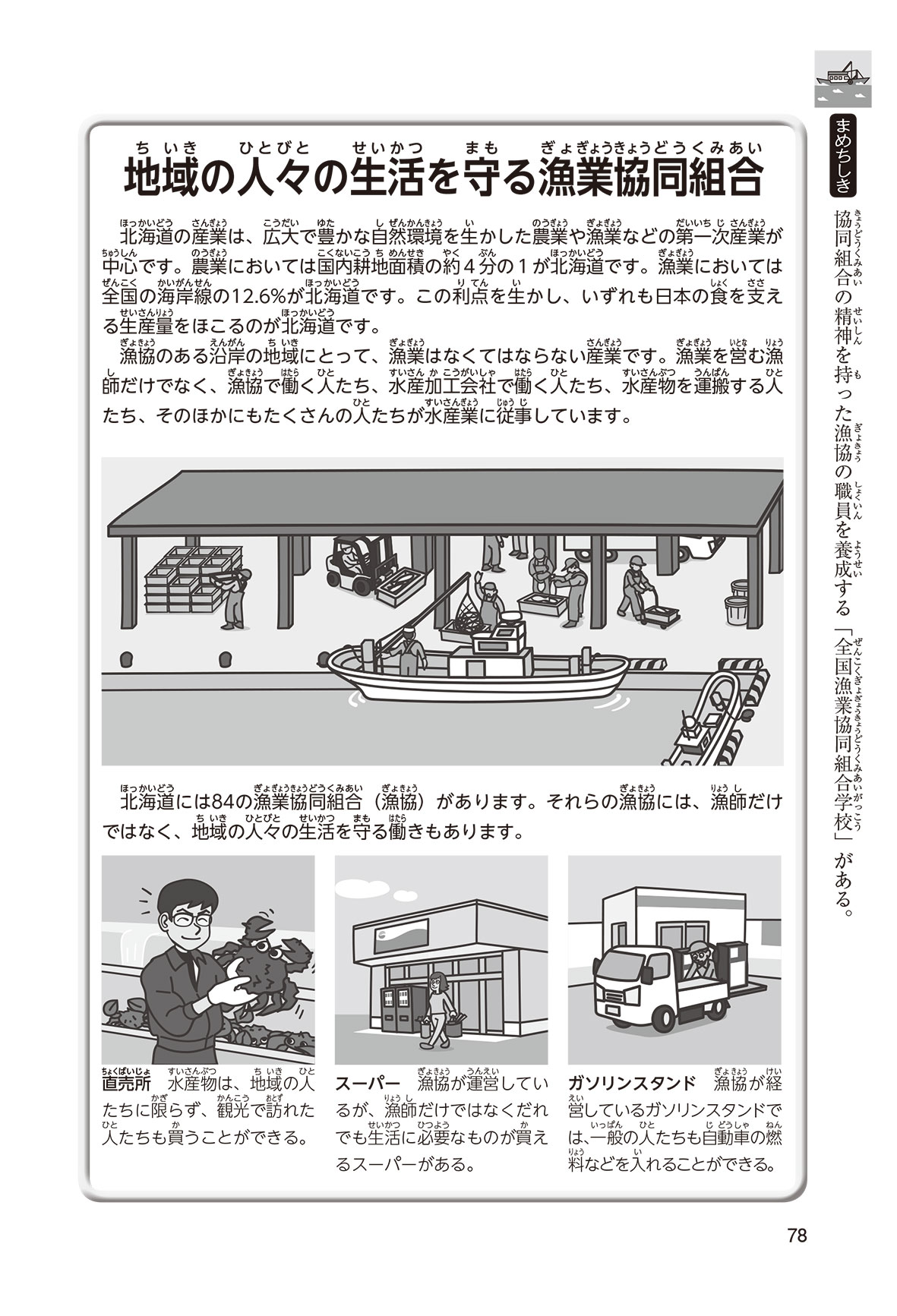 地域の人々の生活を守る漁業協同組合

北海道の産業は、広大で豊かな自然環境を生かした農業や漁業などの第一次産業が中心です。農業においては国内耕地面積の約４分の１が北海道です。漁業においては全国の海岸線の12.6%が北海道です。この利点を生かし、いずれも日本の食を支える生産量をほこるのが北海道です。

漁協のある沿岸の地域にとって、漁業はなくてはならない産業です。漁業を営む漁師だけでなく、漁協で働く人たち、水産加工会社で働く人たち、水産物を運搬する人たち、そのほかにもたくさんの人たちが水産業に従事しています。

北海道には84の漁業協同組合（漁協）があります。それらの漁協には、漁師だけではなく、地域の人々の生活を守る働きもあります。

直売所　水産物は、地域の人たちに限らず、観光で訪れた人たちも買うことができる。

スーパー　漁協が運営しているが、漁師だけではなくだれでも生活に必要なものが買えるスーパーがある。

ガソリンスタンド　漁協が経営しているガソリンスタンドでは、一般の人たちも自動車の燃料などを入れることができる。

まめちしき

協同組合の精神を持った漁協の職員を養成する「全国漁業協同組合学校」がある。

78