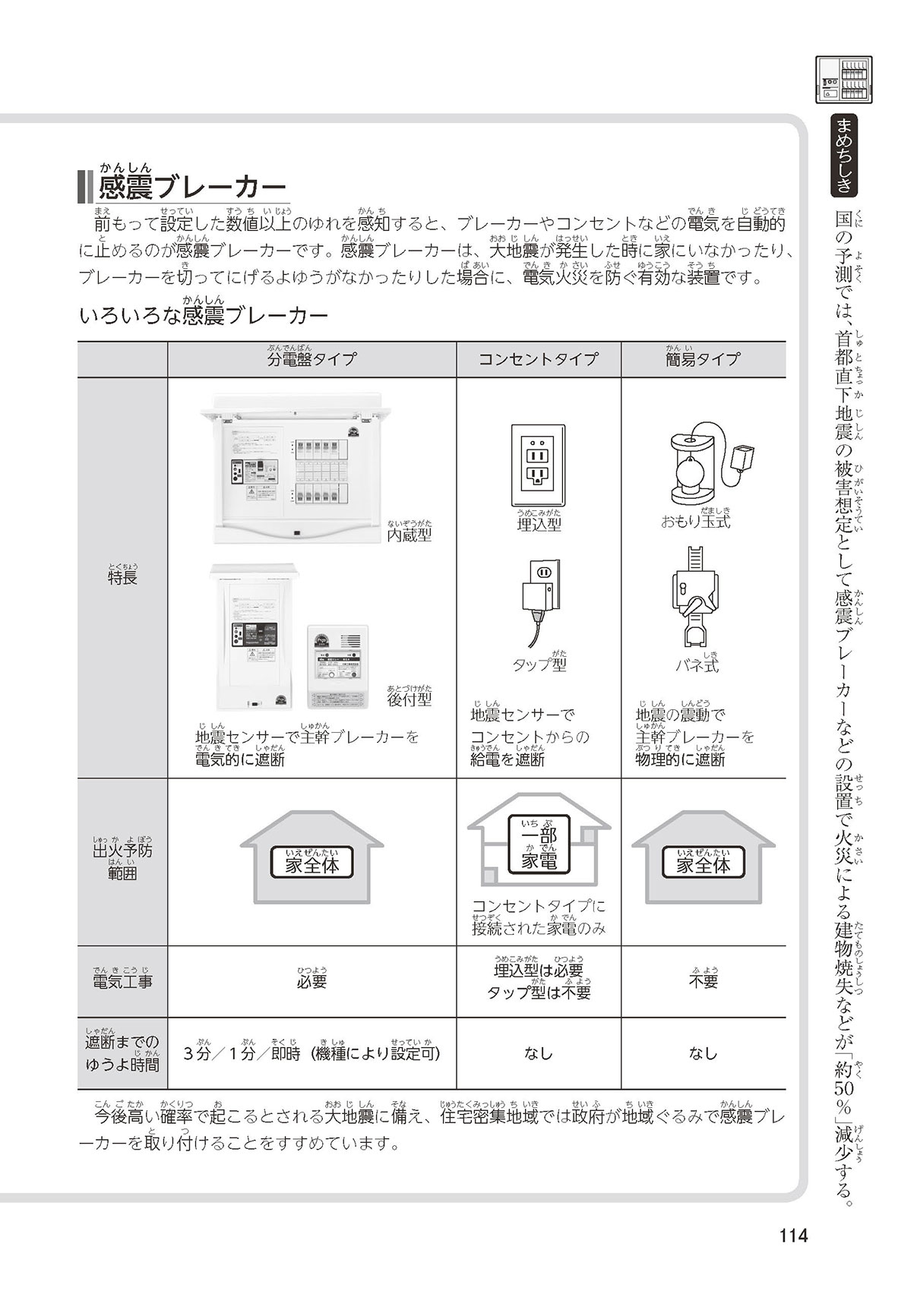 感震ブレーカー

前もって設定した数値以上のゆれを感知すると、ブレーカーやコンセントなどの電気を自動的に止めるのが感震ブレーカーです。感震ブレーカーは、大地震が発生した時に家にいなかったり、ブレーカーを切ってにげるよゆうがなかったりした場合に、電気火災を防ぐ有効な装置です。

いろいろな感震ブレーカー

| | 分電盤タイプ | コンセントタイプ | 簡易タイプ |
|---|---|---|---|
| 特長 | 内蔵型 後付型 地震センサーで主幹ブレーカーを電気的に遮断 | 埋込型 タップ型 地震センサーでコンセントからの給電を遮断 | おもり玉式 バネ式 地震の震動で主幹ブレーカーを物理的に遮断 |
| 出火予防範囲 | 家全体 | 一部家電 コンセントタイプに接続された家電のみ | 家全体 |
| 電気工事 | 必要 | 埋込型は必要 タップ型は不要 | 不要 |
| 遮断までのゆうよ時間 | 3分／1分／即時（機種により設定可） | なし | なし |

今後高い確率で起こるとされる大地震に備え、住宅密集地域では政府が地域ぐるみで感震ブレーカーを取り付けることをすすめています。

まめちしき
国の予測では、首都直下地震の被害想定として感震ブレーカーなどの設置で火災による建物焼失などが「約50％」減少する。

114