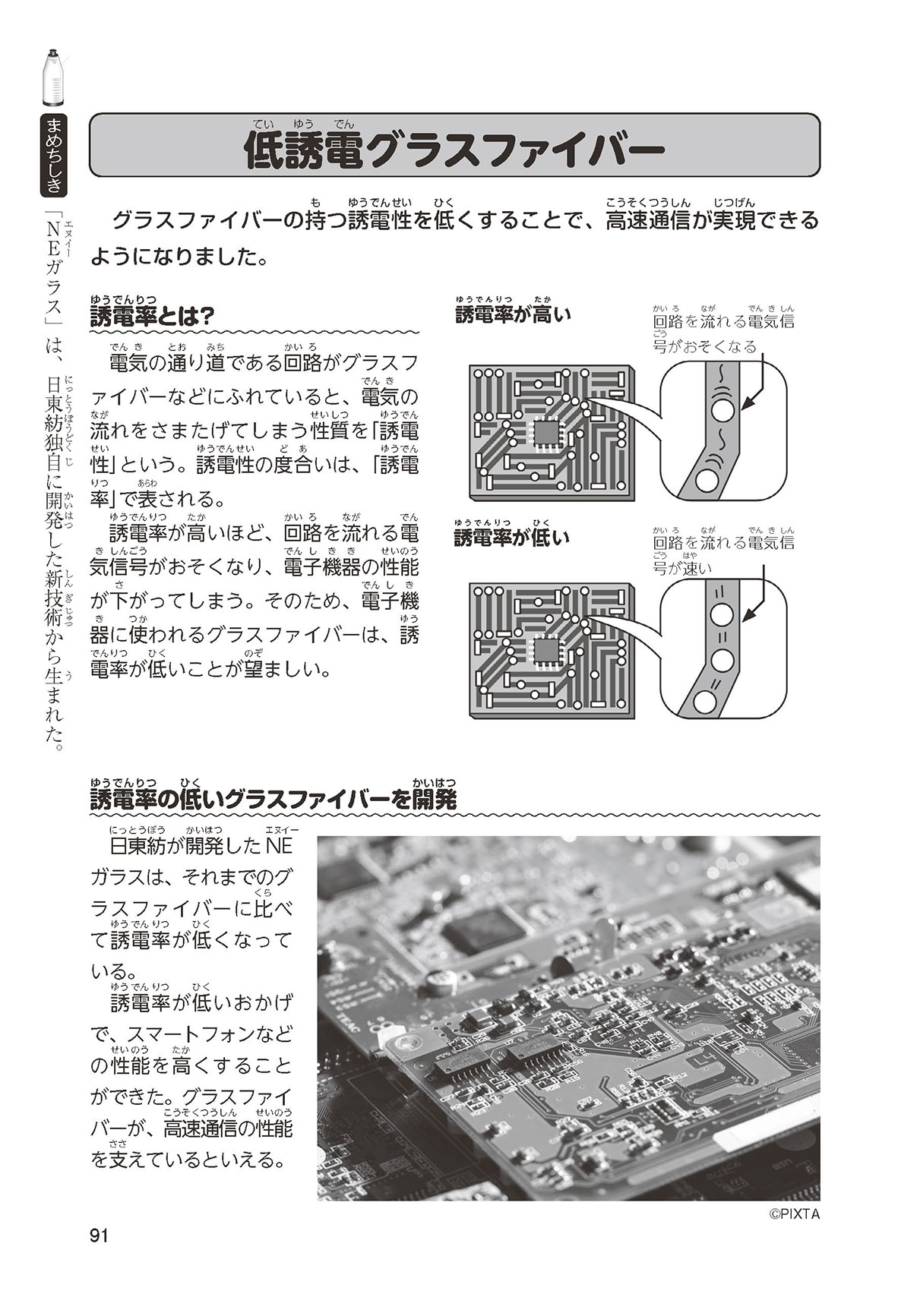 まめちしき

「NEガラス」は、日東紡独自に開発した新技術から生まれた。

低誘電グラスファイバー

グラスファイバーの持つ誘電性を低くすることで、高速通信が実現できるようになりました。

誘電率とは?

電気の通り道である回路がグラスファイバーなどにふれていると、電気の流れをさまたげてしまう性質を「誘電性」という。誘電性の度合いは、「誘電率」で表される。

誘電率が高いほど、回路を流れる電気信号がおそくなり、電子機器の性能が下がってしまう。そのため、電子機器に使われるグラスファイバーは、誘電率が低いことが望ましい。

誘電率が高い

回路を流れる電気信号がおそくなる

誘電率が低い

回路を流れる電気信号が速い

誘電率の低いグラスファイバーを開発

日東紡が開発したNEガラスは、それまでのグラスファイバーに比べて誘電率が低くなっている。

誘電率が低いおかげで、スマートフォンなどの性能を高くすることができた。グラスファイバーが、高速通信の性能を支えているといえる。

©PIXTA

91