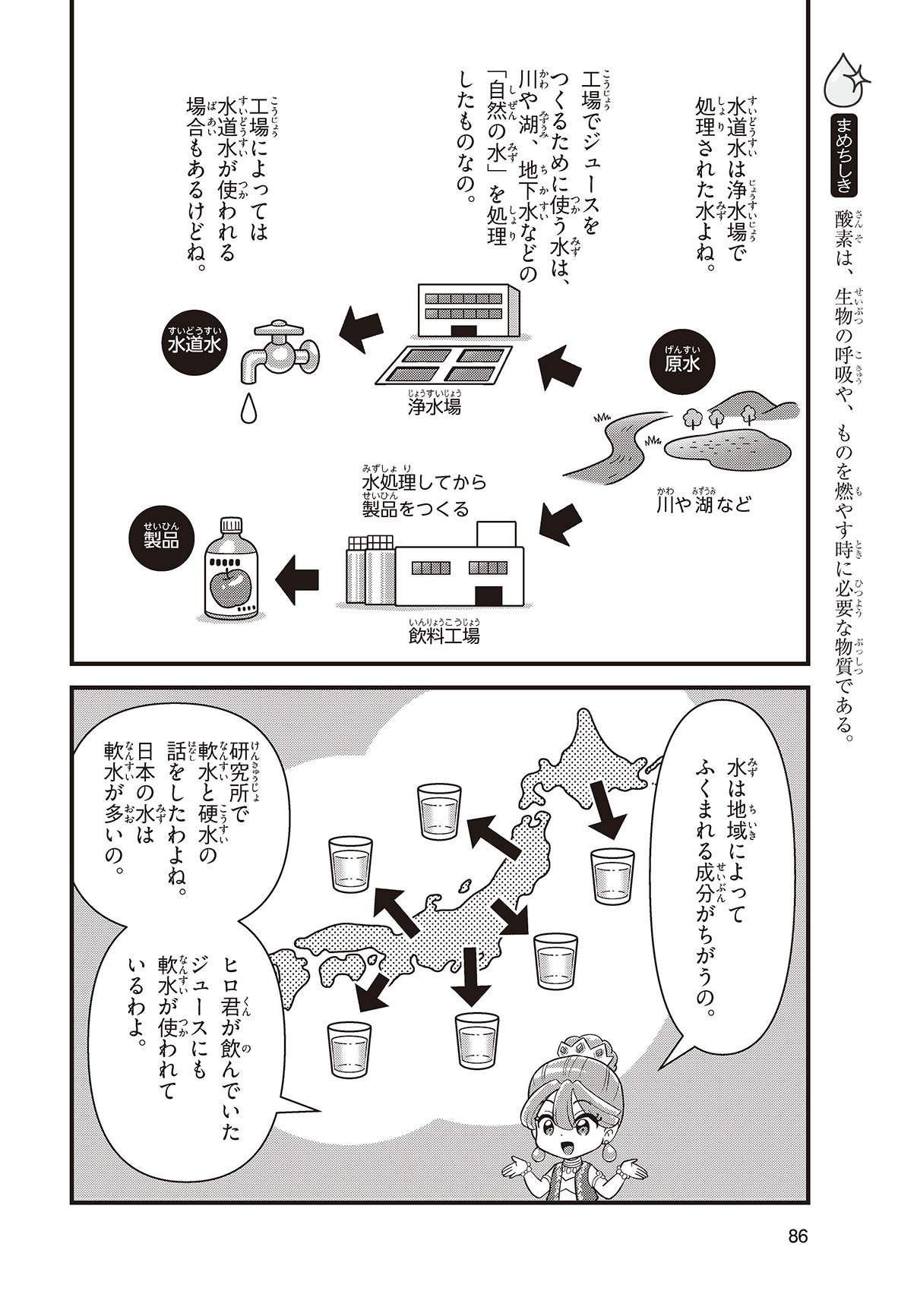 まめちしき
酸素は、生物の呼吸や、ものを燃やす時に必要な物質である。

水道水は浄水場で処理された水よね。

工場でジュースをつくるために使う水は、川や湖、地下水などの「自然の水」を処理したものなの。

工場によっては水道水が使われる場合もあるけどね。

原水

川や湖など

浄水場

水道水

水処理してから製品をつくる

飲料工場

製品

水は地域によってふくまれる成分がちがうの。

研究所で軟水と硬水の話をしたわよね。日本の水は軟水が多いの。

ヒロ君が飲んでいたジュースにも軟水が使われているわよ。

86