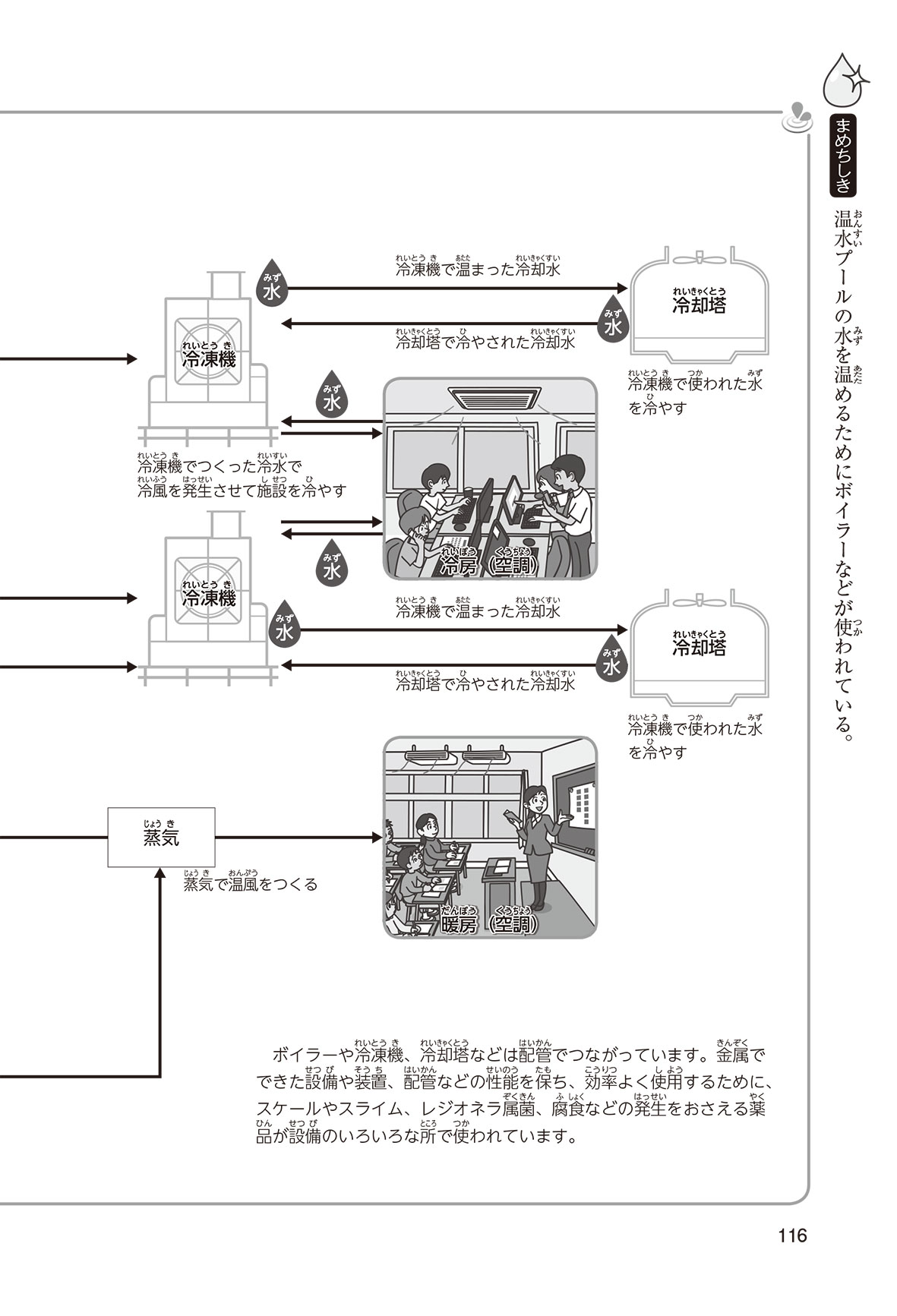 まめちしき

温水プールの水を温めるためにボイラーなどが使われている。

水

冷凍機で温まった冷却水

冷却塔

水

冷却塔で冷やされた冷却水

冷凍機

冷凍機で使われた水を冷やす

水

冷凍機でつくった冷水で冷風を発生させて施設を冷やす

水

冷房（空調）

冷凍機

水

冷凍機で温まった冷却水

冷却塔

水

冷却塔で冷やされた冷却水

冷凍機で使われた水を冷やす

蒸気

蒸気で温風をつくる

暖房（空調）

ボイラーや冷凍機、冷却塔などは配管でつながっています。金属でできた設備や装置、配管などの性能を保ち、効率よく使用するために、スケールやスライム、レジオネラ属菌、腐食などの発生をおさえる薬品が設備のいろいろな所で使われています。

116