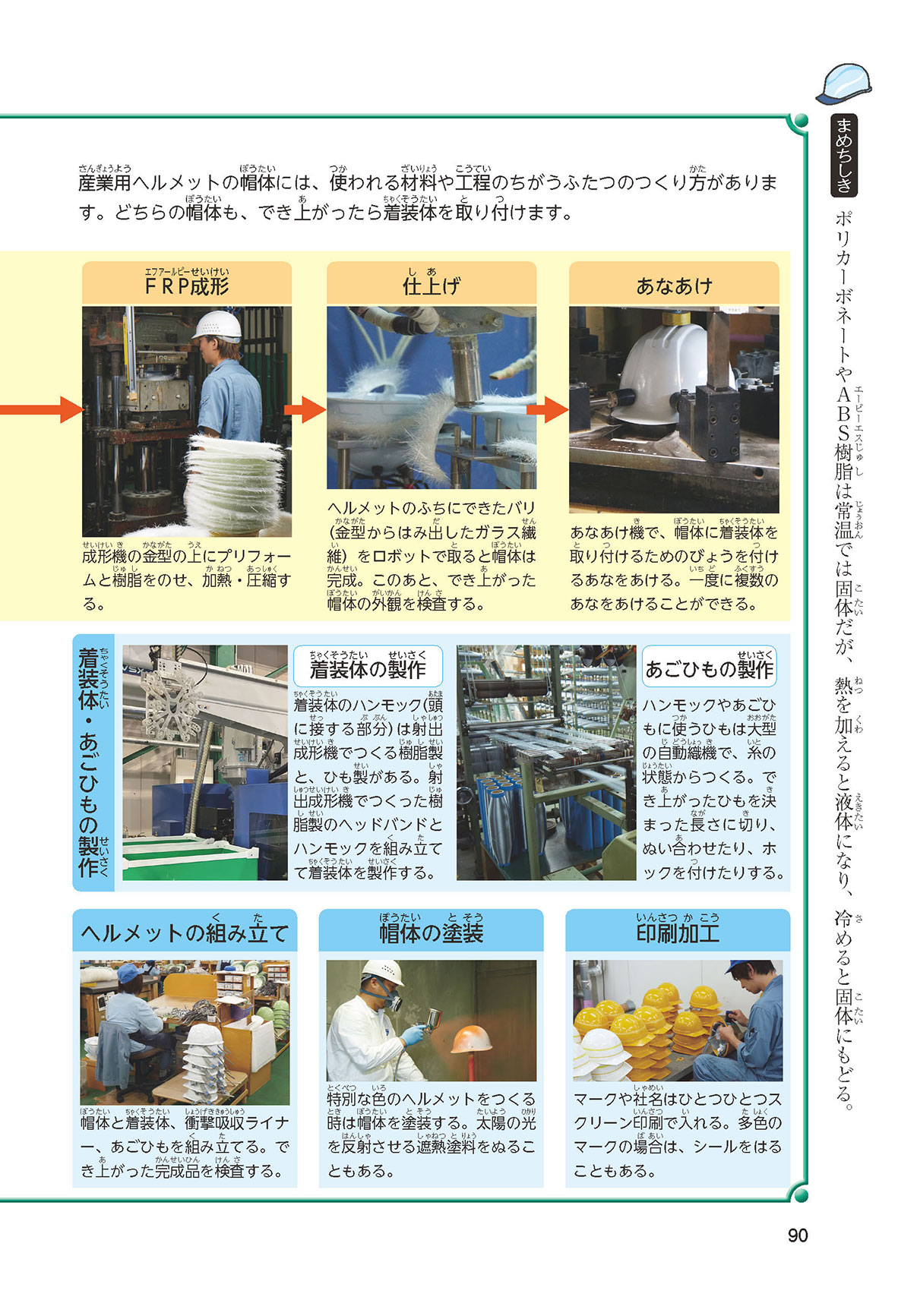 産業用ヘルメットの帽体には、使われる材料や工程のちがうふたつのつくり方があります。どちらの帽体も、でき上がったら着装体を取り付けます。

FRP成形

成形機の金型の上にプリフォームと樹脂をのせ、加熱・圧縮する。

仕上げ

ヘルメットのふちにできたバリ(金型からはみ出したガラス繊維)をロボットで取ると帽体は完成。このあと、でき上がった帽体の外観を検査する。

あなあけ

あなあけ機で、帽体に着装体を取り付けるためのびょうを付けるあなをあける。一度に複数のあなをあけることができる。

着装体・あごひもの製作

着装体の製作

着装体のハンモック(頭に接する部分)は射出成形機でつくる樹脂製と、ひも製がある。射出成形機でつくった樹脂製のヘッドバンドとハンモックを組み立てて着装体を製作する。

あごひもの製作

ハンモックやあごひもに使うひもは大型の自動織機で、糸の状態からつくる。でき上がったひもを決まった長さに切り、ぬい合わせたり、ホックを付けたりする。

ヘルメットの組み立て

帽体と着装体、衝撃吸収ライナー、あごひもを組み立てる。でき上がった完成品を検査する。

帽体の塗装

特別な色のヘルメットをつくる時は帽体を塗装する。太陽の光を反射させる遮熱塗料をぬることもある。

印刷加工

マークや社名はひとつひとつスクリーン印刷で入れる。多色のマークの場合は、シールをはることもある。

まめちしき

ポリカーボネートやABS樹脂は常温では固体だが、熱を加えると液体になり、冷めると固体にもどる。

90