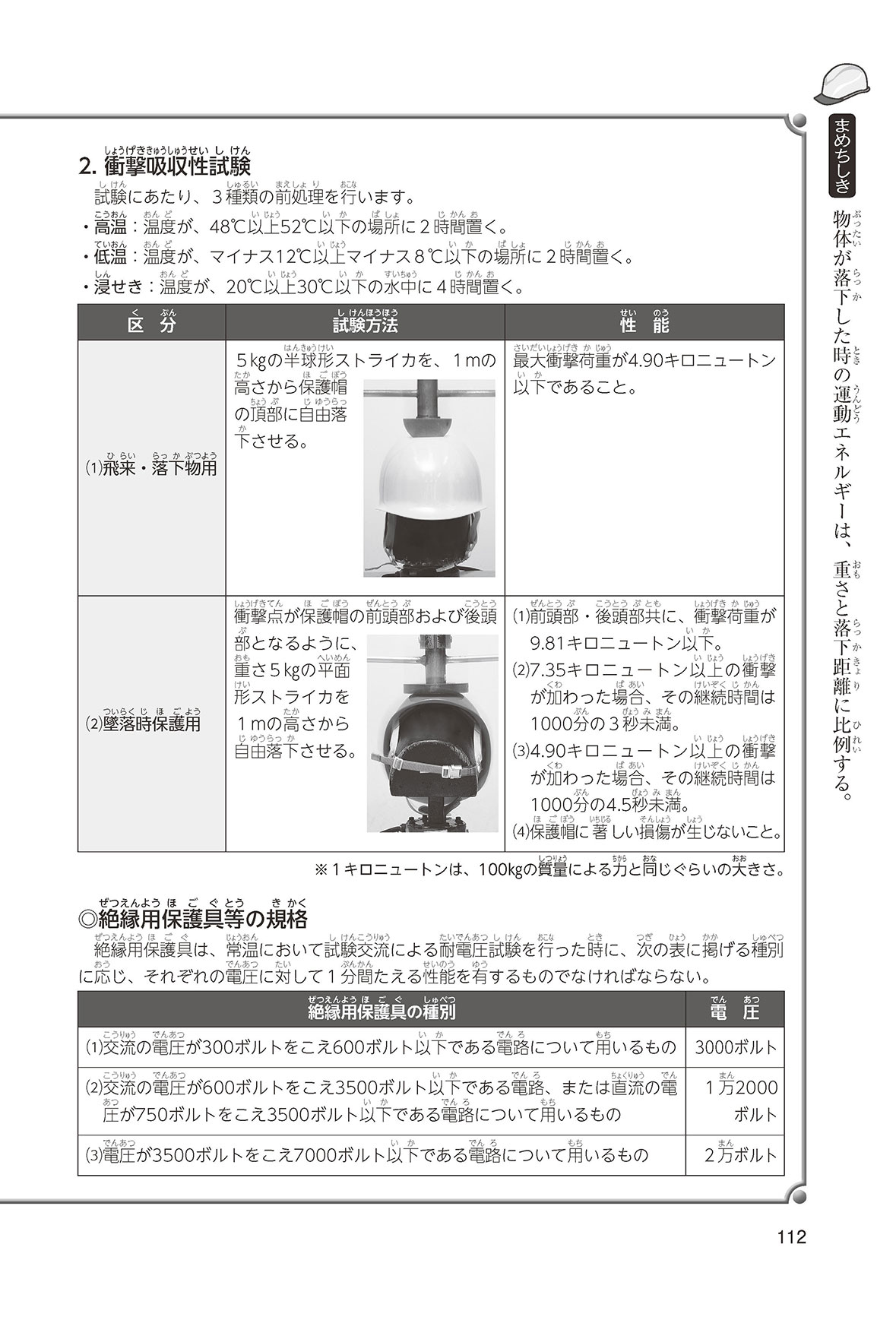 2. 衝撃吸収性試験

試験にあたり、３種類の前処理を行います。
・高温：温度が、48℃以上52℃以下の場所に２時間置く。
・低温：温度が、マイナス12℃以上マイナス８℃以下の場所に２時間置く。
・浸せき：温度が、20℃以上30℃以下の水中に４時間置く。

| 区　分 | 試験方法 | 性　能 |
|---|---|---|
| ⑴飛来・落下物用 | ５kgの半球形ストライカを、１mの高さから保護帽の頂部に自由落下させる。 | 最大衝撃荷重が4.90キロニュートン以下であること。 |
| ⑵墜落時保護用 | 衝撃点が保護帽の前頭部および後頭部となるように、重さ５kgの平面形ストライカを１mの高さから自由落下させる。 | ⑴前頭部・後頭部共に、衝撃荷重が9.81キロニュートン以下。 ⑵7.35キロニュートン以上の衝撃が加わった場合、その継続時間は1000分の３秒未満。 ⑶4.90キロニュートン以上の衝撃が加わった場合、その継続時間は1000分の4.5秒未満。 ⑷保護帽に著しい損傷が生じないこと。 |

※１キロニュートンは、100kgの質量による力と同じぐらいの大きさ。

◎絶縁用保護具等の規格

絶縁用保護具は、常温において試験交流による耐電圧試験を行った時に、次の表に掲げる種別に応じ、それぞれの電圧に対して１分間たえる性能を有するものでなければならない。

| 絶縁用保護具の種別 | 電　圧 |
|---|---|
| ⑴交流の電圧が300ボルトをこえ600ボルト以下である電路について用いるもの | 3000ボルト |
| ⑵交流の電圧が600ボルトをこえ3500ボルト以下である電路、または直流の電圧が750ボルトをこえ3500ボルト以下である電路について用いるもの | １万2000ボルト |
| ⑶電圧が3500ボルトをこえ7000ボルト以下である電路について用いるもの | ２万ボルト |

まめちしき
物体が落下した時の運動エネルギーは、重さと落下距離に比例する。

112