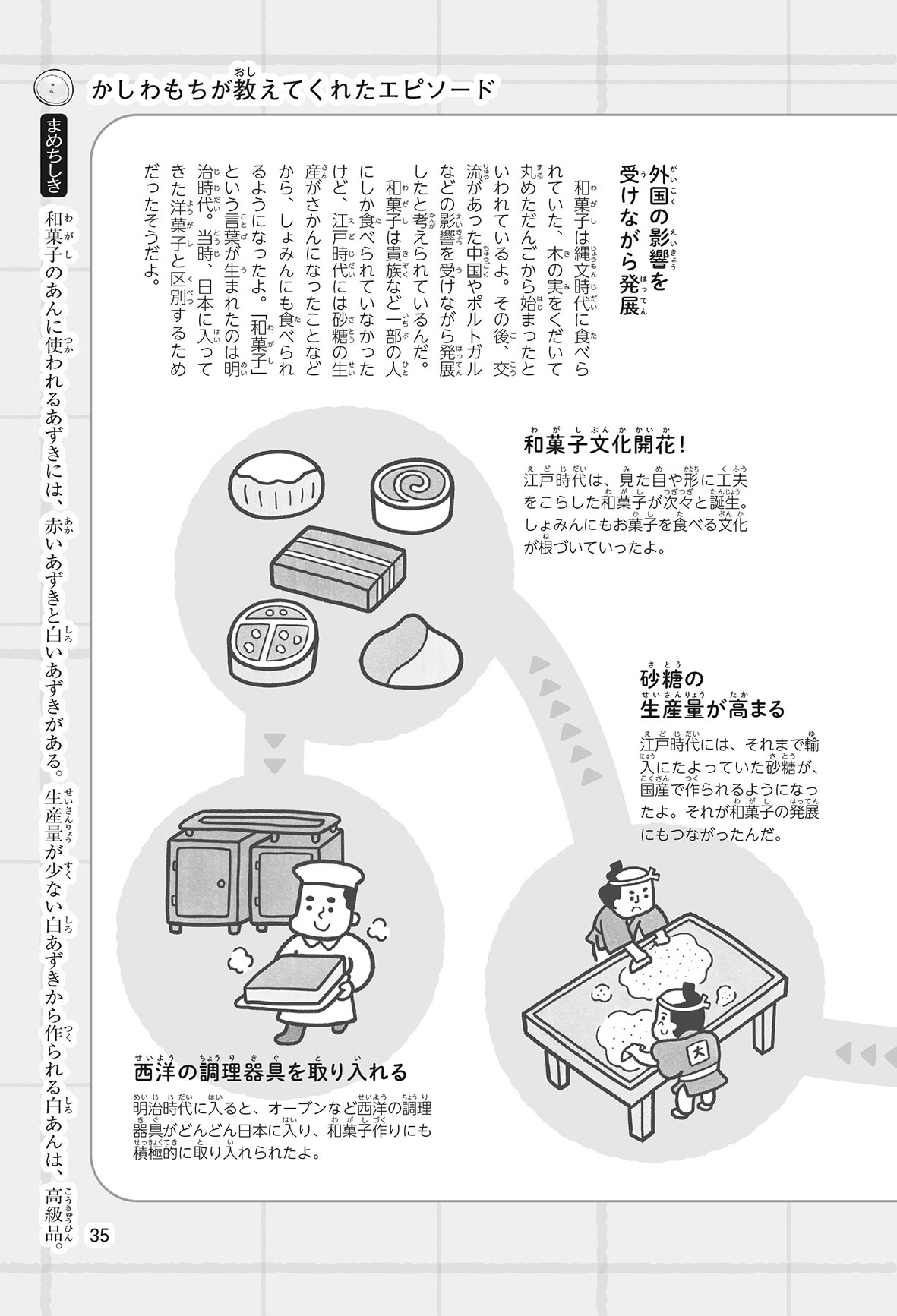 かしわもちが教えてくれたエピソード

外国の影響を受けながら発展

和菓子は縄文時代に食べられていた、木の実をくだいて丸めただんごから始まったといわれているよ。その後、交流があった中国やポルトガルなどの影響を受けながら発展したと考えられているんだ。
和菓子は貴族など一部の人にしか食べられていなかったけど、江戸時代には砂糖の生産がさかんになったことなどから、しょみんにも食べられるようになったよ。「和菓子」という言葉が生まれたのは明治時代。当時、日本に入ってきた洋菓子と区別するためだったそうだよ。

和菓子文化開花!
江戸時代は、見た目や形に工夫をこらした和菓子が次々と誕生。しょみんにもお菓子を食べる文化が根づいていったよ。

砂糖の生産量が高まる
江戸時代には、それまで輸入にたよっていた砂糖が、国産で作られるようになったよ。それが和菓子の発展にもつながったんだ。

大

西洋の調理器具を取り入れる
明治時代に入ると、オーブンなど西洋の調理器具がどんどん日本に入り、和菓子作りにも積極的に取り入れられたよ。

まめちしき
和菓子のあんに使われるあずきには、赤いあずきと白いあずきがある。生産量が少ない白あずきから作られる白あんは、高級品。

35