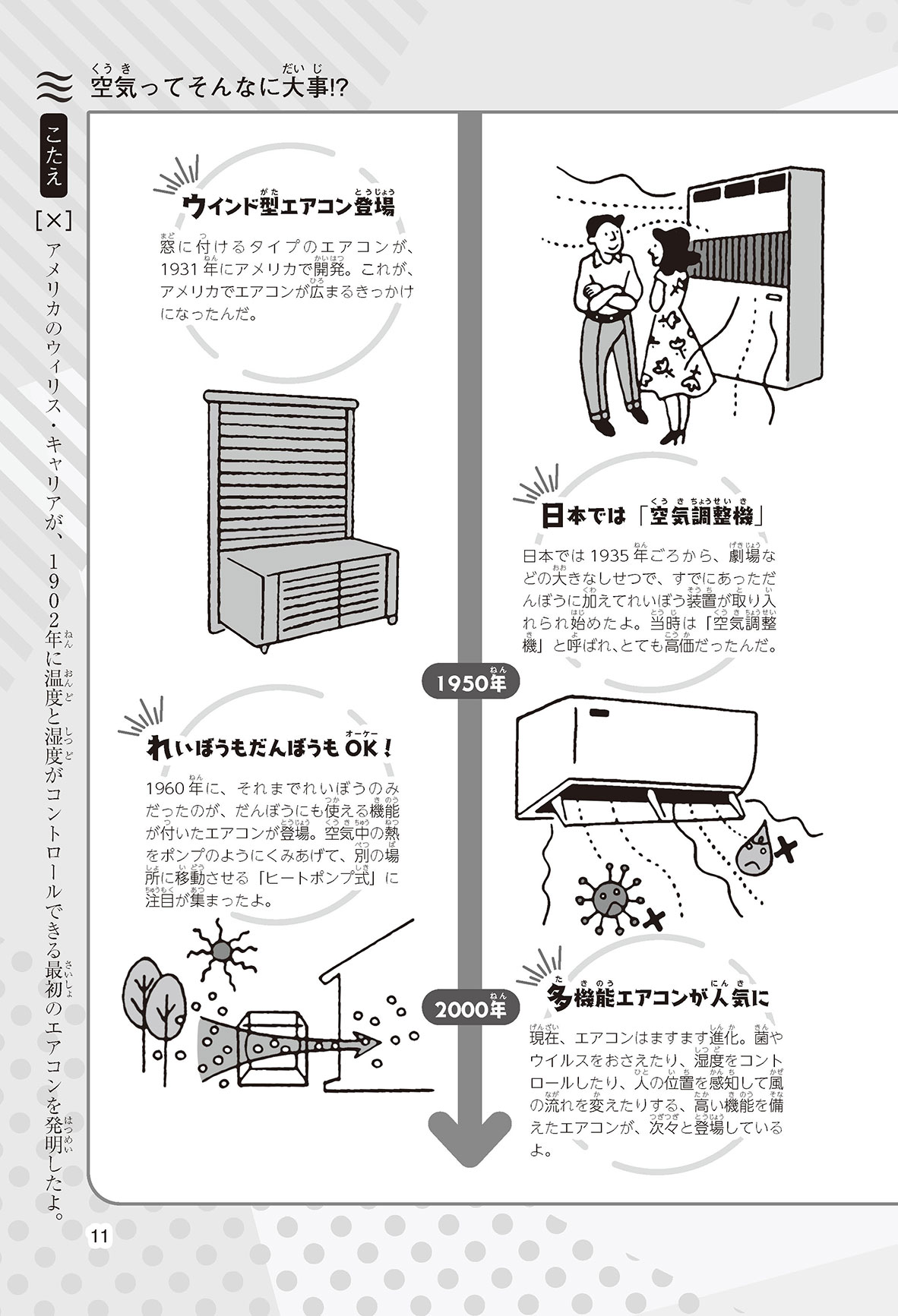 空気ってそんなに大事!?

こたえ

[×]

アメリカのウィリス・キャリアが、1902年に温度と湿度がコントロールできる最初のエアコンを発明したよ。

ウインド型エアコン登場

窓に付けるタイプのエアコンが、1931年にアメリカで開発。これが、アメリカでエアコンが広まるきっかけになったんだ。

日本では「空気調整機」

日本では1935年ごろから、劇場などの大きなしせつで、すでにあっただんぼうに加えてれいぼう装置が取り入れられ始めたよ。当時は「空気調整機」と呼ばれ、とても高価だったんだ。

1950年

れいぼうもだんぼうもOK!

1960年に、それまでれいぼうのみだったのが、だんぼうにも使える機能が付いたエアコンが登場。空気中の熱をポンプのようにくみあげて、別の場所に移動させる「ヒートポンプ式」に注目が集まったよ。

2000年

多機能エアコンが人気に

現在、エアコンはますます進化。菌やウイルスをおさえたり、湿度をコントロールしたり、人の位置を感知して風の流れを変えたりする、高い機能を備えたエアコンが、次々と登場しているよ。

11